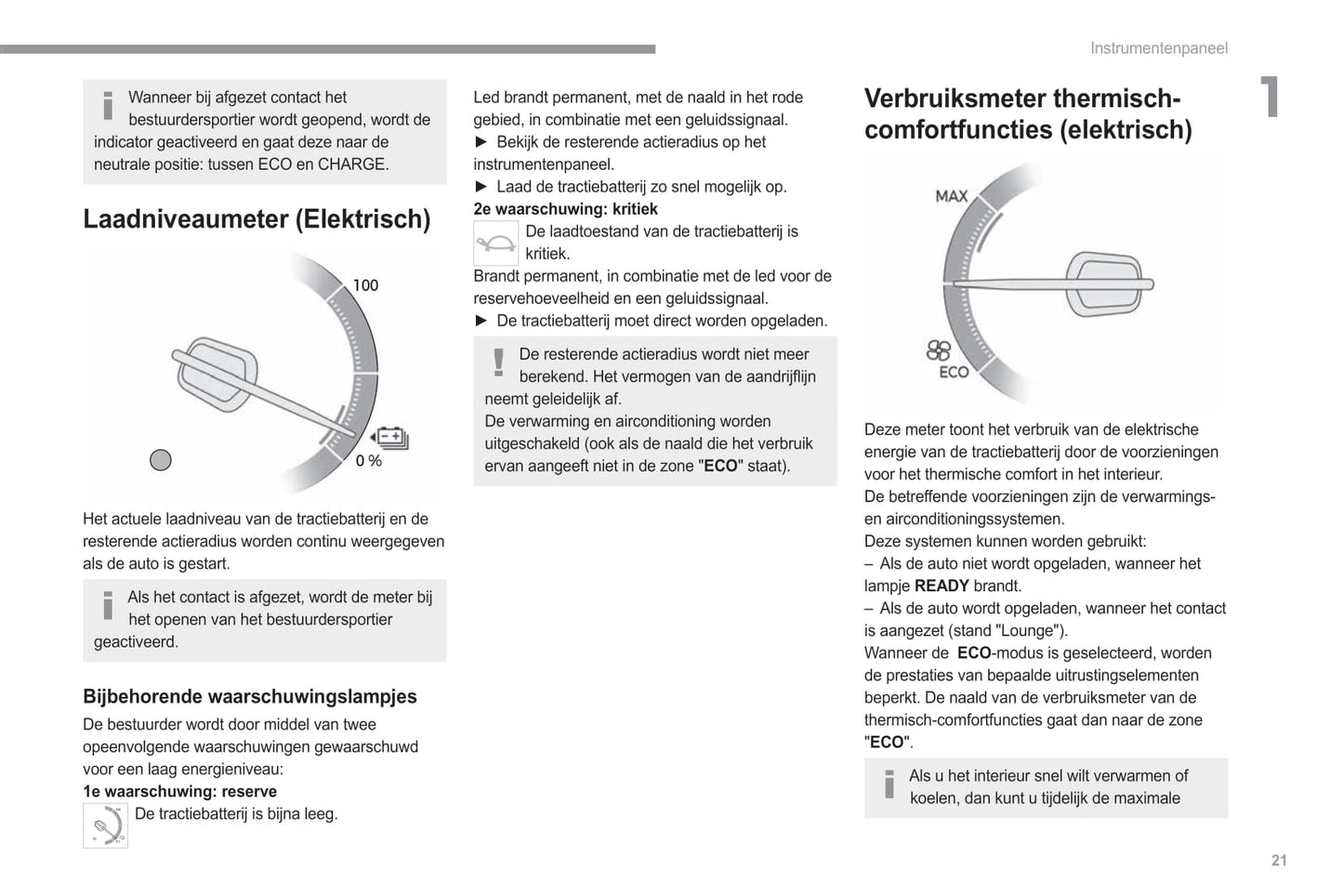 Instrumentenpaneel

1

Wanneer bij afgezet contact het bestuurdersportier wordt geopend, wordt de indicator geactiveerd en gaat deze naar de neutrale positie: tussen ECO en CHARGE.

Laadniveaumeter (Elektrisch)

100

0 %

Het actuele laadniveau van de tractiebatterij en de resterende actieradius worden continu weergegeven als de auto is gestart.

Als het contact is afgezet, wordt de meter bij het openen van het bestuurdersportier geactiveerd.

Bijbehorende waarschuwingslampjes

De bestuurder wordt door middel van twee opeenvolgende waarschuwingen gewaarschuwd voor een laag energieniveau:

1e waarschuwing: reserve

De tractiebatterij is bijna leeg.

Led brandt permanent, met de naald in het rode gebied, in combinatie met een geluidssignaal.

► Bekijk de resterende actieradius op het instrumentenpaneel.

► Laad de tractiebatterij zo snel mogelijk op.

2e waarschuwing: kritiek

De laadtoestand van de tractiebatterij is kritiek.

Brandt permanent, in combinatie met de led voor de reservehoeveelheid en een geluidssignaal.

► De tractiebatterij moet direct worden opgeladen.

De resterende actieradius wordt niet meer berekend. Het vermogen van de aandrijflijn neemt geleidelijk af.
De verwarming en airconditioning worden uitgeschakeld (ook als de naald die het verbruik ervan aangeeft niet in de zone "ECO" staat).

Verbruiksmeter thermisch-comfortfuncties (elektrisch)

MAX

ECO

Deze meter toont het verbruik van de elektrische energie van de tractiebatterij door de voorzieningen voor het thermische comfort in het interieur.
De betreffende voorzieningen zijn de verwarmings- en airconditioningssystemen.
Deze systemen kunnen worden gebruikt:
– Als de auto niet wordt opgeladen, wanneer het lampje READY brandt.
– Als de auto wordt opgeladen, wanneer het contact is aangezet (stand "Lounge").
Wanneer de ECO-modus is geselecteerd, worden de prestaties van bepaalde uitrustingselementen beperkt. De naald van de verbruiksmeter van de thermisch-comfortfuncties gaat dan naar de zone "ECO".

Als u het interieur snel wilt verwarmen of koelen, dan kunt u tijdelijk de maximale

21