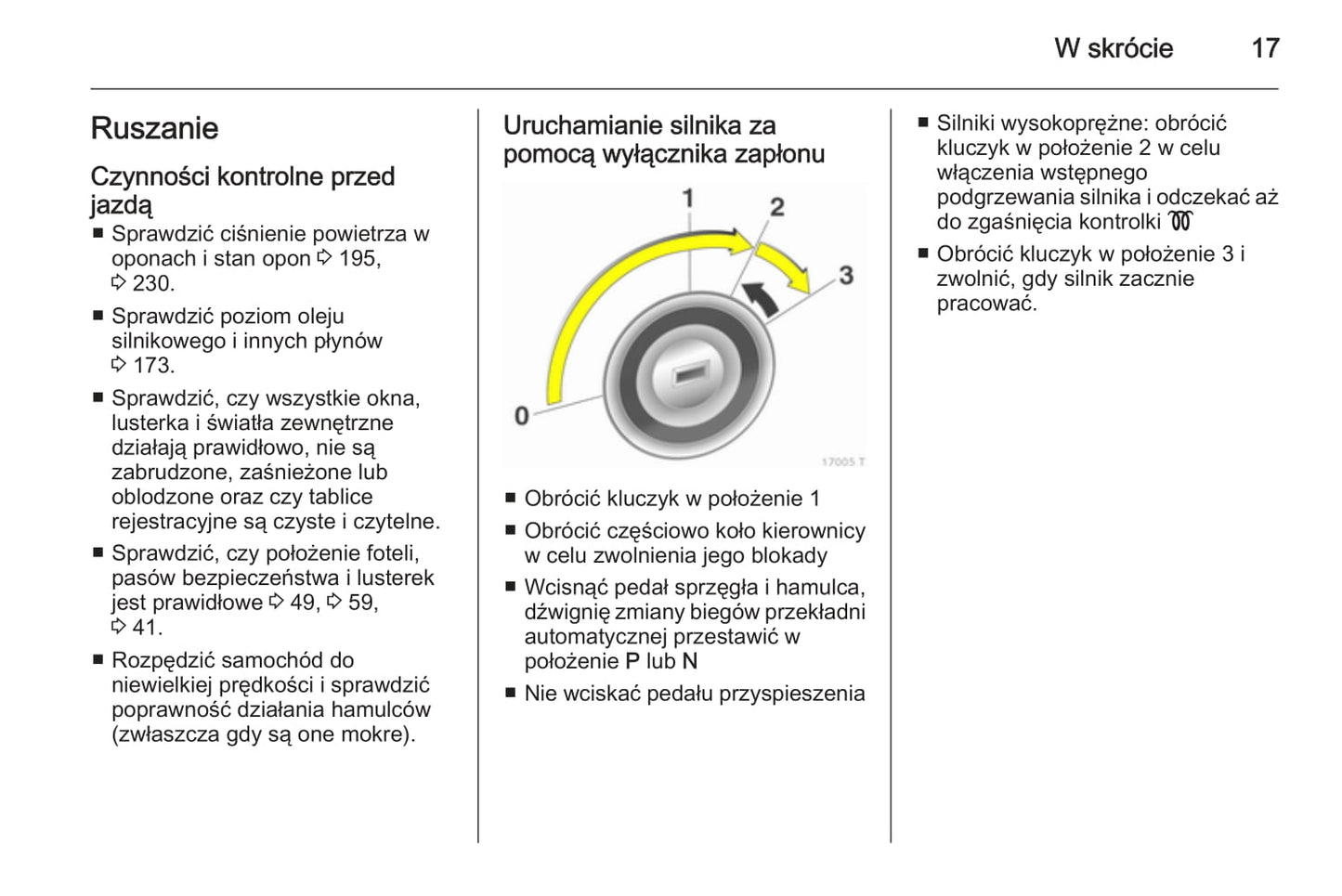 W skrócie 17

Ruszanie

Czynności kontrolne przed jazdą

■ Sprawdzić ciśnienie powietrza w oponach i stan opon ⇨ 195, ⇨ 230.

■ Sprawdzić poziom oleju silnikowego i innych płynów ⇨ 173.

■ Sprawdzić, czy wszystkie okna, lusterka i światła zewnętrzne działają prawidłowo, nie są zabrudzone, zaśnieżone lub oblodzone oraz czy tablice rejestracyjne są czyste i czytelne.

■ Sprawdzić, czy położenie foteli, pasów bezpieczeństwa i lusterek jest prawidłowe ⇨ 49, ⇨ 59, ⇨ 41.

■ Rozpędzić samochód do niewielkiej prędkości i sprawdzić poprawność działania hamulców (zwłaszcza gdy są one mokre).

Uruchamianie silnika za pomocą wyłącznika zapłonu

1
2
3
0
17005 T

■ Obrócić kluczyk w położenie 1

■ Obrócić częściowo koło kierownicy w celu zwolnienia jego blokady

■ Wcisnąć pedał sprzęgła i hamulca, dźwignię zmiany biegów przekładni automatycznej przestawić w położenie P lub N

■ Nie wciskać pedału przyspieszenia

■ Silniki wysokoprężne: obrócić kluczyk w położenie 2 w celu włączenia wstępnego podgrzewania silnika i odczekać aż do zgaśnięcia kontrolki

■ Obrócić kluczyk w położenie 3 i zwolnić, gdy silnik zacznie pracować.