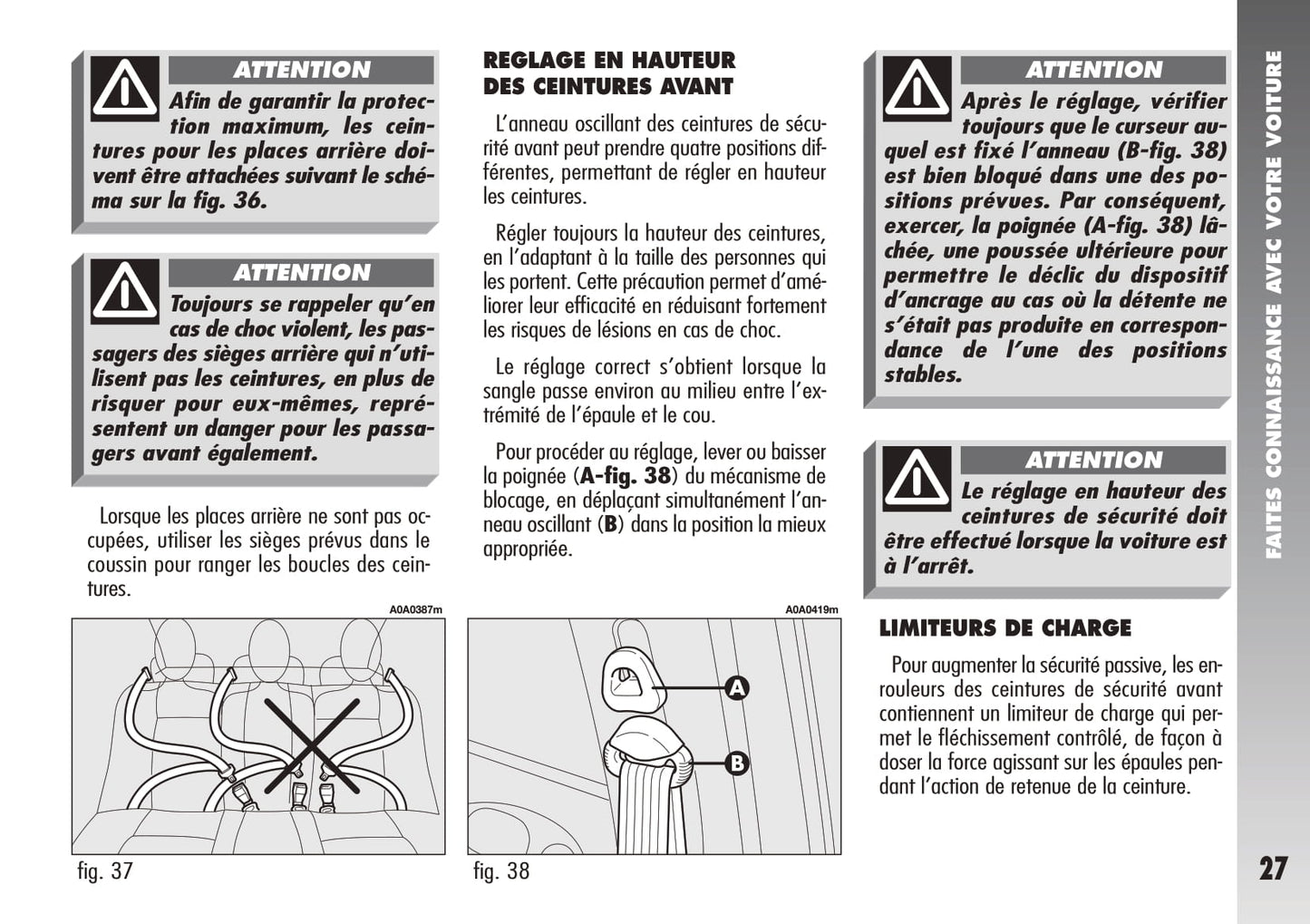 ATTENTION

Afin de garantir la protection maximum, les ceintures pour les places arrière doivent être attachées suivant le schéma sur la fig. 36.

ATTENTION

Toujours se rappeler qu'en cas de choc violent, les passagers des sièges arrière qui n'utilisent pas les ceintures, en plus de risquer pour eux-mêmes, représentent un danger pour les passagers avant également.

Lorsque les places arrière ne sont pas occupées, utiliser les sièges prévus dans le coussin pour ranger les boucles des ceintures.

A0A0387m

fig. 37

REGLAGE EN HAUTEUR DES CEINTURES AVANT

L'anneau oscillant des ceintures de sécurité avant peut prendre quatre positions différentes, permettant de régler en hauteur les ceintures.

Régler toujours la hauteur des ceintures, en l'adaptant à la taille des personnes qui les portent. Cette précaution permet d'améliorer leur efficacité en réduisant fortement les risques de lésions en cas de choc.

Le réglage correct s'obtient lorsque la sangle passe environ au milieu entre l'extrémité de l'épaule et le cou.

Pour procéder au réglage, lever ou baisser la poignée (A-fig. 38) du mécanisme de blocage, en déplaçant simultanément l'anneau oscillant (B) dans la position la mieux appropriée.

A0A0419m

A

B

fig. 38

ATTENTION

Après le réglage, vérifier toujours que le curseur auquel est fixé l'anneau (B-fig. 38) est bien bloqué dans une des positions prévues. Par conséquent, exercer, la poignée (A-fig. 38) lâchée, une poussée ultérieure pour permettre le déclic du dispositif d'ancrage au cas où la détente ne s'était pas produite en correspondance de l'une des positions stables.

ATTENTION

Le réglage en hauteur des ceintures de sécurité doit être effectué lorsque la voiture est à l'arrêt.

LIMITEURS DE CHARGE

Pour augmenter la sécurité passive, les enrouleurs des ceintures de sécurité avant contiennent un limiteur de charge qui permet le fléchissement contrôlé, de façon à doser la force agissant sur les épaules pendant l'action de retenue de la ceinture.

FAITES CONNAISSANCE AVEC VOTRE VOITURE

27