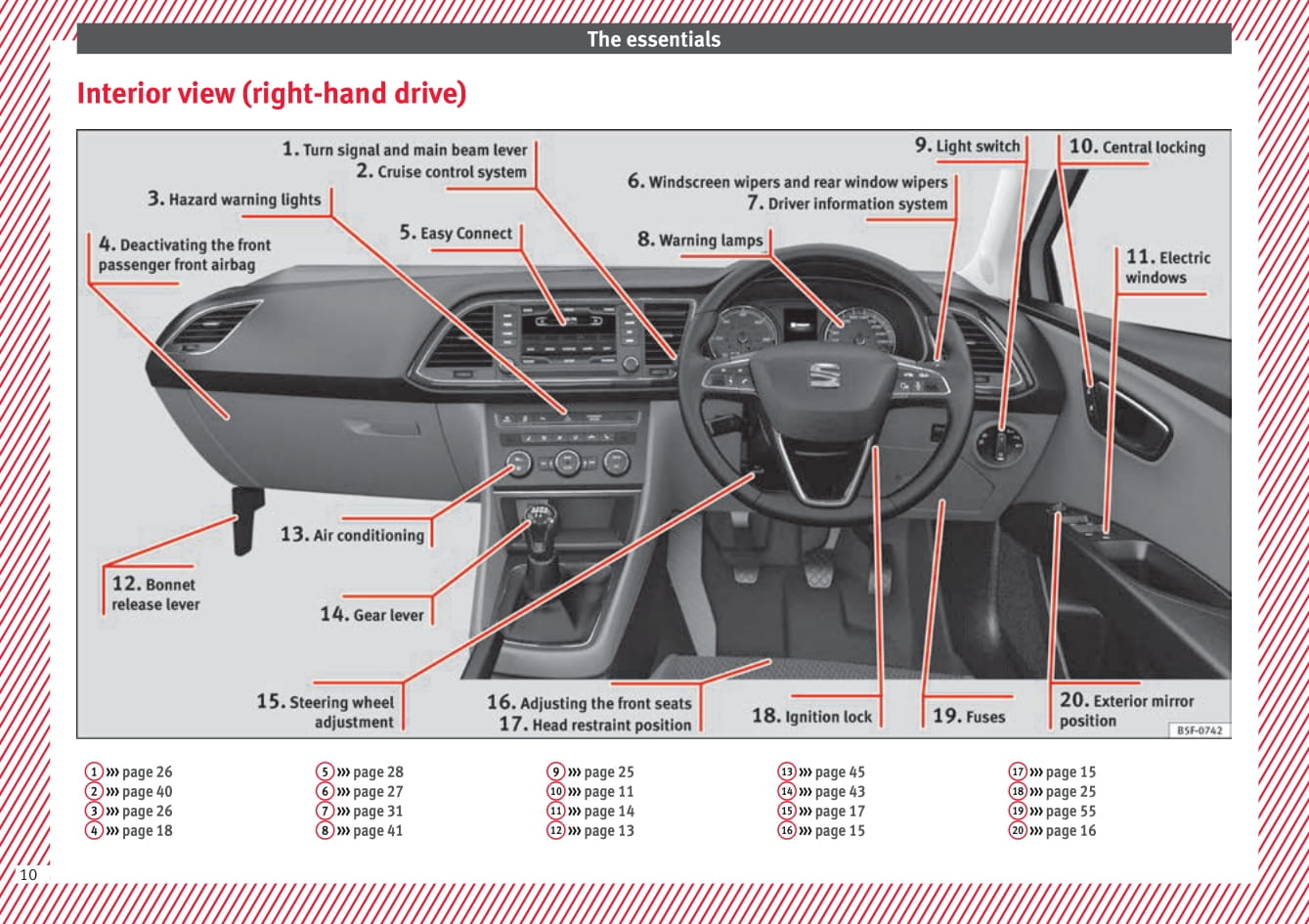 The essentials

Interior view (right-hand drive)

1. Turn signal and main beam lever
2. Cruise control system
3. Hazard warning lights
4. Deactivating the front passenger front airbag
5. Easy Connect
6. Windscreen wipers and rear window wipers
7. Driver information system
8. Warning lamps
9. Light switch
10. Central locking
11. Electric windows
12. Bonnet release lever
13. Air conditioning
14. Gear lever
15. Steering wheel adjustment
16. Adjusting the front seats
17. Head restraint position
18. Ignition lock
19. Fuses
20. Exterior mirror position

B5F-0742

1 ››› page 26
2 ››› page 40
3 ››› page 26
4 ››› page 18

5 ››› page 28
6 ››› page 27
7 ››› page 31
8 ››› page 41

9 ››› page 25
10 ››› page 11
11 ››› page 14
12 ››› page 13

13 ››› page 45
14 ››› page 43
15 ››› page 17
16 ››› page 15

17 ››› page 15
18 ››› page 25
19 ››› page 55
20 ››› page 16

10