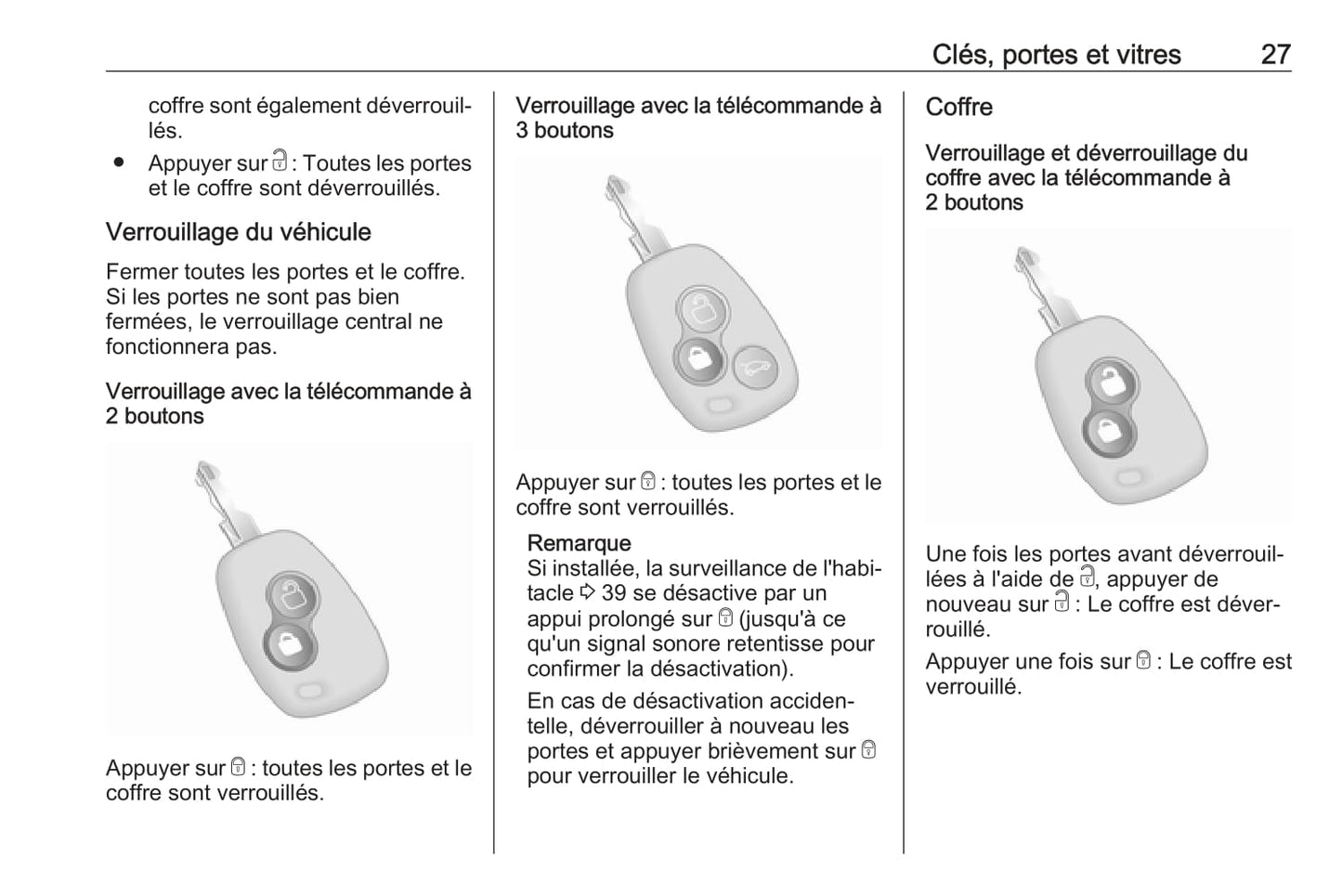 Clés, portes et vitres 27

coffre sont également déverrouillés.

● Appuyer sur 🔓 : Toutes les portes et le coffre sont déverrouillés.

Verrouillage du véhicule

Fermer toutes les portes et le coffre. Si les portes ne sont pas bien fermées, le verrouillage central ne fonctionnera pas.

Verrouillage avec la télécommande à 2 boutons

Appuyer sur 🔒 : toutes les portes et le coffre sont verrouillés.

Verrouillage avec la télécommande à 3 boutons

Appuyer sur 🔒 : toutes les portes et le coffre sont verrouillés.

Remarque
Si installée, la surveillance de l'habitacle ⇨ 39 se désactive par un appui prolongé sur 🔒 (jusqu'à ce qu'un signal sonore retentisse pour confirmer la désactivation).

En cas de désactivation accidentelle, déverrouiller à nouveau les portes et appuyer brièvement sur 🔒 pour verrouiller le véhicule.

Coffre

Verrouillage et déverrouillage du coffre avec la télécommande à 2 boutons

Une fois les portes avant déverrouillées à l'aide de 🔓, appuyer de nouveau sur 🔓 : Le coffre est déverrouillé.

Appuyer une fois sur 🔒 : Le coffre est verrouillé.