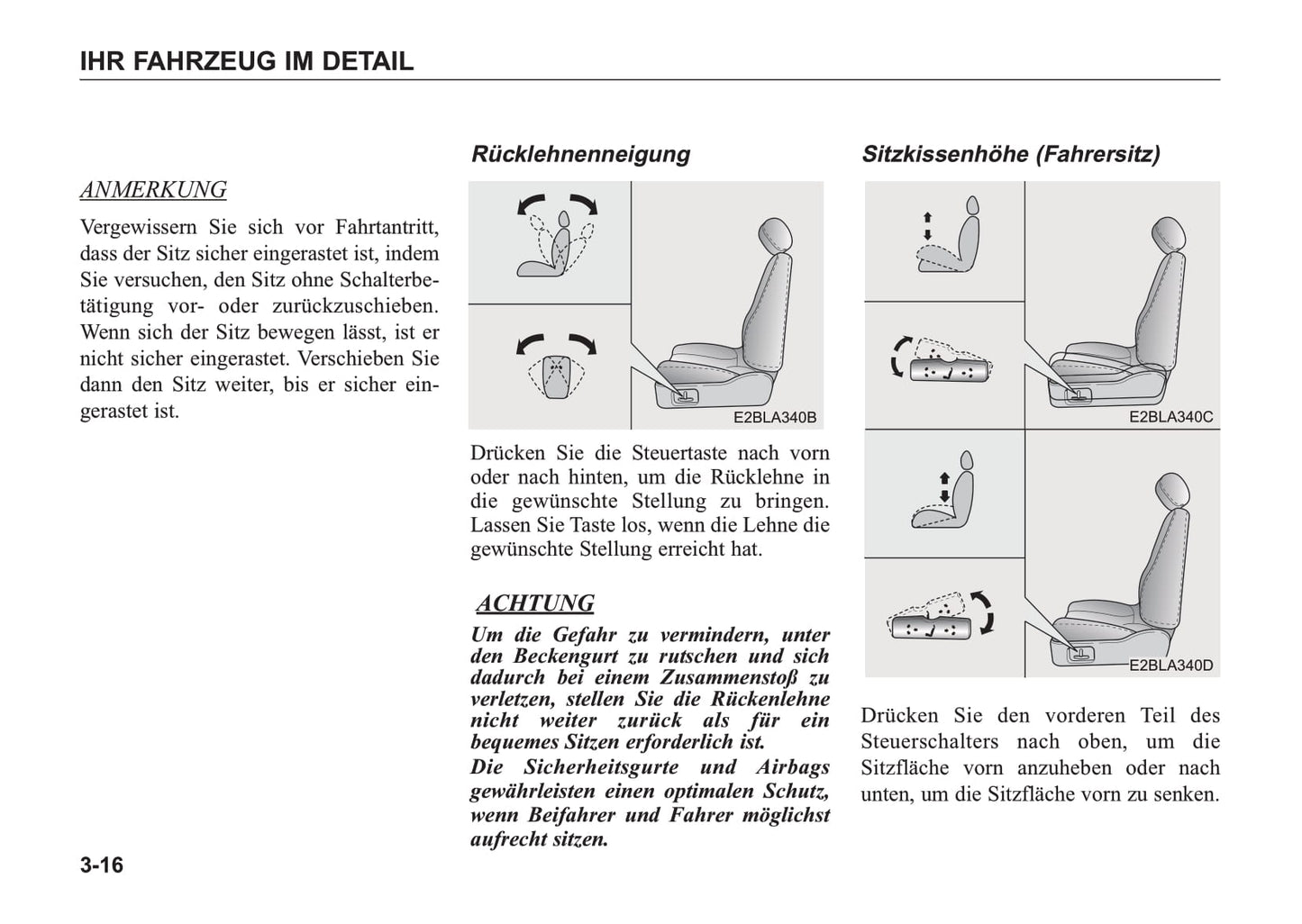 IHR FAHRZEUG IM DETAIL

ANMERKUNG

Vergewissern Sie sich vor Fahrtantritt, dass der Sitz sicher eingerastet ist, indem Sie versuchen, den Sitz ohne Schalterbetätigung vor- oder zurückzuschieben. Wenn sich der Sitz bewegen lässt, ist er nicht sicher eingerastet. Verschieben Sie dann den Sitz weiter, bis er sicher eingerastet ist.

Rücklehnenneigung

E2BLA340B

Drücken Sie die Steuertaste nach vorn oder nach hinten, um die Rücklehne in die gewünschte Stellung zu bringen. Lassen Sie Taste los, wenn die Lehne die gewünschte Stellung erreicht hat.

ACHTUNG

Um die Gefahr zu vermindern, unter den Beckengurt zu rutschen und sich dadurch bei einem Zusammenstoß zu verletzen, stellen Sie die Rückenlehne nicht weiter zurück als für ein bequemes Sitzen erforderlich ist.
Die Sicherheitsgurte und Airbags gewährleisten einen optimalen Schutz, wenn Beifahrer und Fahrer möglichst aufrecht sitzen.

Sitzkissenhöhe (Fahrersitz)

E2BLA340C

E2BLA340D

Drücken Sie den vorderen Teil des Steuerschalters nach oben, um die Sitzfläche vorn anzuheben oder nach unten, um die Sitzfläche vorn zu senken.

3-16