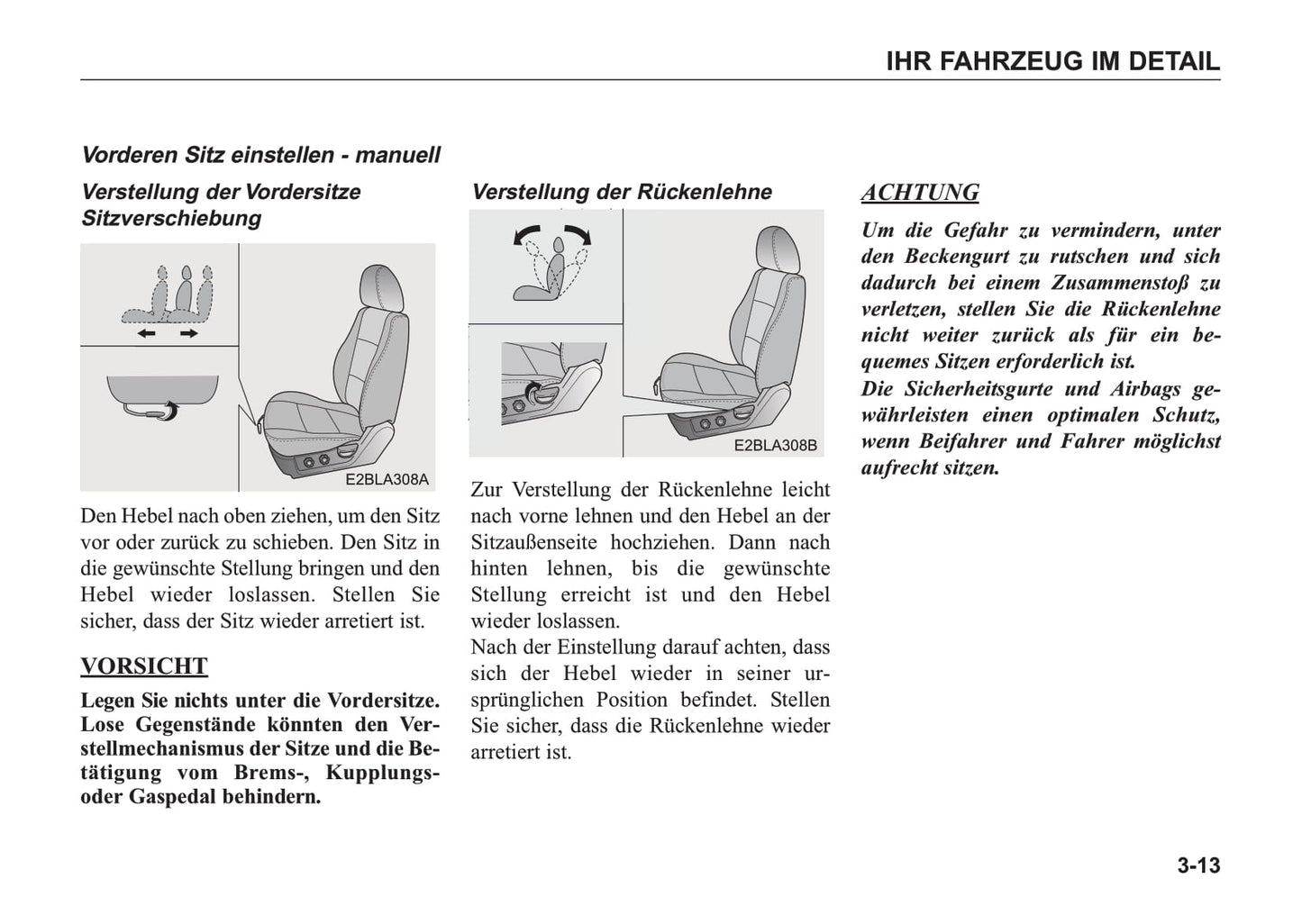 IHR FAHRZEUG IM DETAIL

Vorderen Sitz einstellen - manuell

Verstellung der Vordersitze
Sitzverschiebung

E2BLA308A

Den Hebel nach oben ziehen, um den Sitz vor oder zurück zu schieben. Den Sitz in die gewünschte Stellung bringen und den Hebel wieder loslassen. Stellen Sie sicher, dass der Sitz wieder arretiert ist.

VORSICHT

Legen Sie nichts unter die Vordersitze. Lose Gegenstände könnten den Verstellmechanismus der Sitze und die Betätigung vom Brems-, Kupplungs- oder Gaspedal behindern.

Verstellung der Rückenlehne

E2BLA308B

Zur Verstellung der Rückenlehne leicht nach vorne lehnen und den Hebel an der Sitzaußenseite hochziehen. Dann nach hinten lehnen, bis die gewünschte Stellung erreicht ist und den Hebel wieder loslassen.
Nach der Einstellung darauf achten, dass sich der Hebel wieder in seiner ursprünglichen Position befindet. Stellen Sie sicher, dass die Rückenlehne wieder arretiert ist.

ACHTUNG

Um die Gefahr zu vermindern, unter den Beckengurt zu rutschen und sich dadurch bei einem Zusammenstoß zu verletzen, stellen Sie die Rückenlehne nicht weiter zurück als für ein bequemes Sitzen erforderlich ist.
Die Sicherheitsgurte und Airbags gewährleisten einen optimalen Schutz, wenn Beifahrer und Fahrer möglichst aufrecht sitzen.

3-13