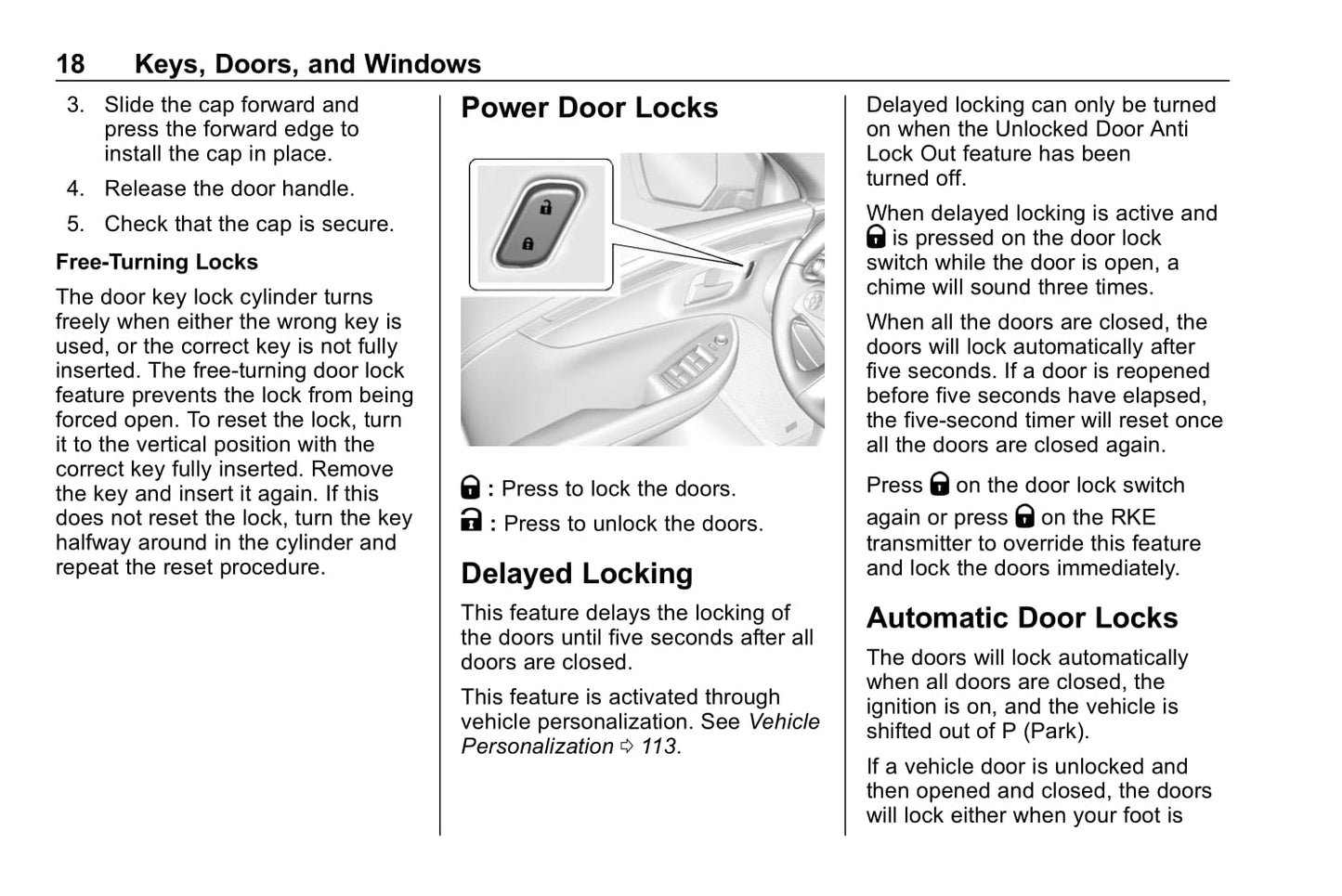 18 Keys, Doors, and Windows

3. Slide the cap forward and press the forward edge to install the cap in place.

4. Release the door handle.

5. Check that the cap is secure.

Free-Turning Locks

The door key lock cylinder turns freely when either the wrong key is used, or the correct key is not fully inserted. The free-turning door lock feature prevents the lock from being forced open. To reset the lock, turn it to the vertical position with the correct key fully inserted. Remove the key and insert it again. If this does not reset the lock, turn the key halfway around in the cylinder and repeat the reset procedure.

Power Door Locks

: Press to lock the doors.

: Press to unlock the doors.

Delayed Locking

This feature delays the locking of the doors until five seconds after all doors are closed.

This feature is activated through vehicle personalization. See Vehicle Personalization ⇨ 113.

Delayed locking can only be turned on when the Unlocked Door Anti Lock Out feature has been turned off.

When delayed locking is active and is pressed on the door lock switch while the door is open, a chime will sound three times.

When all the doors are closed, the doors will lock automatically after five seconds. If a door is reopened before five seconds have elapsed, the five-second timer will reset once all the doors are closed again.

Press on the door lock switch again or press on the RKE transmitter to override this feature and lock the doors immediately.

Automatic Door Locks

The doors will lock automatically when all doors are closed, the ignition is on, and the vehicle is shifted out of P (Park).

If a vehicle door is unlocked and then opened and closed, the doors will lock either when your foot is