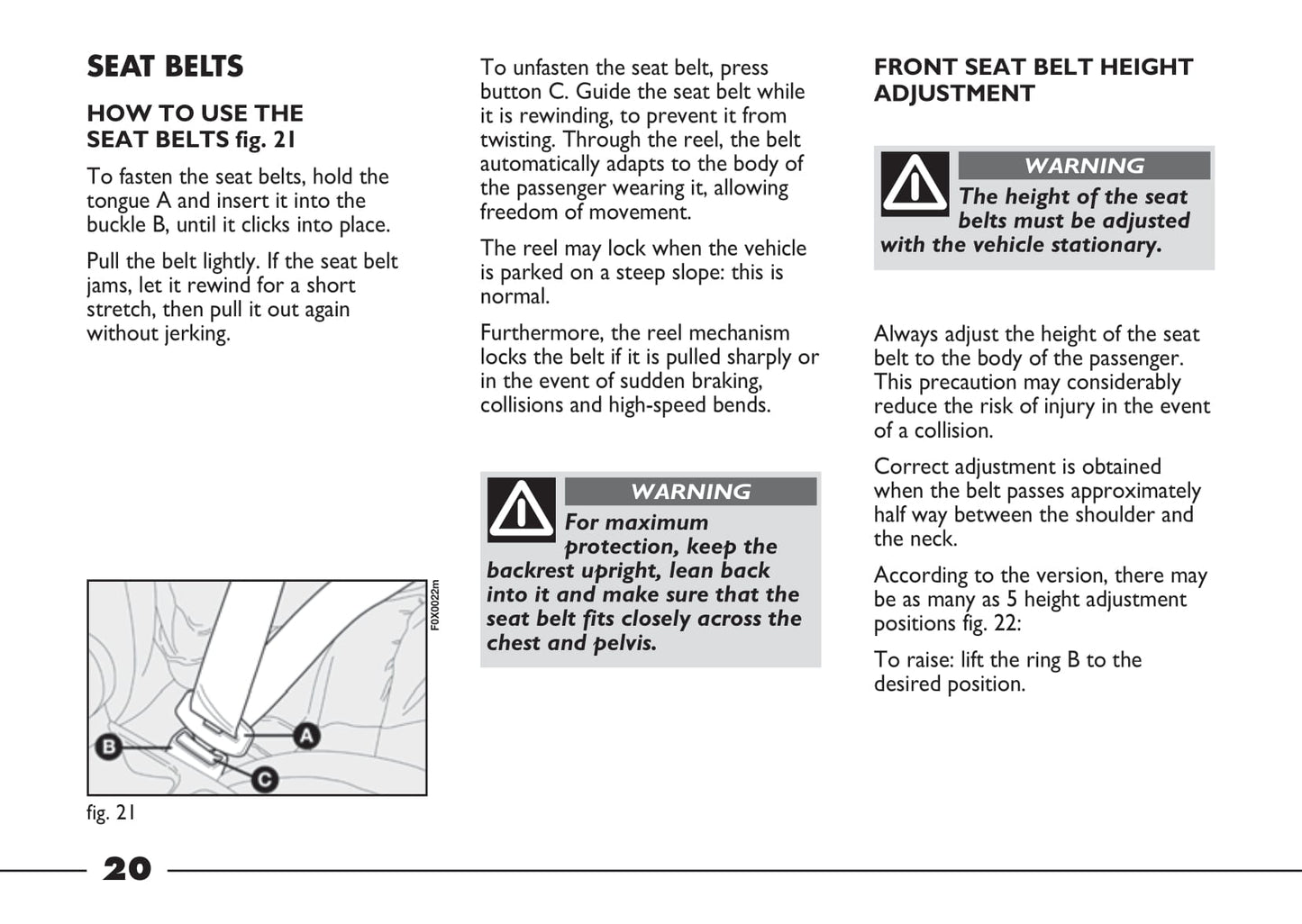 SEAT BELTS

HOW TO USE THE SEAT BELTS fig. 21

To fasten the seat belts, hold the tongue A and insert it into the buckle B, until it clicks into place.

Pull the belt lightly. If the seat belt jams, let it rewind for a short stretch, then pull it out again without jerking.

F0X0022m

B
A
C

fig. 21

To unfasten the seat belt, press button C. Guide the seat belt while it is rewinding, to prevent it from twisting. Through the reel, the belt automatically adapts to the body of the passenger wearing it, allowing freedom of movement.

The reel may lock when the vehicle is parked on a steep slope: this is normal.

Furthermore, the reel mechanism locks the belt if it is pulled sharply or in the event of sudden braking, collisions and high-speed bends.

WARNING

For maximum protection, keep the backrest upright, lean back into it and make sure that the seat belt fits closely across the chest and pelvis.

FRONT SEAT BELT HEIGHT ADJUSTMENT

WARNING

The height of the seat belts must be adjusted with the vehicle stationary.

Always adjust the height of the seat belt to the body of the passenger. This precaution may considerably reduce the risk of injury in the event of a collision.

Correct adjustment is obtained when the belt passes approximately half way between the shoulder and the neck.

According to the version, there may be as many as 5 height adjustment positions fig. 22:

To raise: lift the ring B to the desired position.

20