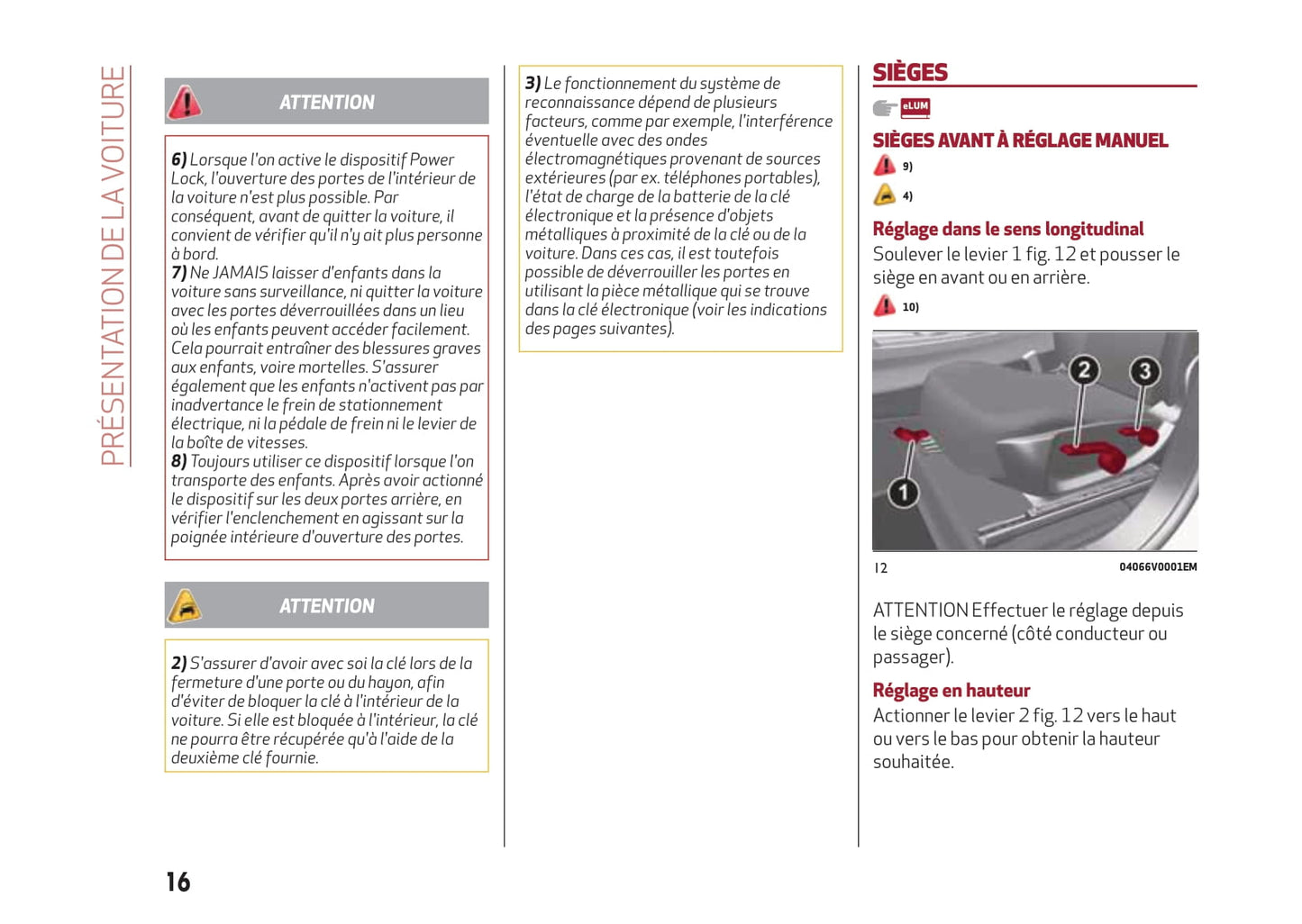 PRÉSENTATION DE LA VOITURE

ATTENTION

6) Lorsque l'on active le dispositif Power Lock, l'ouverture des portes de l'intérieur de la voiture n'est plus possible. Par conséquent, avant de quitter la voiture, il convient de vérifier qu'il n'y ait plus personne à bord.
7) Ne JAMAIS laisser d'enfants dans la voiture sans surveillance, ni quitter la voiture avec les portes déverrouillées dans un lieu où les enfants peuvent accéder facilement. Cela pourrait entraîner des blessures graves aux enfants, voire mortelles. S'assurer également que les enfants n'activent pas par inadvertance le frein de stationnement électrique, ni la pédale de frein ni le levier de la boîte de vitesses.
8) Toujours utiliser ce dispositif lorsque l'on transporte des enfants. Après avoir actionné le dispositif sur les deux portes arrière, en vérifier l'enclenchement en agissant sur la poignée intérieure d'ouverture des portes.

ATTENTION

2) S'assurer d'avoir avec soi la clé lors de la fermeture d'une porte ou du hayon, afin d'éviter de bloquer la clé à l'intérieur de la voiture. Si elle est bloquée à l'intérieur, la clé ne pourra être récupérée qu'à l'aide de la deuxième clé fournie.

3) Le fonctionnement du système de reconnaissance dépend de plusieurs facteurs, comme par exemple, l'interférence éventuelle avec des ondes électromagnétiques provenant de sources extérieures (par ex. téléphones portables), l'état de charge de la batterie de la clé électronique et la présence d'objets métalliques à proximité de la clé ou de la voiture. Dans ces cas, il est toutefois possible de déverrouiller les portes en utilisant la pièce métallique qui se trouve dans la clé électronique (voir les indications des pages suivantes).

SIÈGES

eLUM

SIÈGES AVANT À RÉGLAGE MANUEL
9)
4)

Réglage dans le sens longitudinal
Soulever le levier 1 fig. 12 et pousser le siège en avant ou en arrière.
10)

2 3 1

12 04066V0001EM

ATTENTION Effectuer le réglage depuis le siège concerné (côté conducteur ou passager).

Réglage en hauteur
Actionner le levier 2 fig. 12 vers le haut ou vers le bas pour obtenir la hauteur souhaitée.

16