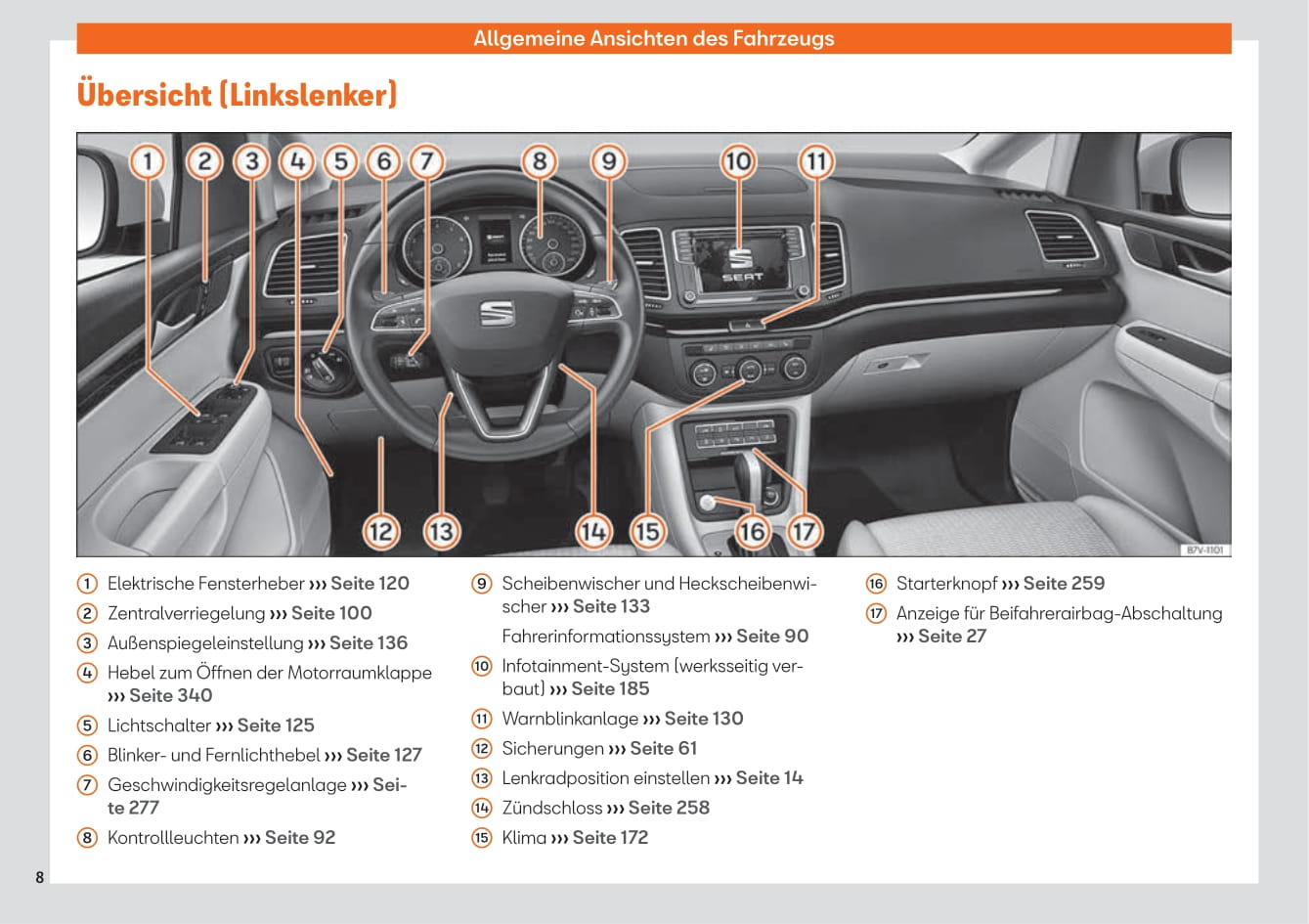 Allgemeine Ansichten des Fahrzeugs

Übersicht (Linkslenker)

1 2 3 4 5 6 7 8 9 10 11

SEAT

12 13 14 15 16 17

B7V-1101

1 Elektrische Fensterheber ››› Seite 120
2 Zentralverriegelung ››› Seite 100
3 Außenspiegeleinstellung ››› Seite 136
4 Hebel zum Öffnen der Motorraumklappe ››› Seite 340
5 Lichtschalter ››› Seite 125
6 Blinker- und Fernlichthebel ››› Seite 127
7 Geschwindigkeitsregelanlage ››› Seite 277
8 Kontrollleuchten ››› Seite 92

9 Scheibenwischer und Heckscheibenwischer ››› Seite 133
Fahrerinformationssystem ››› Seite 90
10 Infotainment-System (werksseitig verbaut) ››› Seite 185
11 Warnblinkanlage ››› Seite 130
12 Sicherungen ››› Seite 61
13 Lenkradposition einstellen ››› Seite 14
14 Zündschloss ››› Seite 258
15 Klima ››› Seite 172

16 Starterknopf ››› Seite 259
17 Anzeige für Beifahrerairbag-Abschaltung ››› Seite 27

8