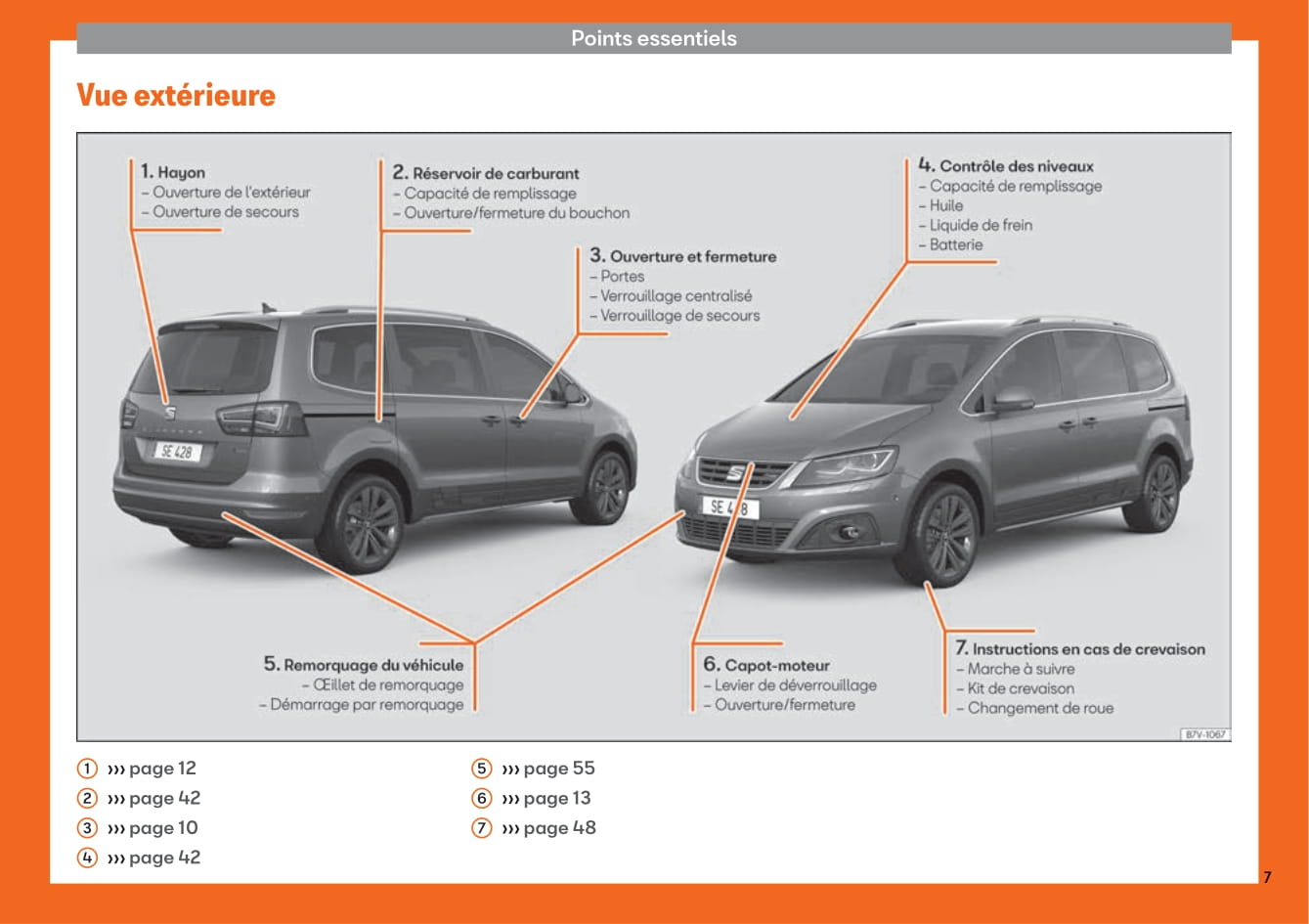 Points essentiels

Vue extérieure

1. Hayon
– Ouverture de l'extérieur
– Ouverture de secours

2. Réservoir de carburant
– Capacité de remplissage
– Ouverture/fermeture du bouchon

3. Ouverture et fermeture
– Portes
– Verrouillage centralisé
– Verrouillage de secours

4. Contrôle des niveaux
– Capacité de remplissage
– Huile
– Liquide de frein
– Batterie

SE 428

SE 428

5. Remorquage du véhicule
– Œillet de remorquage
– Démarrage par remorquage

6. Capot-moteur
– Levier de déverrouillage
– Ouverture/fermeture

7. Instructions en cas de crevaison
– Marche à suivre
– Kit de crevaison
– Changement de roue

B7V-1067

1 ››› page 12
2 ››› page 42
3 ››› page 10
4 ››› page 42

5 ››› page 55
6 ››› page 13
7 ››› page 48

7