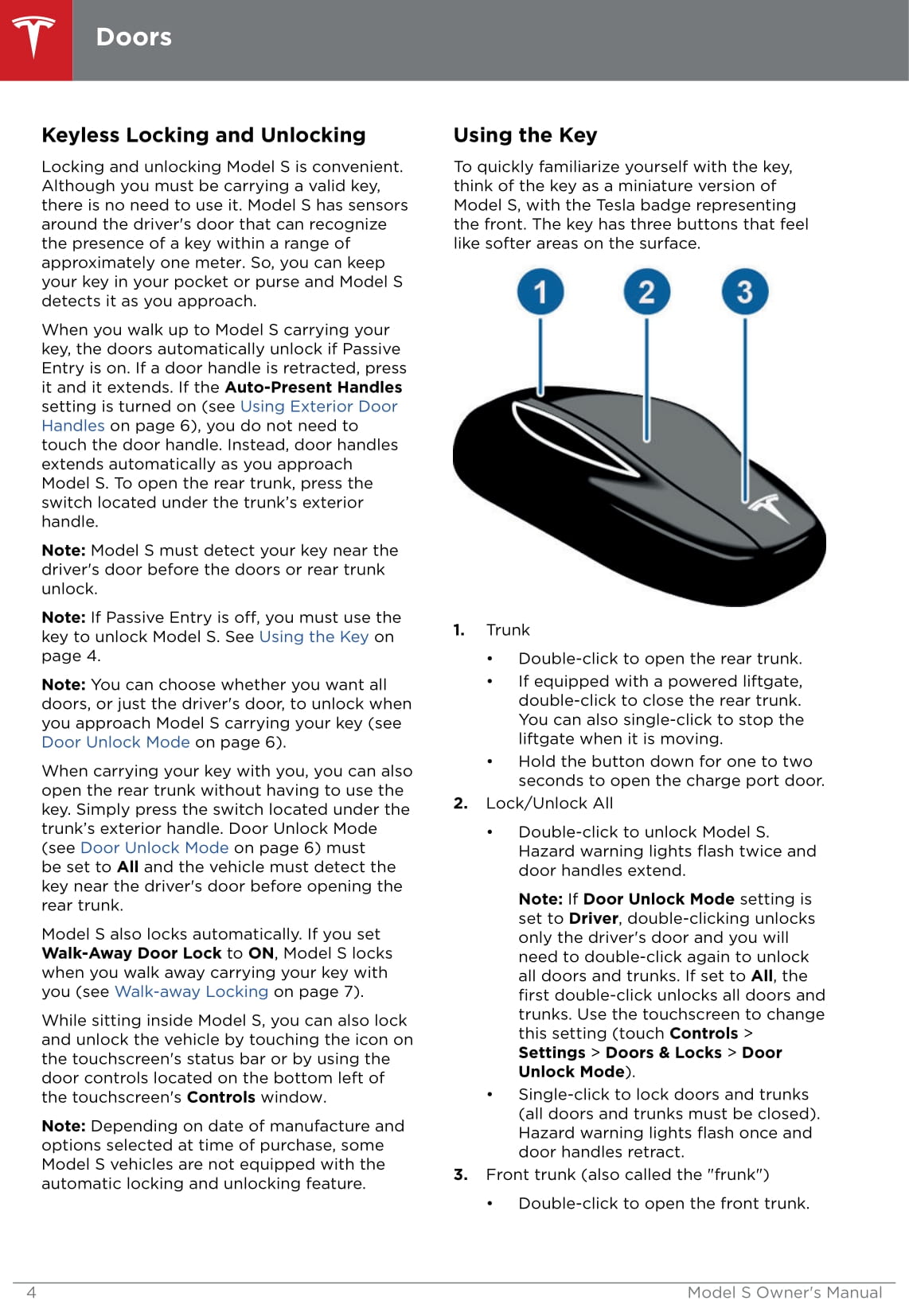 Doors

Keyless Locking and Unlocking

Locking and unlocking Model S is convenient. Although you must be carrying a valid key, there is no need to use it. Model S has sensors around the driver's door that can recognize the presence of a key within a range of approximately one meter. So, you can keep your key in your pocket or purse and Model S detects it as you approach.

When you walk up to Model S carrying your key, the doors automatically unlock if Passive Entry is on. If a door handle is retracted, press it and it extends. If the Auto-Present Handles setting is turned on (see Using Exterior Door Handles on page 6), you do not need to touch the door handle. Instead, door handles extends automatically as you approach Model S. To open the rear trunk, press the switch located under the trunk's exterior handle.

Note: Model S must detect your key near the driver's door before the doors or rear trunk unlock.

Note: If Passive Entry is off, you must use the key to unlock Model S. See Using the Key on page 4.

Note: You can choose whether you want all doors, or just the driver's door, to unlock when you approach Model S carrying your key (see Door Unlock Mode on page 6).

When carrying your key with you, you can also open the rear trunk without having to use the key. Simply press the switch located under the trunk's exterior handle. Door Unlock Mode (see Door Unlock Mode on page 6) must be set to All and the vehicle must detect the key near the driver's door before opening the rear trunk.

Model S also locks automatically. If you set Walk-Away Door Lock to ON, Model S locks when you walk away carrying your key with you (see Walk-away Locking on page 7).

While sitting inside Model S, you can also lock and unlock the vehicle by touching the icon on the touchscreen's status bar or by using the door controls located on the bottom left of the touchscreen's Controls window.

Note: Depending on date of manufacture and options selected at time of purchase, some Model S vehicles are not equipped with the automatic locking and unlocking feature.

Using the Key

To quickly familiarize yourself with the key, think of the key as a miniature version of Model S, with the Tesla badge representing the front. The key has three buttons that feel like softer areas on the surface.

1 2 3

1. Trunk
• Double-click to open the rear trunk.
• If equipped with a powered liftgate, double-click to close the rear trunk. You can also single-click to stop the liftgate when it is moving.
• Hold the button down for one to two seconds to open the charge port door.

2. Lock/Unlock All
• Double-click to unlock Model S. Hazard warning lights flash twice and door handles extend.

Note: If Door Unlock Mode setting is set to Driver, double-clicking unlocks only the driver's door and you will need to double-click again to unlock all doors and trunks. If set to All, the first double-click unlocks all doors and trunks. Use the touchscreen to change this setting (touch Controls > Settings > Doors & Locks > Door Unlock Mode).

• Single-click to lock doors and trunks (all doors and trunks must be closed). Hazard warning lights flash once and door handles retract.

3. Front trunk (also called the "frunk")
• Double-click to open the front trunk.

4 Model S Owner's Manual