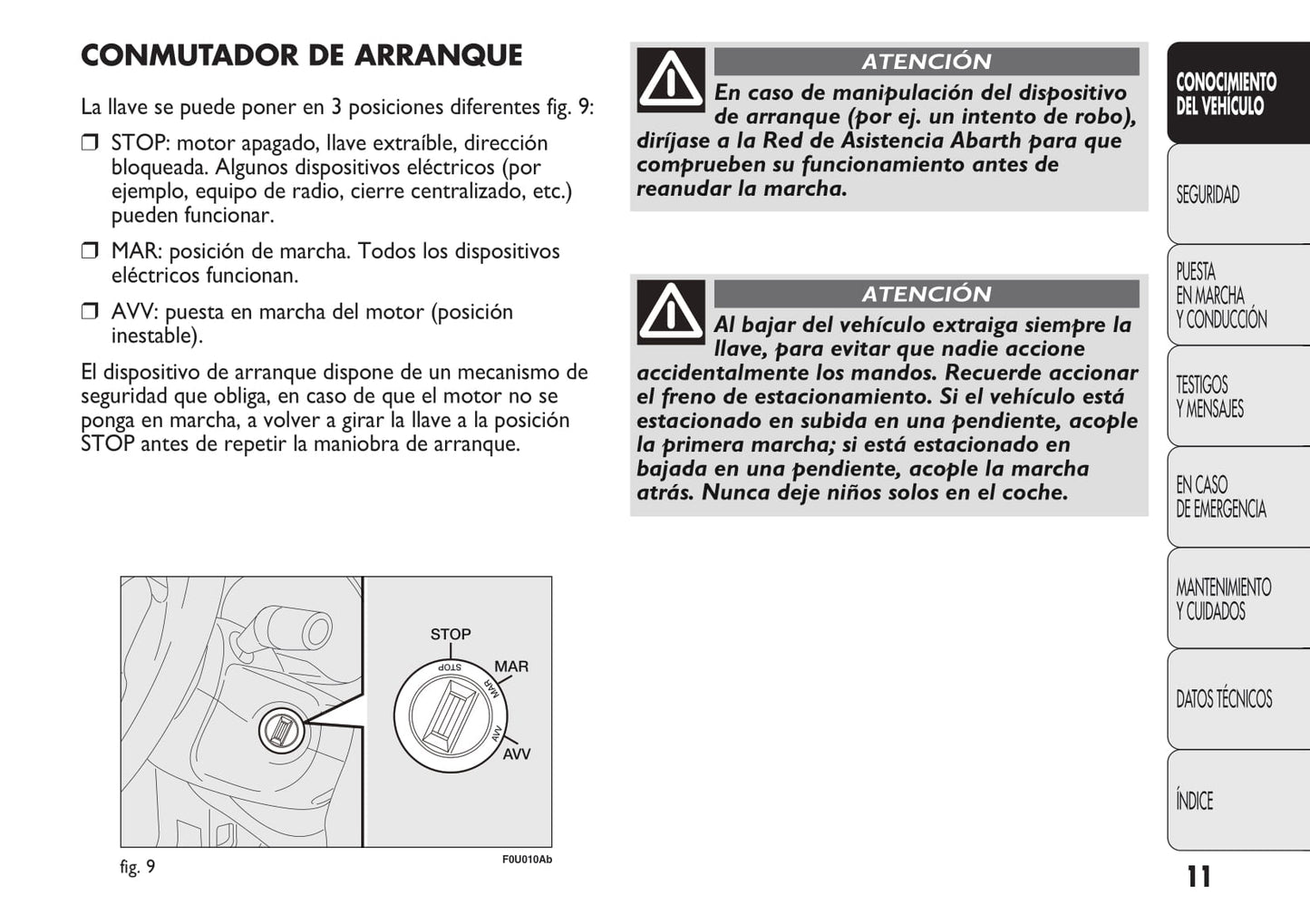 CONMUTADOR DE ARRANQUE

La llave se puede poner en 3 posiciones diferentes fig. 9:

❒ STOP: motor apagado, llave extraíble, dirección bloqueada. Algunos dispositivos eléctricos (por ejemplo, equipo de radio, cierre centralizado, etc.) pueden funcionar.

❒ MAR: posición de marcha. Todos los dispositivos eléctricos funcionan.

❒ AVV: puesta en marcha del motor (posición inestable).

El dispositivo de arranque dispone de un mecanismo de seguridad que obliga, en caso de que el motor no se ponga en marcha, a volver a girar la llave a la posición STOP antes de repetir la maniobra de arranque.

STOP
MAR
AVV
STOP
MAR
AVV

fig. 9

F0U010Ab

ATENCIÓN

En caso de manipulación del dispositivo de arranque (por ej. un intento de robo), diríjase a la Red de Asistencia Abarth para que comprueben su funcionamiento antes de reanudar la marcha.

ATENCIÓN

Al bajar del vehículo extraiga siempre la llave, para evitar que nadie accione accidentalmente los mandos. Recuerde accionar el freno de estacionamiento. Si el vehículo está estacionado en subida en una pendiente, acople la primera marcha; si está estacionado en bajada en una pendiente, acople la marcha atrás. Nunca deje niños solos en el coche.

CONOCIMIENTO DEL VEHÍCULO

SEGURIDAD

PUESTA EN MARCHA Y CONDUCCIÓN

TESTIGOS Y MENSAJES

EN CASO DE EMERGENCIA

MANTENIMIENTO Y CUIDADOS

DATOS TÉCNICOS

ÍNDICE

11