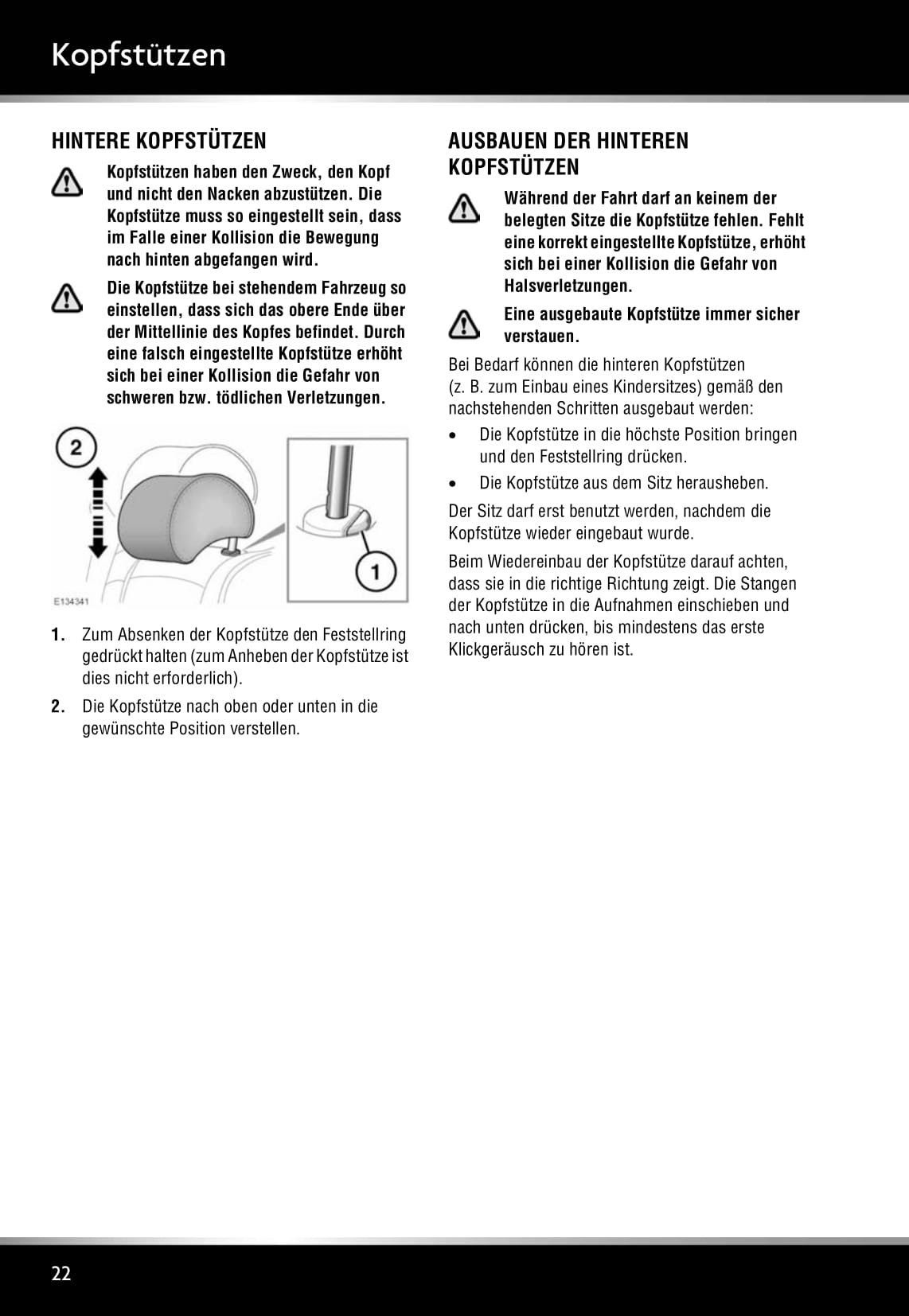 Kopfstützen

HINTERE KOPFSTÜTZEN

Kopfstützen haben den Zweck, den Kopf und nicht den Nacken abzustützen. Die Kopfstütze muss so eingestellt sein, dass im Falle einer Kollision die Bewegung nach hinten abgefangen wird.

Die Kopfstütze bei stehendem Fahrzeug so einstellen, dass sich das obere Ende über der Mittellinie des Kopfes befindet. Durch eine falsch eingestellte Kopfstütze erhöht sich bei einer Kollision die Gefahr von schweren bzw. tödlichen Verletzungen.

2

1

E134341

1. Zum Absenken der Kopfstütze den Feststellring gedrückt halten (zum Anheben der Kopfstütze ist dies nicht erforderlich).

2. Die Kopfstütze nach oben oder unten in die gewünschte Position verstellen.

AUSBAUEN DER HINTEREN KOPFSTÜTZEN

Während der Fahrt darf an keinem der belegten Sitze die Kopfstütze fehlen. Fehlt eine korrekt eingestellte Kopfstütze, erhöht sich bei einer Kollision die Gefahr von Halsverletzungen.

Eine ausgebaute Kopfstütze immer sicher verstauen.

Bei Bedarf können die hinteren Kopfstützen (z. B. zum Einbau eines Kindersitzes) gemäß den nachstehenden Schritten ausgebaut werden:

• Die Kopfstütze in die höchste Position bringen und den Feststellring drücken.

• Die Kopfstütze aus dem Sitz herausheben.

Der Sitz darf erst benutzt werden, nachdem die Kopfstütze wieder eingebaut wurde.

Beim Wiedereinbau der Kopfstütze darauf achten, dass sie in die richtige Richtung zeigt. Die Stangen der Kopfstütze in die Aufnahmen einschieben und nach unten drücken, bis mindestens das erste Klickgeräusch zu hören ist.

22