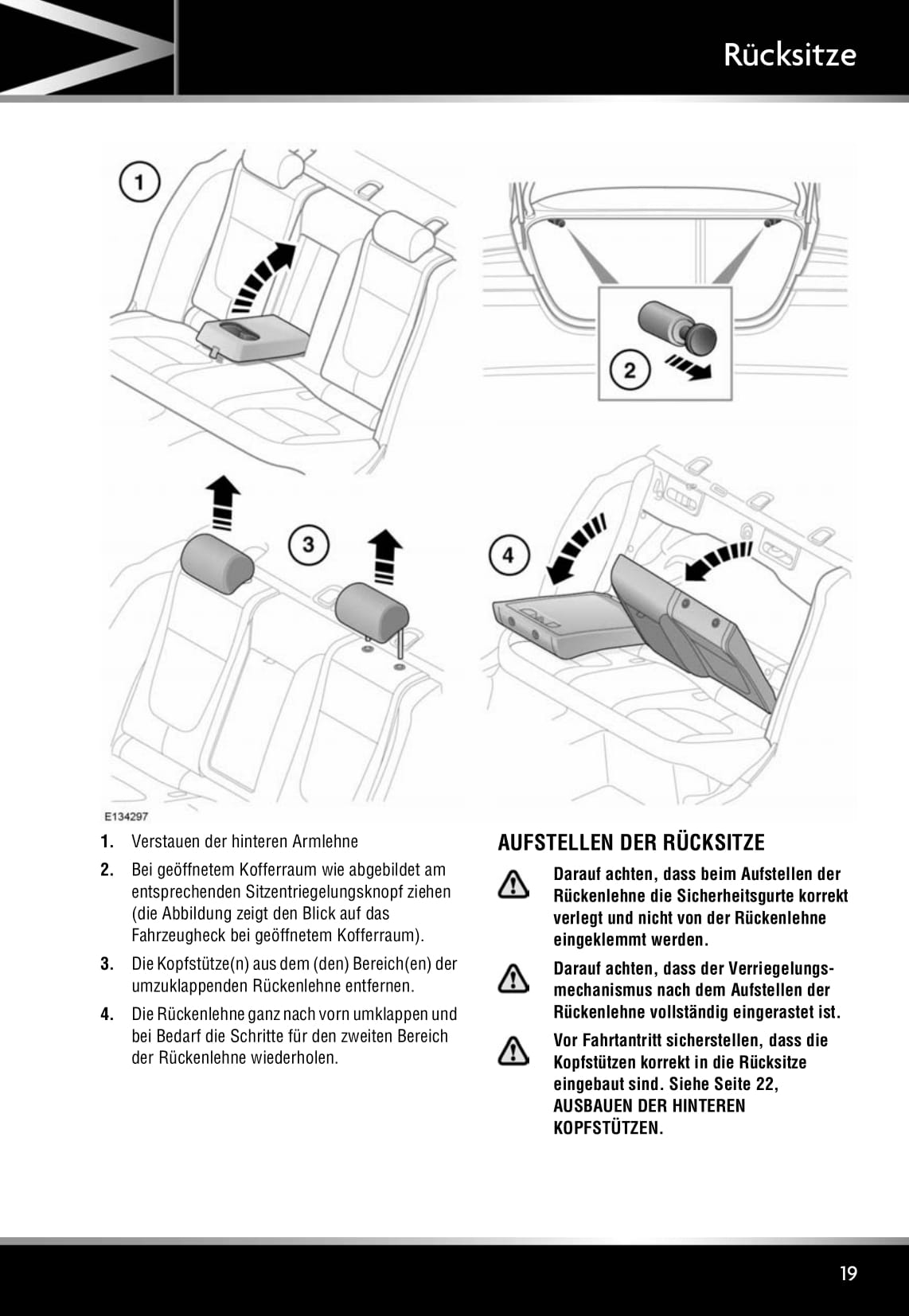 Rücksitze

1

2

3

4

E134297

1. Verstauen der hinteren Armlehne

2. Bei geöffnetem Kofferraum wie abgebildet am entsprechenden Sitzentriegelungsknopf ziehen (die Abbildung zeigt den Blick auf das Fahrzeugheck bei geöffnetem Kofferraum).

3. Die Kopfstütze(n) aus dem (den) Bereich(en) der umzuklappenden Rückenlehne entfernen.

4. Die Rückenlehne ganz nach vorn umklappen und bei Bedarf die Schritte für den zweiten Bereich der Rückenlehne wiederholen.

AUFSTELLEN DER RÜCKSITZE

Darauf achten, dass beim Aufstellen der Rückenlehne die Sicherheitsgurte korrekt verlegt und nicht von der Rückenlehne eingeklemmt werden.

Darauf achten, dass der Verriegelungsmechanismus nach dem Aufstellen der Rückenlehne vollständig eingerastet ist.

Vor Fahrtantritt sicherstellen, dass die Kopfstützen korrekt in die Rücksitze eingebaut sind. Siehe Seite 22, AUSBAUEN DER HINTEREN KOPFSTÜTZEN.

19