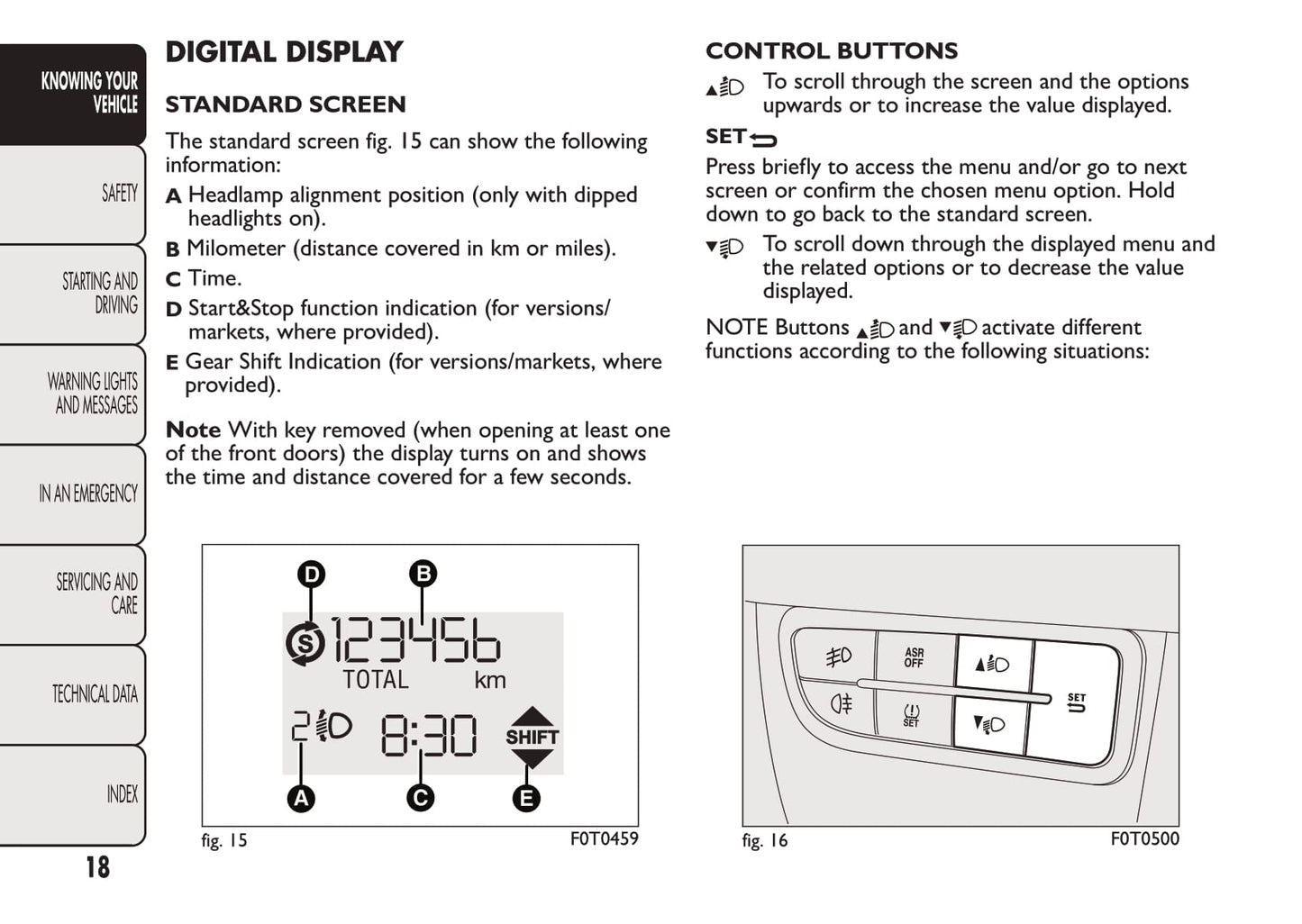 KNOWING YOUR VEHICLE

SAFETY

STARTING AND DRIVING

WARNING LIGHTS AND MESSAGES

IN AN EMERGENCY

SERVICING AND CARE

TECHNICAL DATA

INDEX

18

DIGITAL DISPLAY

STANDARD SCREEN

The standard screen fig. 15 can show the following information:

A Headlamp alignment position (only with dipped headlights on).

B Milometer (distance covered in km or miles).

C Time.

D Start&Stop function indication (for versions/markets, where provided).

E Gear Shift Indication (for versions/markets, where provided).

Note With key removed (when opening at least one of the front doors) the display turns on and shows the time and distance covered for a few seconds.

D B
S 123456
TOTAL km
2 8:30 SHIFT
A C E

fig. 15 F0T0459

CONTROL BUTTONS

▲ To scroll through the screen and the options upwards or to increase the value displayed.

SET

Press briefly to access the menu and/or go to next screen or confirm the chosen menu option. Hold down to go back to the standard screen.

▼ To scroll down through the displayed menu and the related options or to decrease the value displayed.

NOTE Buttons ▲ and ▼ activate different functions according to the following situations:

ASR OFF
SET
SET

fig. 16 F0T0500