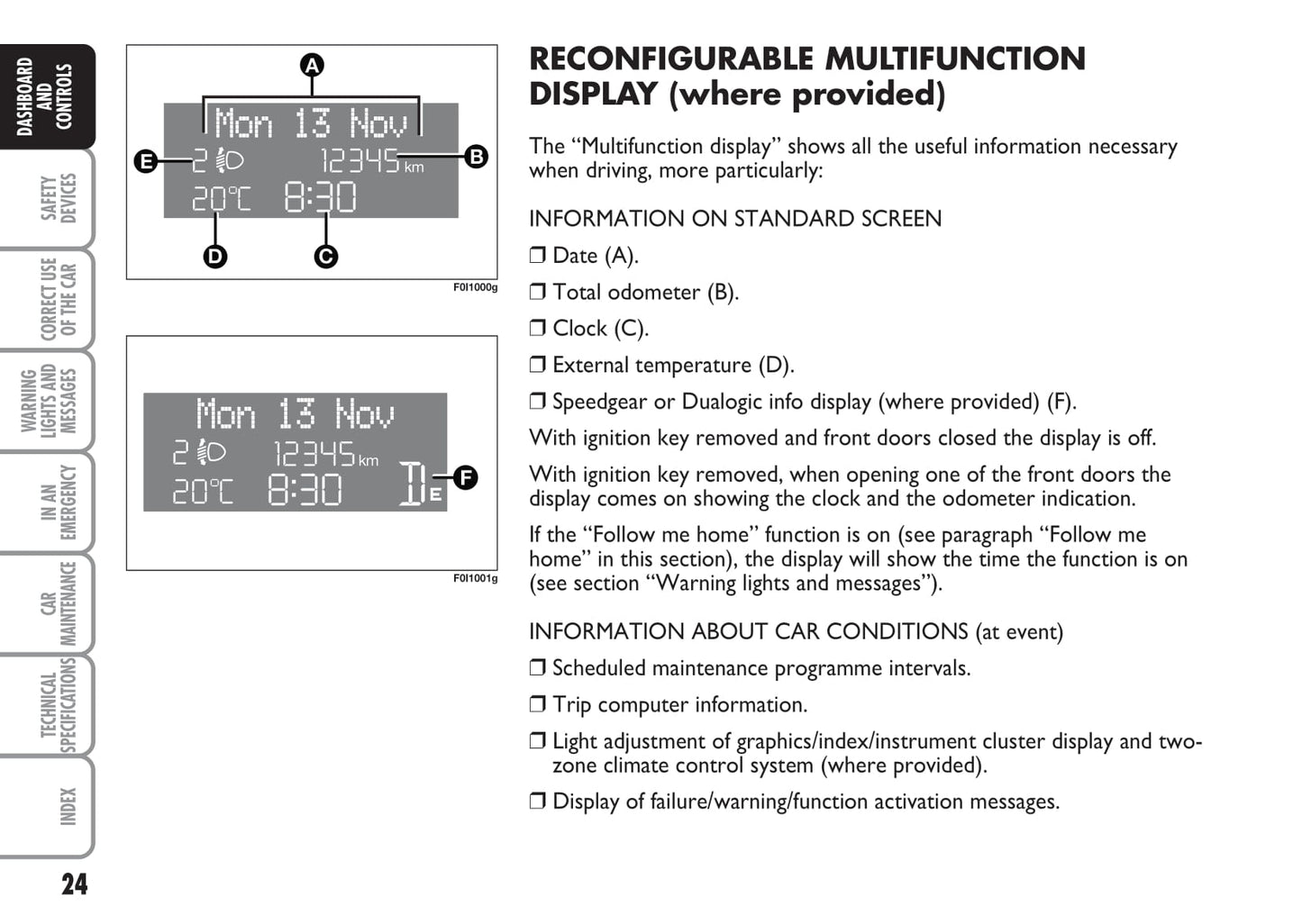 DASHBOARD AND CONTROLS

SAFETY DEVICES

CORRECT USE OF THE CAR

WARNING LIGHTS AND MESSAGES

IN AN EMERGENCY

CAR MAINTENANCE

TECHNICAL SPECIFICATIONS

INDEX

24

A

Mon 13 Nov

E 2 12345 km B

20°C 8:30

D C

F0I1000g

Mon 13 Nov

2 12345 km

20°C 8:30 D E F

F0I1001g

RECONFIGURABLE MULTIFUNCTION DISPLAY (where provided)

The “Multifunction display” shows all the useful information necessary when driving, more particularly:

INFORMATION ON STANDARD SCREEN

❒ Date (A).

❒ Total odometer (B).

❒ Clock (C).

❒ External temperature (D).

❒ Speedgear or Dualogic info display (where provided) (F).

With ignition key removed and front doors closed the display is off.

With ignition key removed, when opening one of the front doors the display comes on showing the clock and the odometer indication.

If the “Follow me home” function is on (see paragraph “Follow me home” in this section), the display will show the time the function is on (see section “Warning lights and messages”).

INFORMATION ABOUT CAR CONDITIONS (at event)

❒ Scheduled maintenance programme intervals.

❒ Trip computer information.

❒ Light adjustment of graphics/index/instrument cluster display and two-zone climate control system (where provided).

❒ Display of failure/warning/function activation messages.