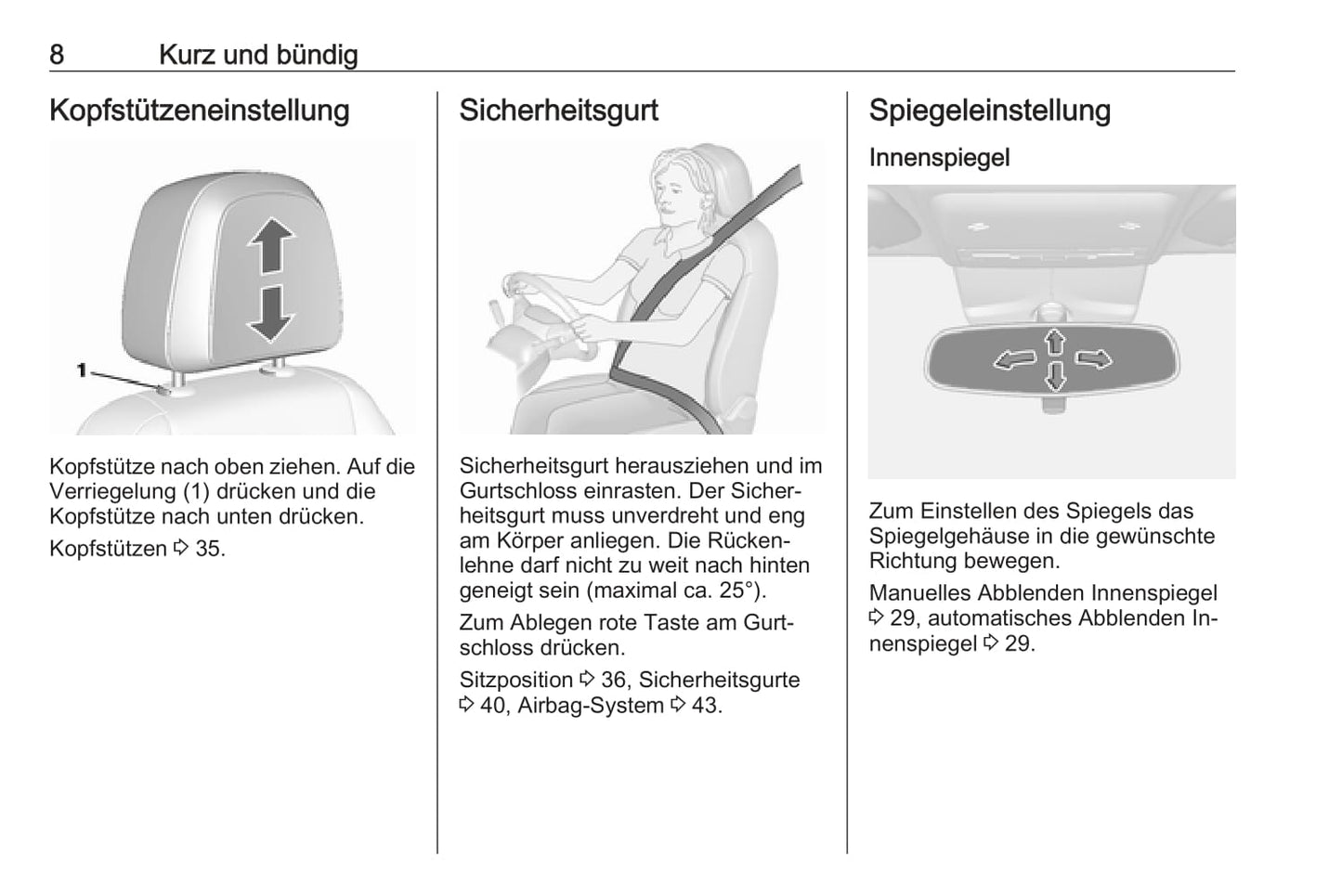 8 Kurz und bündig

Kopfstützeneinstellung

1

Kopfstütze nach oben ziehen. Auf die Verriegelung (1) drücken und die Kopfstütze nach unten drücken.

Kopfstützen ⇨ 35.

Sicherheitsgurt

Sicherheitsgurt herausziehen und im Gurtschloss einrasten. Der Sicherheitsgurt muss unverdreht und eng am Körper anliegen. Die Rückenlehne darf nicht zu weit nach hinten geneigt sein (maximal ca. 25°).

Zum Ablegen rote Taste am Gurtschloss drücken.

Sitzposition ⇨ 36, Sicherheitsgurte ⇨ 40, Airbag-System ⇨ 43.

Spiegeleinstellung

Innenspiegel

Zum Einstellen des Spiegels das Spiegelgehäuse in die gewünschte Richtung bewegen.

Manuelles Abblenden Innenspiegel ⇨ 29, automatisches Abblenden Innenspiegel ⇨ 29.