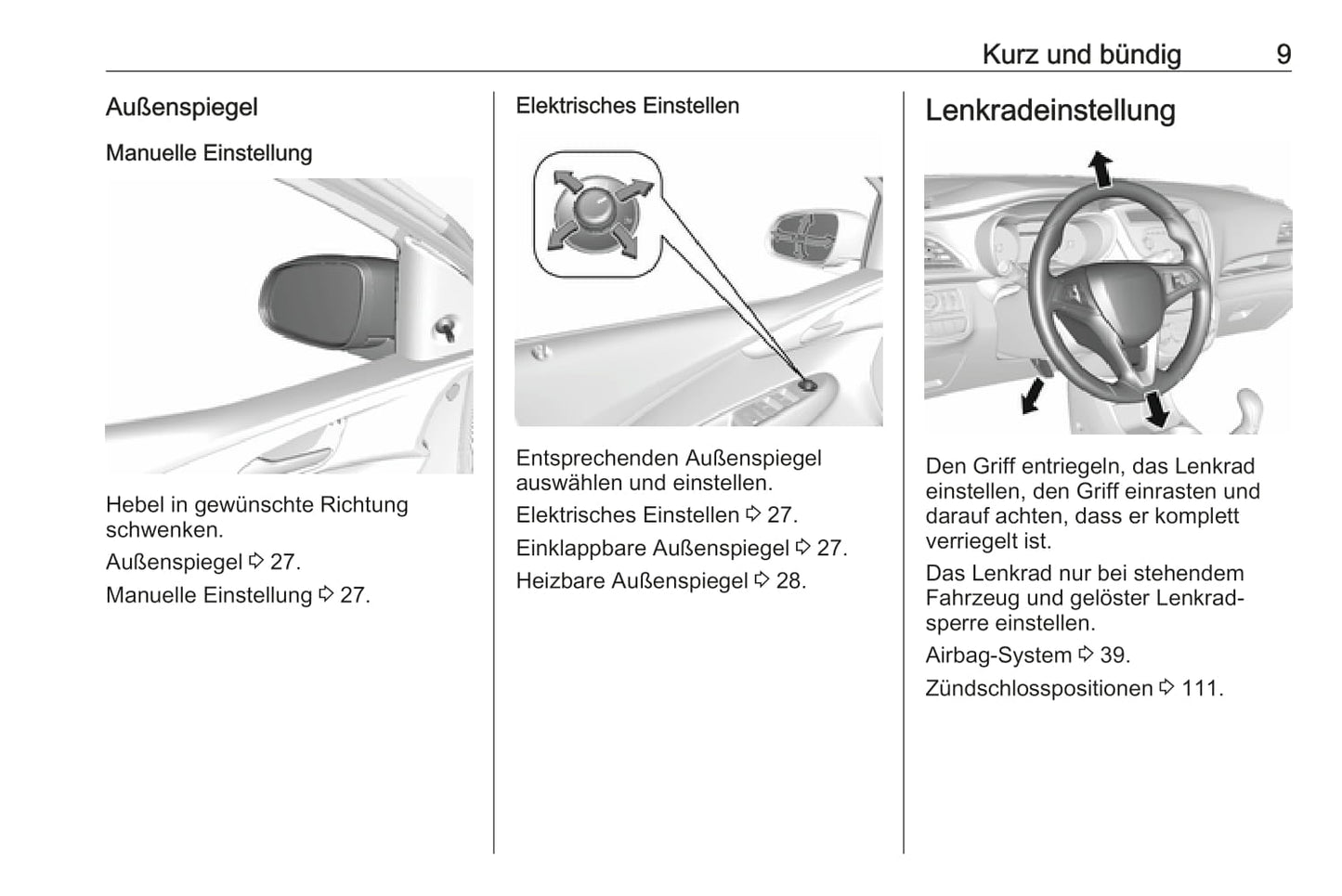 Kurz und bündig 9

Außenspiegel

Manuelle Einstellung

Hebel in gewünschte Richtung schwenken.

Außenspiegel ⇨ 27.

Manuelle Einstellung ⇨ 27.

Elektrisches Einstellen

Entsprechenden Außenspiegel auswählen und einstellen.

Elektrisches Einstellen ⇨ 27.

Einklappbare Außenspiegel ⇨ 27.

Heizbare Außenspiegel ⇨ 28.

Lenkradeinstellung

Den Griff entriegeln, das Lenkrad einstellen, den Griff einrasten und darauf achten, dass er komplett verriegelt ist.

Das Lenkrad nur bei stehendem Fahrzeug und gelöster Lenkradsperre einstellen.

Airbag-System ⇨ 39.

Zündschlosspositionen ⇨ 111.