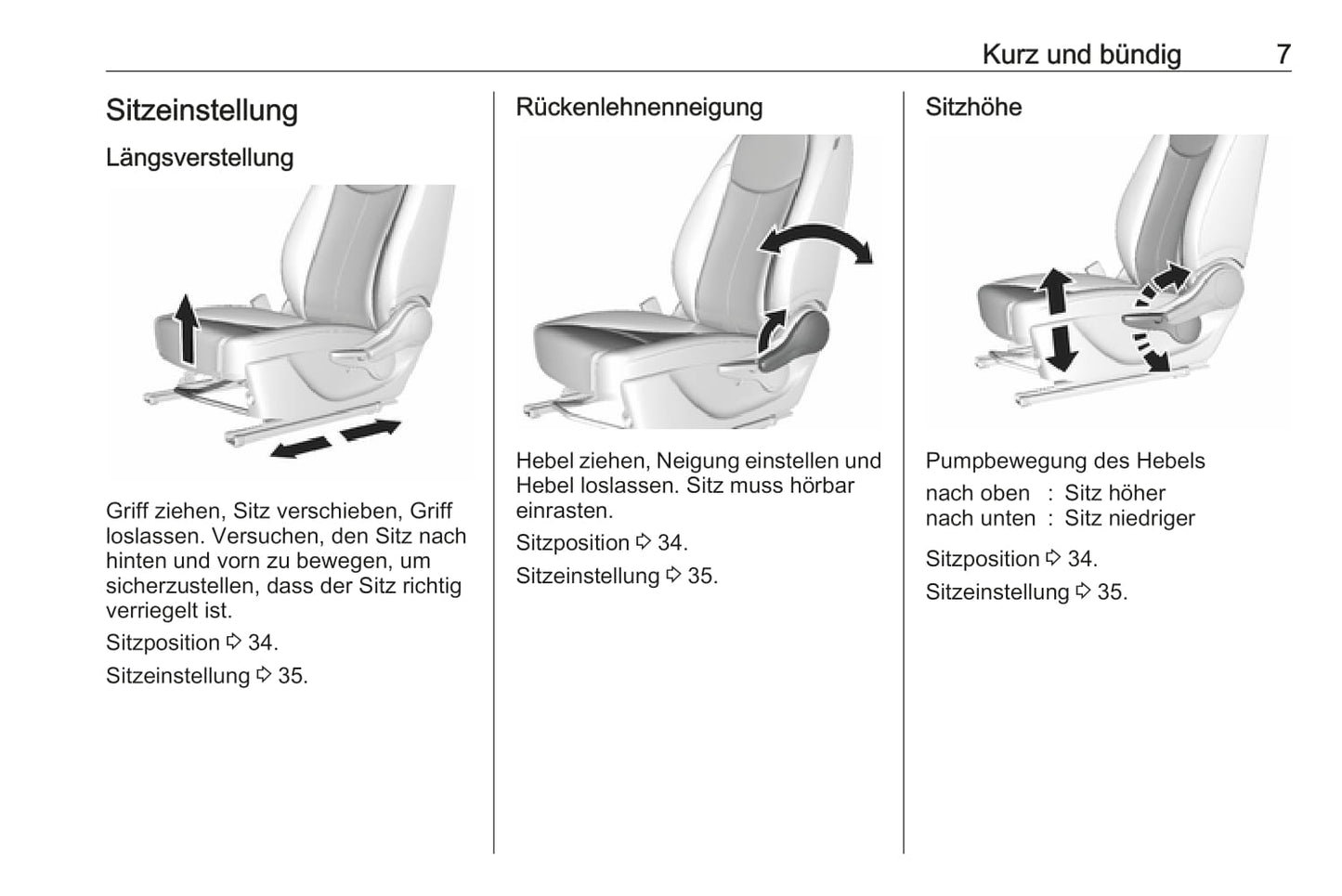 Kurz und bündig 7

Sitzeinstellung

Längsverstellung

Griff ziehen, Sitz verschieben, Griff loslassen. Versuchen, den Sitz nach hinten und vorn zu bewegen, um sicherzustellen, dass der Sitz richtig verriegelt ist.

Sitzposition ⇨ 34.

Sitzeinstellung ⇨ 35.

Rückenlehnenneigung

Hebel ziehen, Neigung einstellen und Hebel loslassen. Sitz muss hörbar einrasten.

Sitzposition ⇨ 34.

Sitzeinstellung ⇨ 35.

Sitzhöhe

Pumpbewegung des Hebels

nach oben : Sitz höher
nach unten : Sitz niedriger

Sitzposition ⇨ 34.

Sitzeinstellung ⇨ 35.