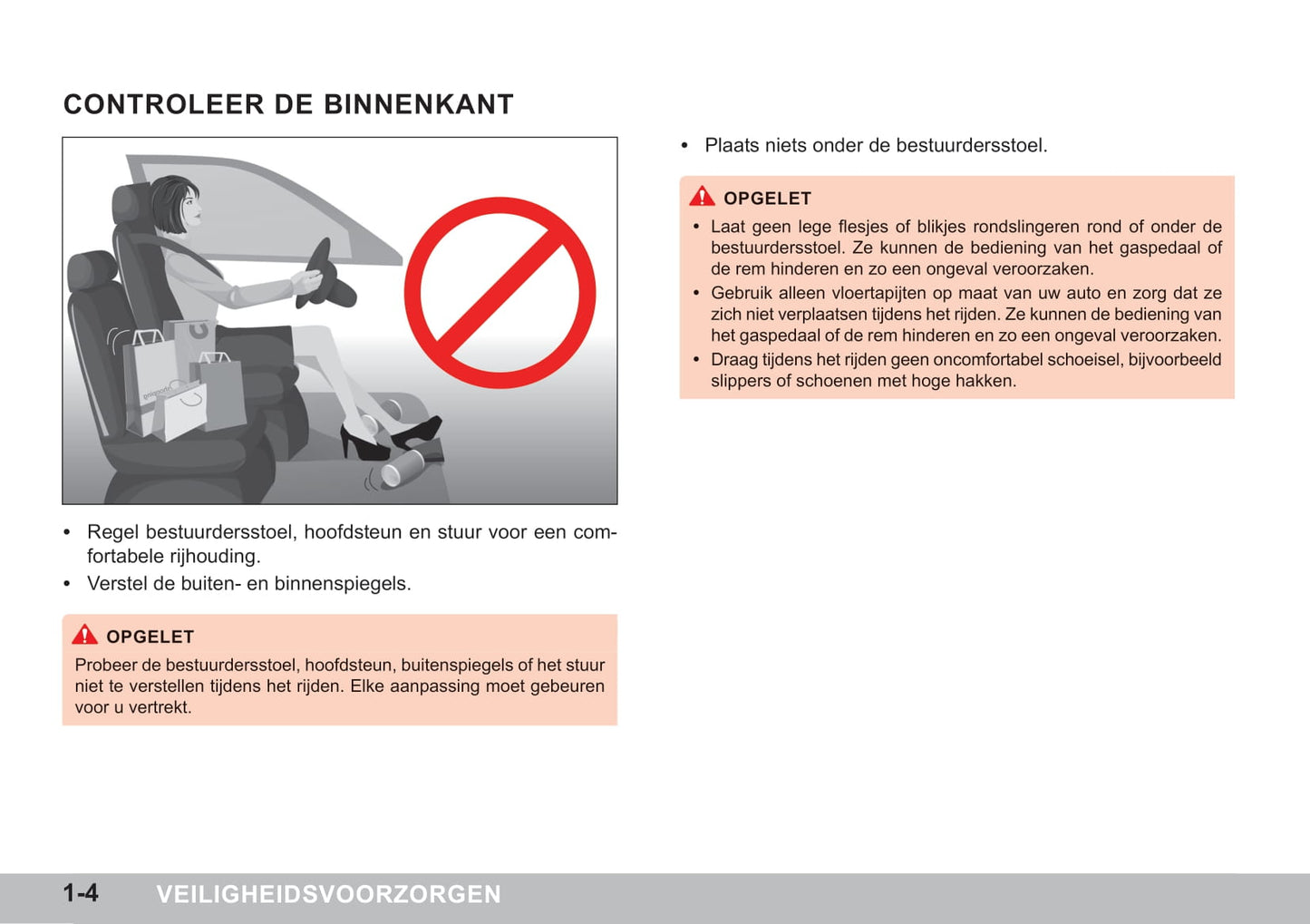 CONTROLEER DE BINNENKANT

• Regel bestuurdersstoel, hoofdsteun en stuur voor een comfortabele rijhouding.
• Verstel de buiten- en binnenspiegels.

OPGELET
Probeer de bestuurdersstoel, hoofdsteun, buitenspiegels of het stuur niet te verstellen tijdens het rijden. Elke aanpassing moet gebeuren voor u vertrekt.

• Plaats niets onder de bestuurdersstoel.

OPGELET
• Laat geen lege flesjes of blikjes rondslingeren rond of onder de bestuurdersstoel. Ze kunnen de bediening van het gaspedaal of de rem hinderen en zo een ongeval veroorzaken.
• Gebruik alleen vloertapijten op maat van uw auto en zorg dat ze zich niet verplaatsen tijdens het rijden. Ze kunnen de bediening van het gaspedaal of de rem hinderen en zo een ongeval veroorzaken.
• Draag tijdens het rijden geen oncomfortabel schoeisel, bijvoorbeeld slippers of schoenen met hoge hakken.

1-4 VEILIGHEIDSVOORZORGEN