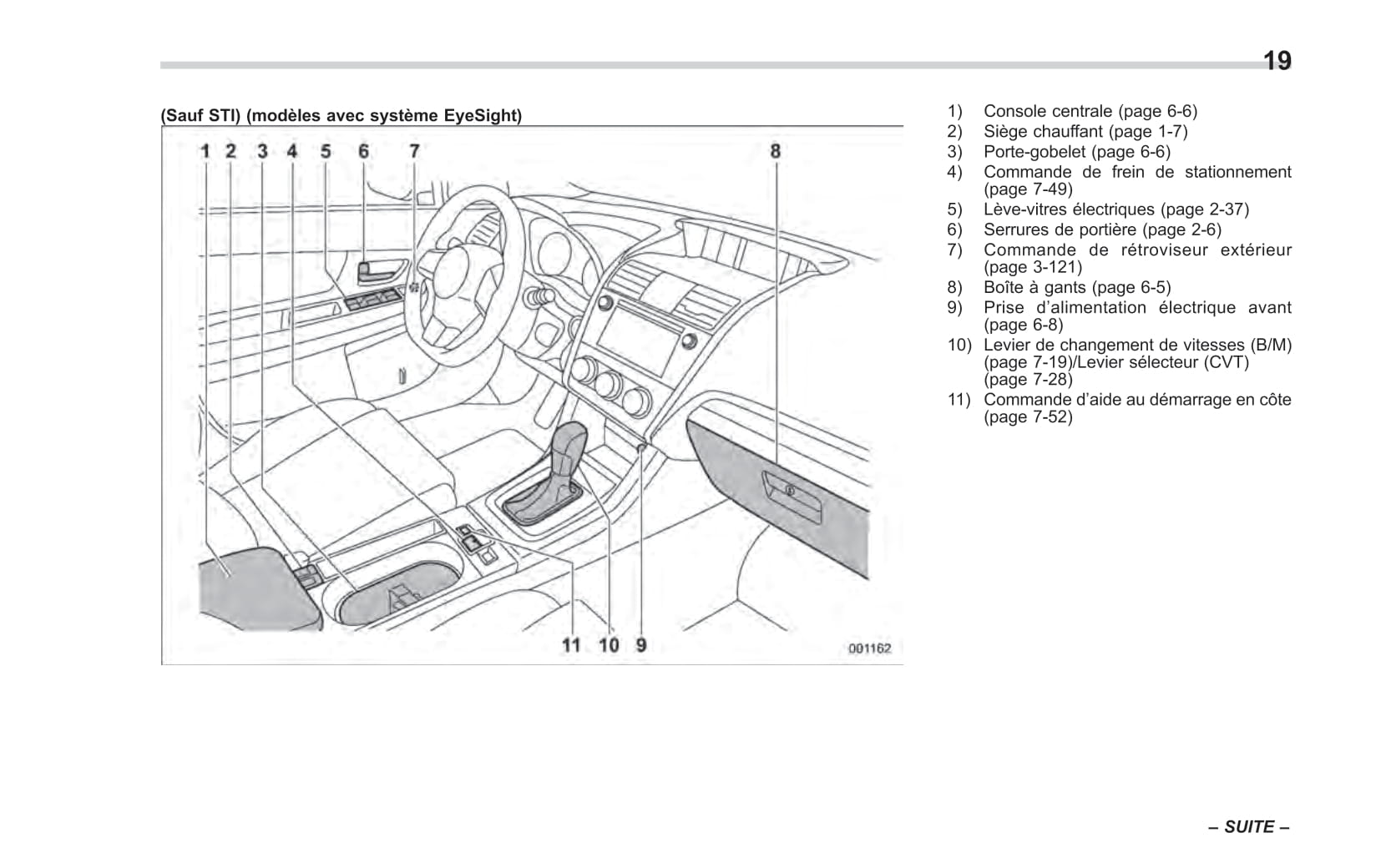 19

(Sauf STI) (modèles avec système EyeSight)

1 2 3 4 5 6 7 8

11 10 9

001162

1) Console centrale (page 6-6)
2) Siège chauffant (page 1-7)
3) Porte-gobelet (page 6-6)
4) Commande de frein de stationnement (page 7-49)
5) Lève-vitres électriques (page 2-37)
6) Serrures de portière (page 2-6)
7) Commande de rétroviseur extérieur (page 3-121)
8) Boîte à gants (page 6-5)
9) Prise d'alimentation électrique avant (page 6-8)
10) Levier de changement de vitesses (B/M) (page 7-19)/Levier sélecteur (CVT) (page 7-28)
11) Commande d'aide au démarrage en côte (page 7-52)

– SUITE –