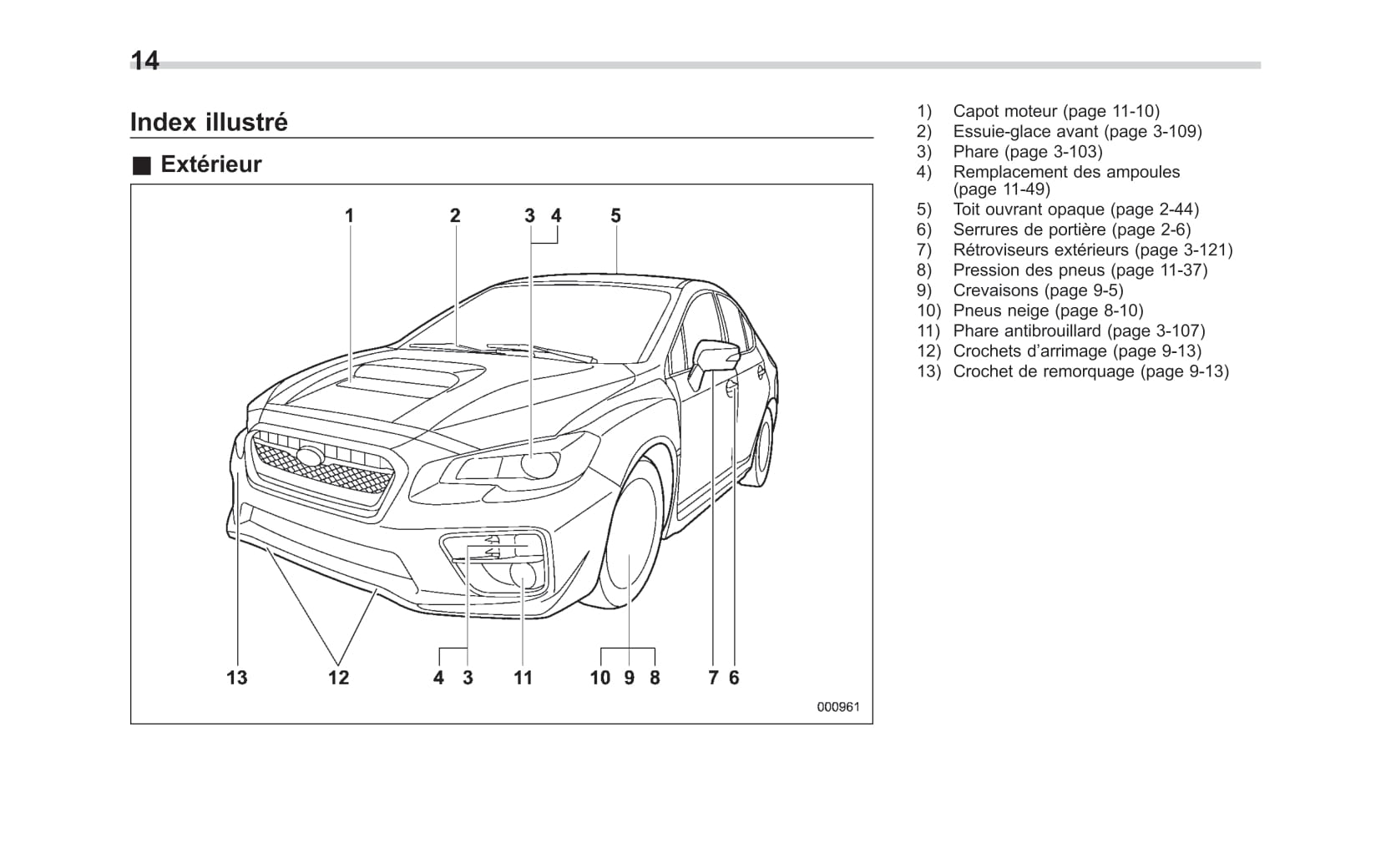 14

Index illustré

■ Extérieur

1 2 3 4 5

13 12 4 3 11 10 9 8 7 6

000961

1) Capot moteur (page 11-10)
2) Essuie-glace avant (page 3-109)
3) Phare (page 3-103)
4) Remplacement des ampoules (page 11-49)
5) Toit ouvrant opaque (page 2-44)
6) Serrures de portière (page 2-6)
7) Rétroviseurs extérieurs (page 3-121)
8) Pression des pneus (page 11-37)
9) Crevaisons (page 9-5)
10) Pneus neige (page 8-10)
11) Phare antibrouillard (page 3-107)
12) Crochets d'arrimage (page 9-13)
13) Crochet de remorquage (page 9-13)