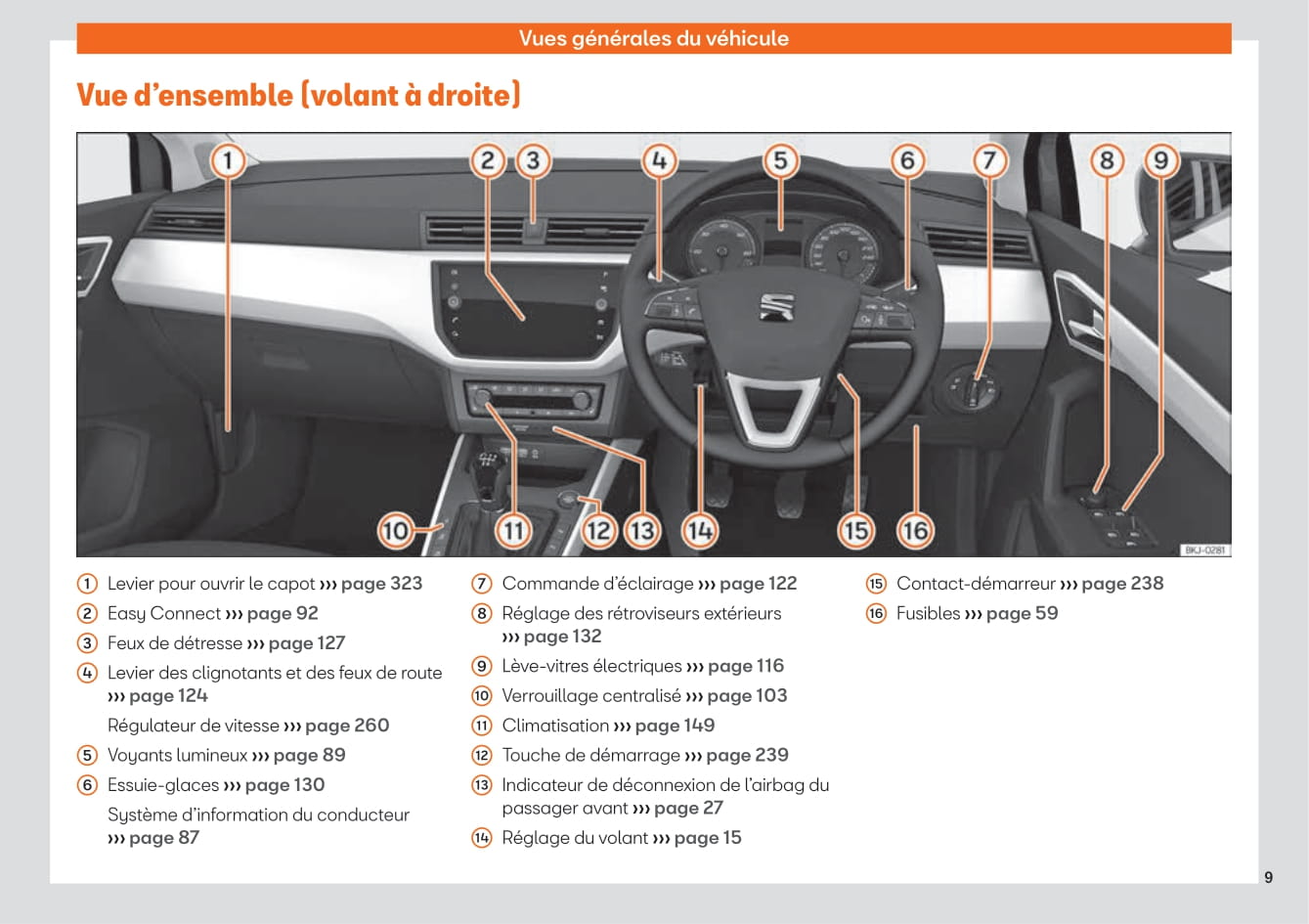 Vues générales du véhicule

Vue d'ensemble (volant à droite)

1 2 3 4 5 6 7 8 9 10 11 12 13 14 15 16

BKJ-0281

1 Levier pour ouvrir le capot ››› page 323
2 Easy Connect ››› page 92
3 Feux de détresse ››› page 127
4 Levier des clignotants et des feux de route ››› page 124
Régulateur de vitesse ››› page 260
5 Voyants lumineux ››› page 89
6 Essuie-glaces ››› page 130
Système d'information du conducteur ››› page 87

7 Commande d'éclairage ››› page 122
8 Réglage des rétroviseurs extérieurs ››› page 132
9 Lève-vitres électriques ››› page 116
10 Verrouillage centralisé ››› page 103
11 Climatisation ››› page 149
12 Touche de démarrage ››› page 239
13 Indicateur de déconnexion de l'airbag du passager avant ››› page 27
14 Réglage du volant ››› page 15

15 Contact-démarreur ››› page 238
16 Fusibles ››› page 59

9