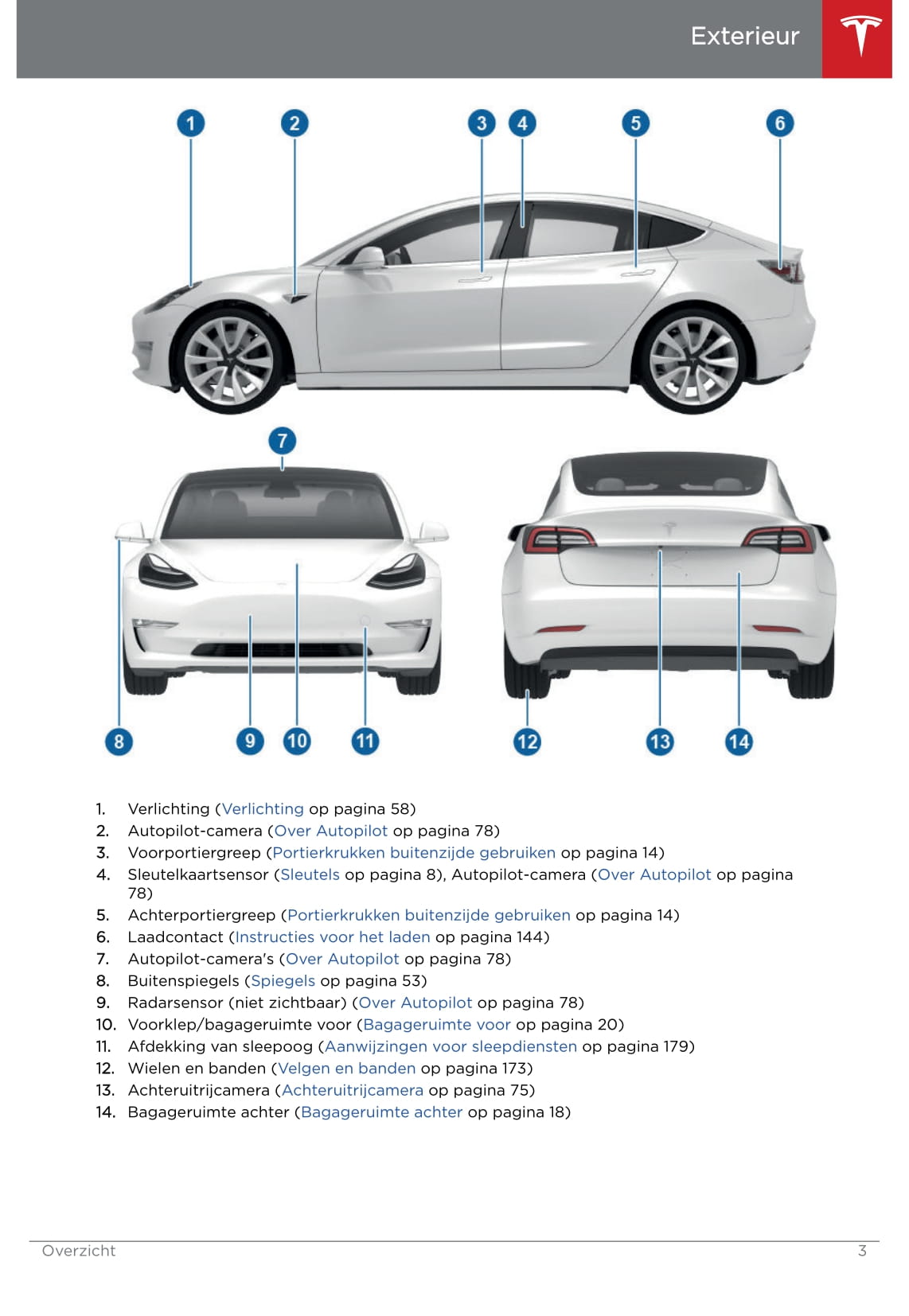 Exterieur

1
2
3
4
5
6
7
8
9
10
11
12
13
14

1. Verlichting (Verlichting op pagina 58)
2. Autopilot-camera (Over Autopilot op pagina 78)
3. Voorportiergreep (Portierkrukken buitenzijde gebruiken op pagina 14)
4. Sleutelkaartsensor (Sleutels op pagina 8), Autopilot-camera (Over Autopilot op pagina 78)
5. Achterportiergreep (Portierkrukken buitenzijde gebruiken op pagina 14)
6. Laadcontact (Instructies voor het laden op pagina 144)
7. Autopilot-camera's (Over Autopilot op pagina 78)
8. Buitenspiegels (Spiegels op pagina 53)
9. Radarsensor (niet zichtbaar) (Over Autopilot op pagina 78)
10. Voorklep/bagageruimte voor (Bagageruimte voor op pagina 20)
11. Afdekking van sleepoog (Aanwijzingen voor sleepdiensten op pagina 179)
12. Wielen en banden (Velgen en banden op pagina 173)
13. Achteruitrijcamera (Achteruitrijcamera op pagina 75)
14. Bagageruimte achter (Bagageruimte achter op pagina 18)

Overzicht 3