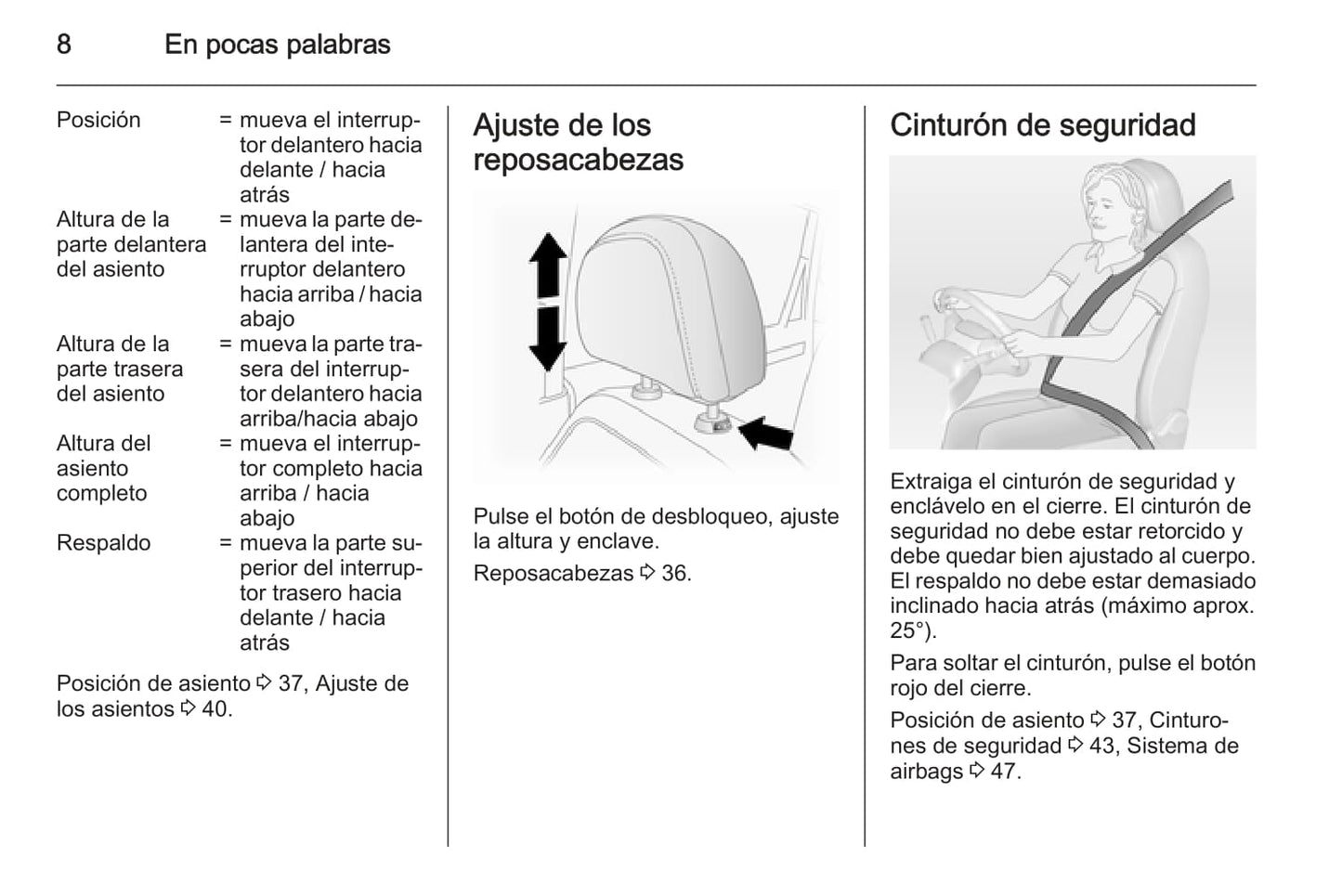 8 En pocas palabras

Posición = mueva el interruptor delantero hacia delante / hacia atrás
Altura de la parte delantera del asiento = mueva la parte delantera del interruptor delantero hacia arriba / hacia abajo
Altura de la parte trasera del asiento = mueva la parte trasera del interruptor delantero hacia arriba/hacia abajo
Altura del asiento completo = mueva el interruptor completo hacia arriba / hacia abajo
Respaldo = mueva la parte superior del interruptor trasero hacia delante / hacia atrás

Posición de asiento ⇨ 37, Ajuste de los asientos ⇨ 40.

Ajuste de los reposacabezas

Pulse el botón de desbloqueo, ajuste la altura y enclave.

Reposacabezas ⇨ 36.

Cinturón de seguridad

Extraiga el cinturón de seguridad y enclávelo en el cierre. El cinturón de seguridad no debe estar retorcido y debe quedar bien ajustado al cuerpo. El respaldo no debe estar demasiado inclinado hacia atrás (máximo aprox. 25°).

Para soltar el cinturón, pulse el botón rojo del cierre.

Posición de asiento ⇨ 37, Cinturones de seguridad ⇨ 43, Sistema de airbags ⇨ 47.