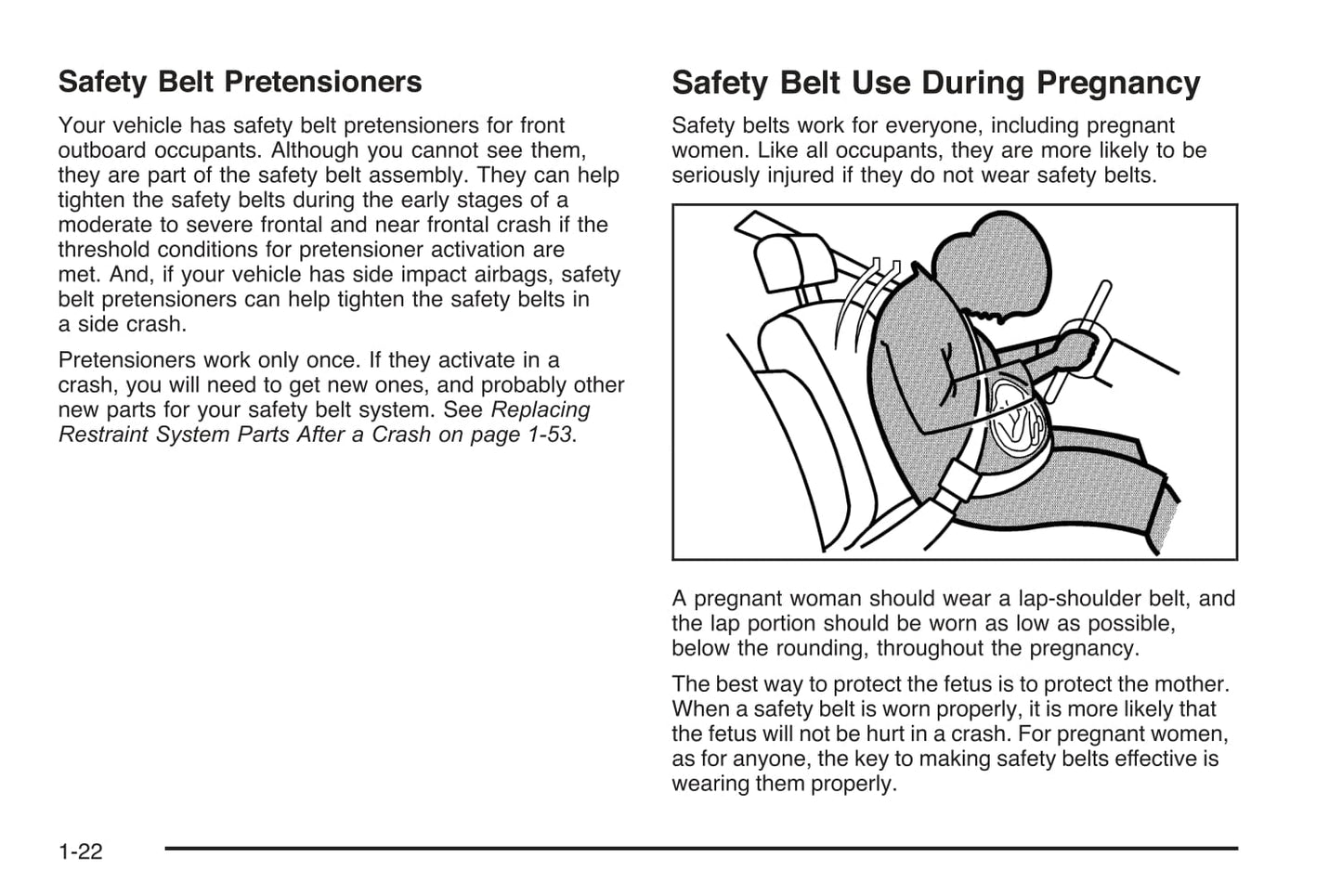 Safety Belt Pretensioners

Your vehicle has safety belt pretensioners for front outboard occupants. Although you cannot see them, they are part of the safety belt assembly. They can help tighten the safety belts during the early stages of a moderate to severe frontal and near frontal crash if the threshold conditions for pretensioner activation are met. And, if your vehicle has side impact airbags, safety belt pretensioners can help tighten the safety belts in a side crash.

Pretensioners work only once. If they activate in a crash, you will need to get new ones, and probably other new parts for your safety belt system. See Replacing Restraint System Parts After a Crash on page 1-53.

Safety Belt Use During Pregnancy

Safety belts work for everyone, including pregnant women. Like all occupants, they are more likely to be seriously injured if they do not wear safety belts.

A pregnant woman should wear a lap-shoulder belt, and the lap portion should be worn as low as possible, below the rounding, throughout the pregnancy.

The best way to protect the fetus is to protect the mother. When a safety belt is worn properly, it is more likely that the fetus will not be hurt in a crash. For pregnant women, as for anyone, the key to making safety belts effective is wearing them properly.

1-22