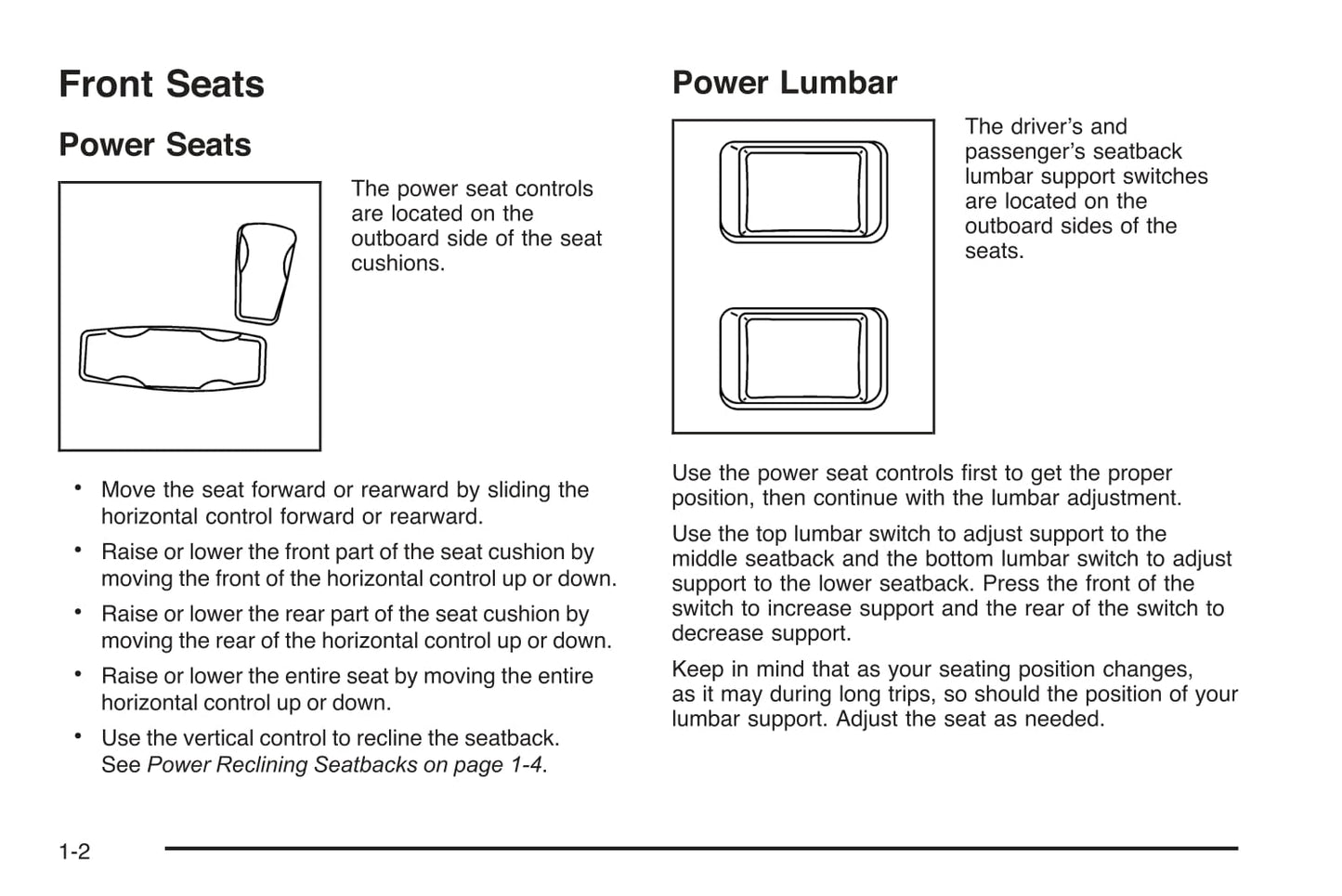 Front Seats

Power Seats

The power seat controls are located on the outboard side of the seat cushions.

• Move the seat forward or rearward by sliding the horizontal control forward or rearward.

• Raise or lower the front part of the seat cushion by moving the front of the horizontal control up or down.

• Raise or lower the rear part of the seat cushion by moving the rear of the horizontal control up or down.

• Raise or lower the entire seat by moving the entire horizontal control up or down.

• Use the vertical control to recline the seatback. See Power Reclining Seatbacks on page 1-4.

Power Lumbar

The driver's and passenger's seatback lumbar support switches are located on the outboard sides of the seats.

Use the power seat controls first to get the proper position, then continue with the lumbar adjustment.

Use the top lumbar switch to adjust support to the middle seatback and the bottom lumbar switch to adjust support to the lower seatback. Press the front of the switch to increase support and the rear of the switch to decrease support.

Keep in mind that as your seating position changes, as it may during long trips, so should the position of your lumbar support. Adjust the seat as needed.

1-2