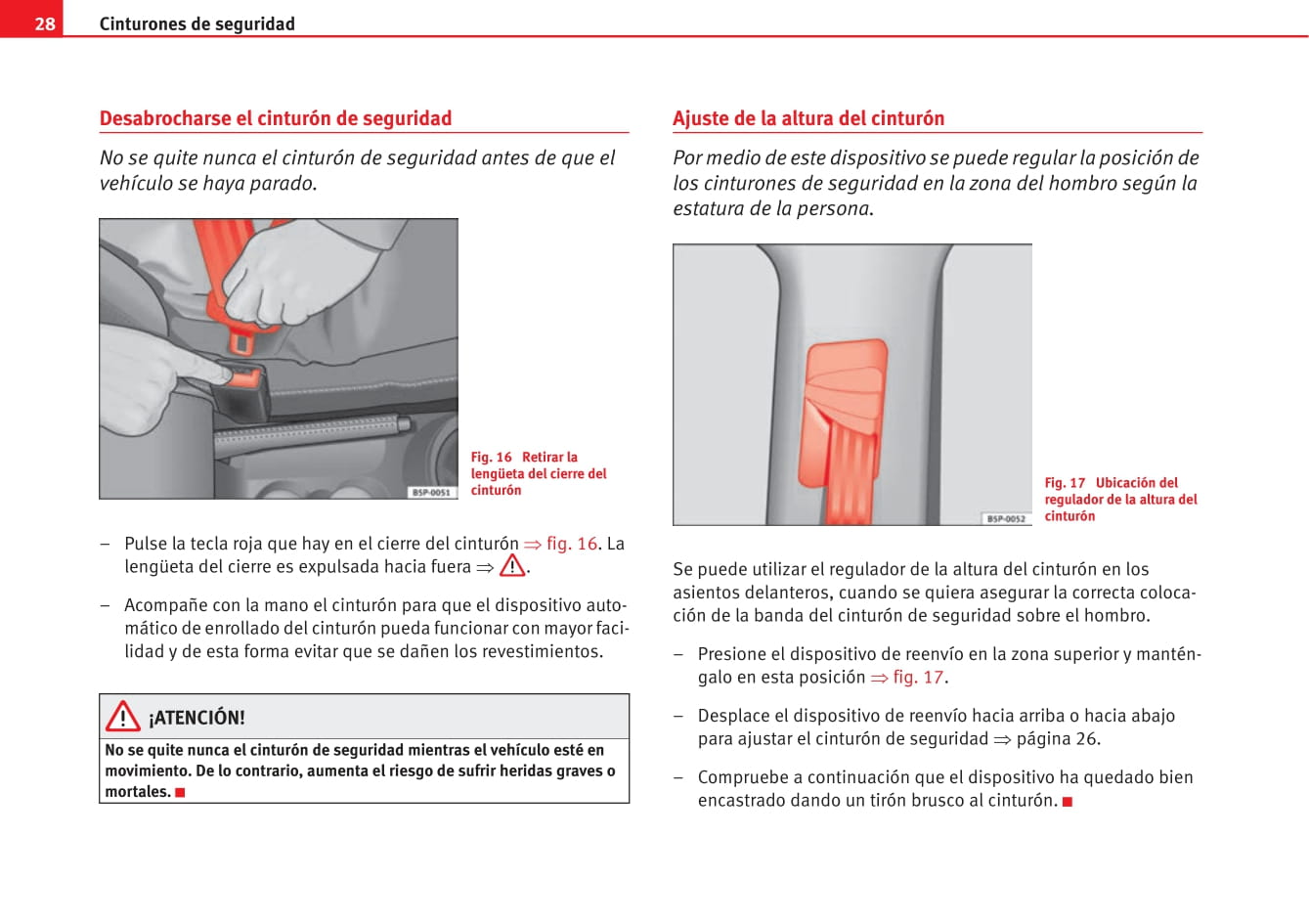 28 Cinturones de seguridad

Desabrocharse el cinturón de seguridad

No se quite nunca el cinturón de seguridad antes de que el vehículo se haya parado.

B5P-0051

Fig. 16 Retirar la lengüeta del cierre del cinturón

– Pulse la tecla roja que hay en el cierre del cinturón ⇒ fig. 16. La lengüeta del cierre es expulsada hacia fuera ⇒ ⚠.

– Acompañe con la mano el cinturón para que el dispositivo automático de enrollado del cinturón pueda funcionar con mayor facilidad y de esta forma evitar que se dañen los revestimientos.

⚠ ¡ATENCIÓN!

No se quite nunca el cinturón de seguridad mientras el vehículo esté en movimiento. De lo contrario, aumenta el riesgo de sufrir heridas graves o mortales. ■

Ajuste de la altura del cinturón

Por medio de este dispositivo se puede regular la posición de los cinturones de seguridad en la zona del hombro según la estatura de la persona.

B5P-0052

Fig. 17 Ubicación del regulador de la altura del cinturón

Se puede utilizar el regulador de la altura del cinturón en los asientos delanteros, cuando se quiera asegurar la correcta colocación de la banda del cinturón de seguridad sobre el hombro.

– Presione el dispositivo de reenvío en la zona superior y manténgalo en esta posición ⇒ fig. 17.

– Desplace el dispositivo de reenvío hacia arriba o hacia abajo para ajustar el cinturón de seguridad ⇒ página 26.

– Compruebe a continuación que el dispositivo ha quedado bien encastrado dando un tirón brusco al cinturón. ■