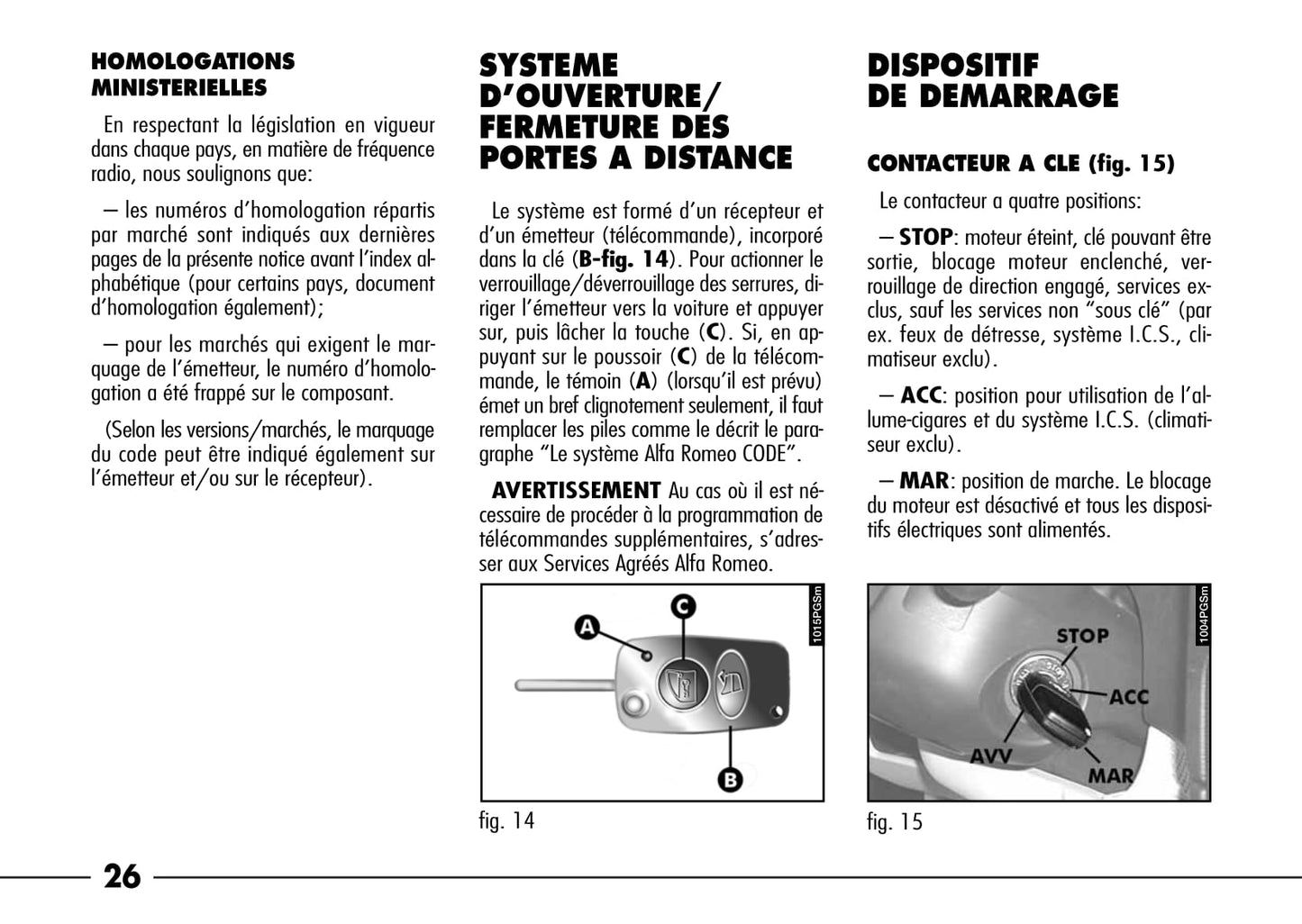 HOMOLOGATIONS MINISTERIELLES

En respectant la législation en vigueur dans chaque pays, en matière de fréquence radio, nous soulignons que:

– les numéros d'homologation répartis par marché sont indiqués aux dernières pages de la présente notice avant l'index alphabétique (pour certains pays, document d'homologation également);

– pour les marchés qui exigent le marquage de l'émetteur, le numéro d'homologation a été frappé sur le composant.

(Selon les versions/marchés, le marquage du code peut être indiqué également sur l'émetteur et/ou sur le récepteur).

SYSTEME D'OUVERTURE/ FERMETURE DES PORTES A DISTANCE

Le système est formé d'un récepteur et d'un émetteur (télécommande), incorporé dans la clé (B-fig. 14). Pour actionner le verrouillage/déverrouillage des serrures, diriger l'émetteur vers la voiture et appuyer sur, puis lâcher la touche (C). Si, en appuyant sur le poussoir (C) de la télécommande, le témoin (A) (lorsqu'il est prévu) émet un bref clignotement seulement, il faut remplacer les piles comme le décrit le paragraphe "Le système Alfa Romeo CODE".

AVERTISSEMENT Au cas où il est nécessaire de procéder à la programmation de télécommandes supplémentaires, s'adresser aux Services Agréés Alfa Romeo.

A
C
B
1015PGSm

fig. 14

DISPOSITIF DE DEMARRAGE

CONTACTEUR A CLE (fig. 15)

Le contacteur a quatre positions:

– STOP: moteur éteint, clé pouvant être sortie, blocage moteur enclenché, verrouillage de direction engagé, services exclus, sauf les services non "sous clé" (par ex. feux de détresse, système I.C.S., climatiseur exclu).

– ACC: position pour utilisation de l'allume-cigares et du système I.C.S. (climatiseur exclu).

– MAR: position de marche. Le blocage du moteur est désactivé et tous les dispositifs électriques sont alimentés.

STOP
ACC
AVV
MAR
1004PGSm

fig. 15

26