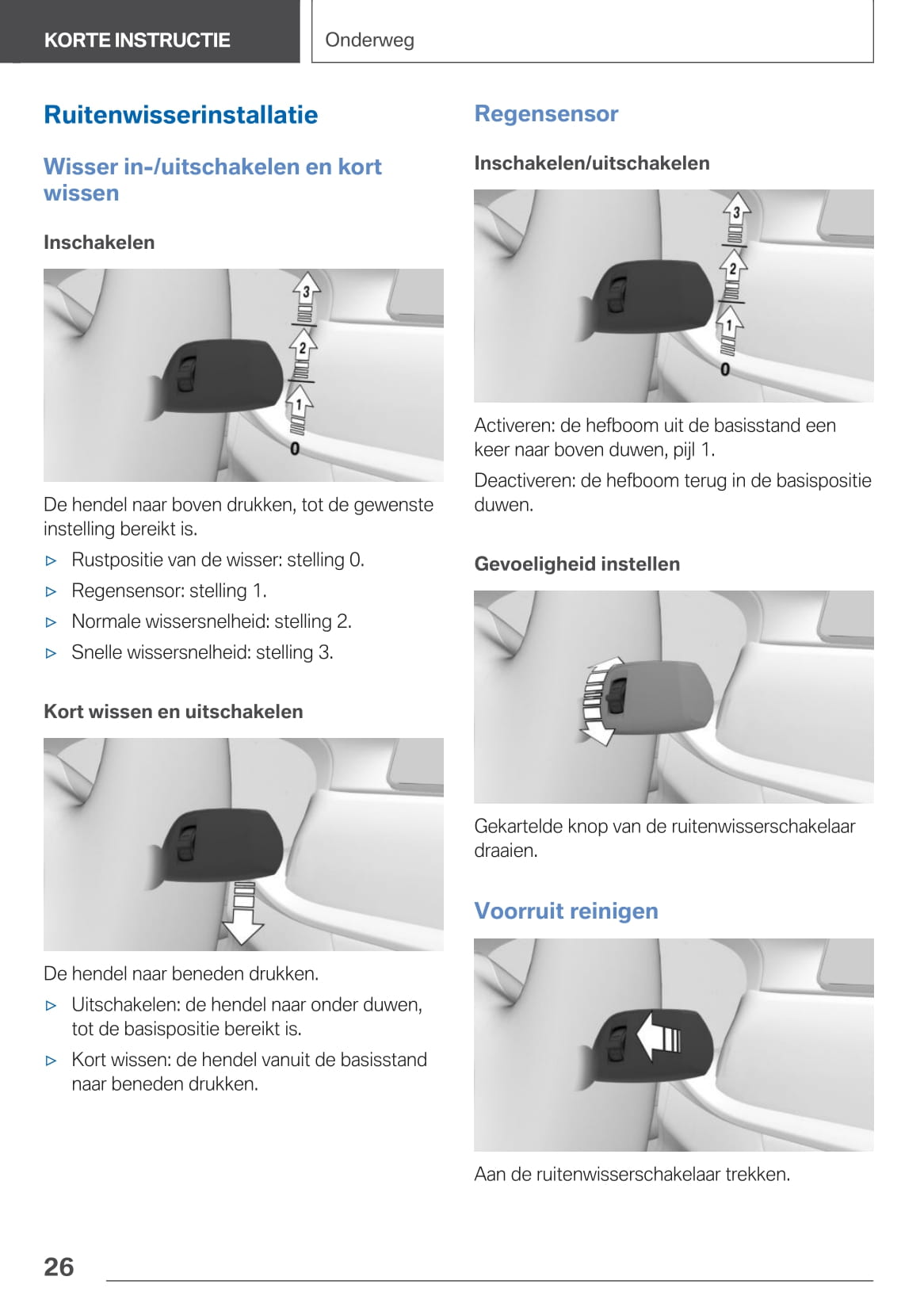 KORTE INSTRUCTIE

Onderweg

Ruitenwisserinstallatie

Wisser in-/uitschakelen en kort wissen

Inschakelen

3
2
1
0

De hendel naar boven drukken, tot de gewenste instelling bereikt is.

▷ Rustpositie van de wisser: stelling 0.

▷ Regensensor: stelling 1.

▷ Normale wissersnelheid: stelling 2.

▷ Snelle wissersnelheid: stelling 3.

Kort wissen en uitschakelen

De hendel naar beneden drukken.

▷ Uitschakelen: de hendel naar onder duwen, tot de basispositie bereikt is.

▷ Kort wissen: de hendel vanuit de basisstand naar beneden drukken.

Regensensor

Inschakelen/uitschakelen

3
2
1
0

Activeren: de hefboom uit de basisstand een keer naar boven duwen, pijl 1.

Deactiveren: de hefboom terug in de basispositie duwen.

Gevoeligheid instellen

Gekartelde knop van de ruitenwisserschakelaar draaien.

Voorruit reinigen

Aan de ruitenwisserschakelaar trekken.

26