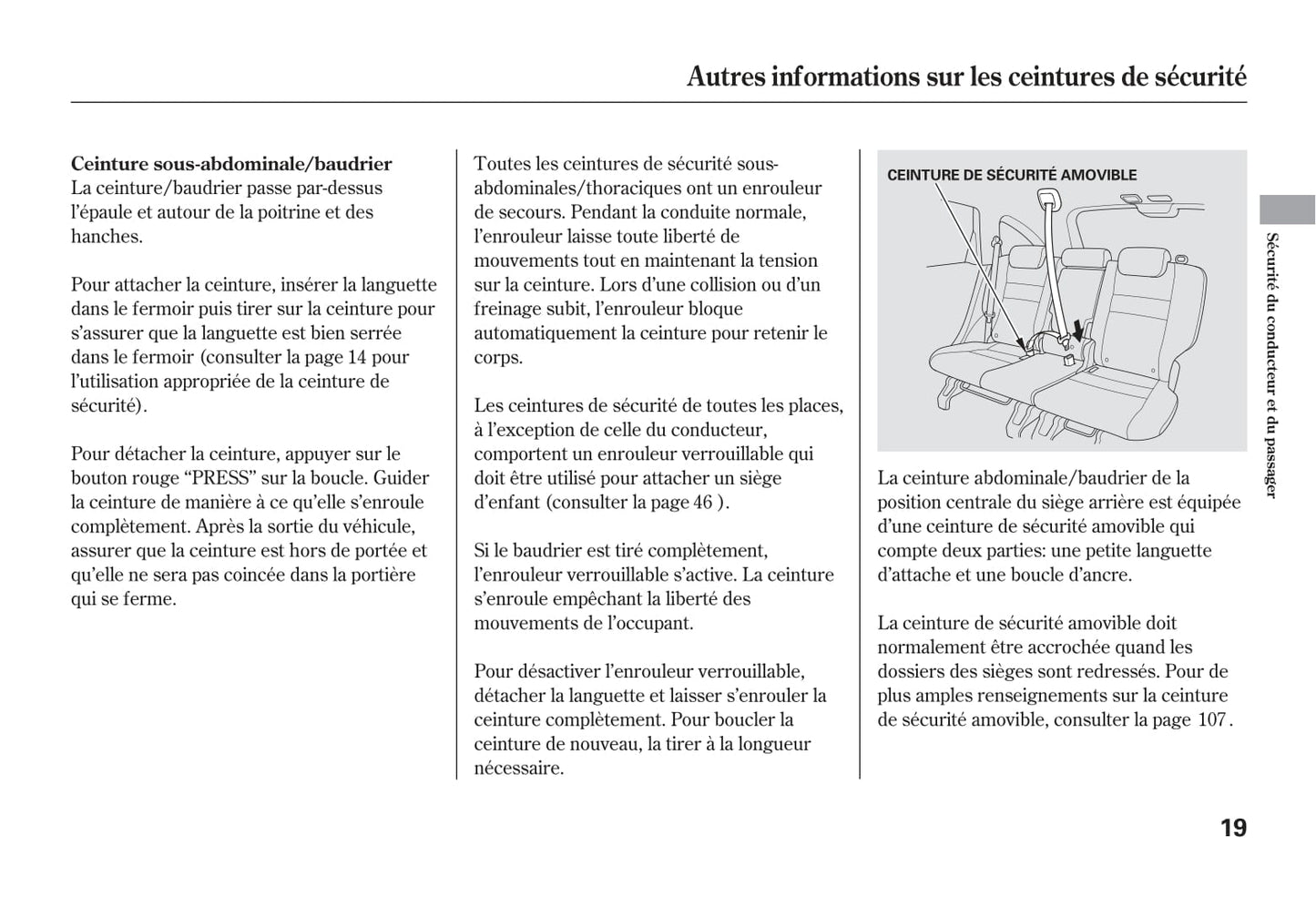 Autres informations sur les ceintures de sécurité

Ceinture sous-abdominale/baudrier
La ceinture/baudrier passe par-dessus l'épaule et autour de la poitrine et des hanches.

Pour attacher la ceinture, insérer la languette dans le fermoir puis tirer sur la ceinture pour s'assurer que la languette est bien serrée dans le fermoir (consulter la page 14 pour l'utilisation appropriée de la ceinture de sécurité).

Pour détacher la ceinture, appuyer sur le bouton rouge "PRESS" sur la boucle. Guider la ceinture de manière à ce qu'elle s'enroule complètement. Après la sortie du véhicule, assurer que la ceinture est hors de portée et qu'elle ne sera pas coincée dans la portière qui se ferme.

Toutes les ceintures de sécurité sous-abdominales/thoraciques ont un enrouleur de secours. Pendant la conduite normale, l'enrouleur laisse toute liberté de mouvements tout en maintenant la tension sur la ceinture. Lors d'une collision ou d'un freinage subit, l'enrouleur bloque automatiquement la ceinture pour retenir le corps.

Les ceintures de sécurité de toutes les places, à l'exception de celle du conducteur, comportent un enrouleur verrouillable qui doit être utilisé pour attacher un siège d'enfant (consulter la page 46 ).

Si le baudrier est tiré complètement, l'enrouleur verrouillable s'active. La ceinture s'enroule empêchant la liberté des mouvements de l'occupant.

Pour désactiver l'enrouleur verrouillable, détacher la languette et laisser s'enrouler la ceinture complètement. Pour boucler la ceinture de nouveau, la tirer à la longueur nécessaire.

CEINTURE DE SÉCURITÉ AMOVIBLE

La ceinture abdominale/baudrier de la position centrale du siège arrière est équipée d'une ceinture de sécurité amovible qui compte deux parties: une petite languette d'attache et une boucle d'ancre.

La ceinture de sécurité amovible doit normalement être accrochée quand les dossiers des sièges sont redressés. Pour de plus amples renseignements sur la ceinture de sécurité amovible, consulter la page 107 .

Sécurité du conducteur et du passager

19