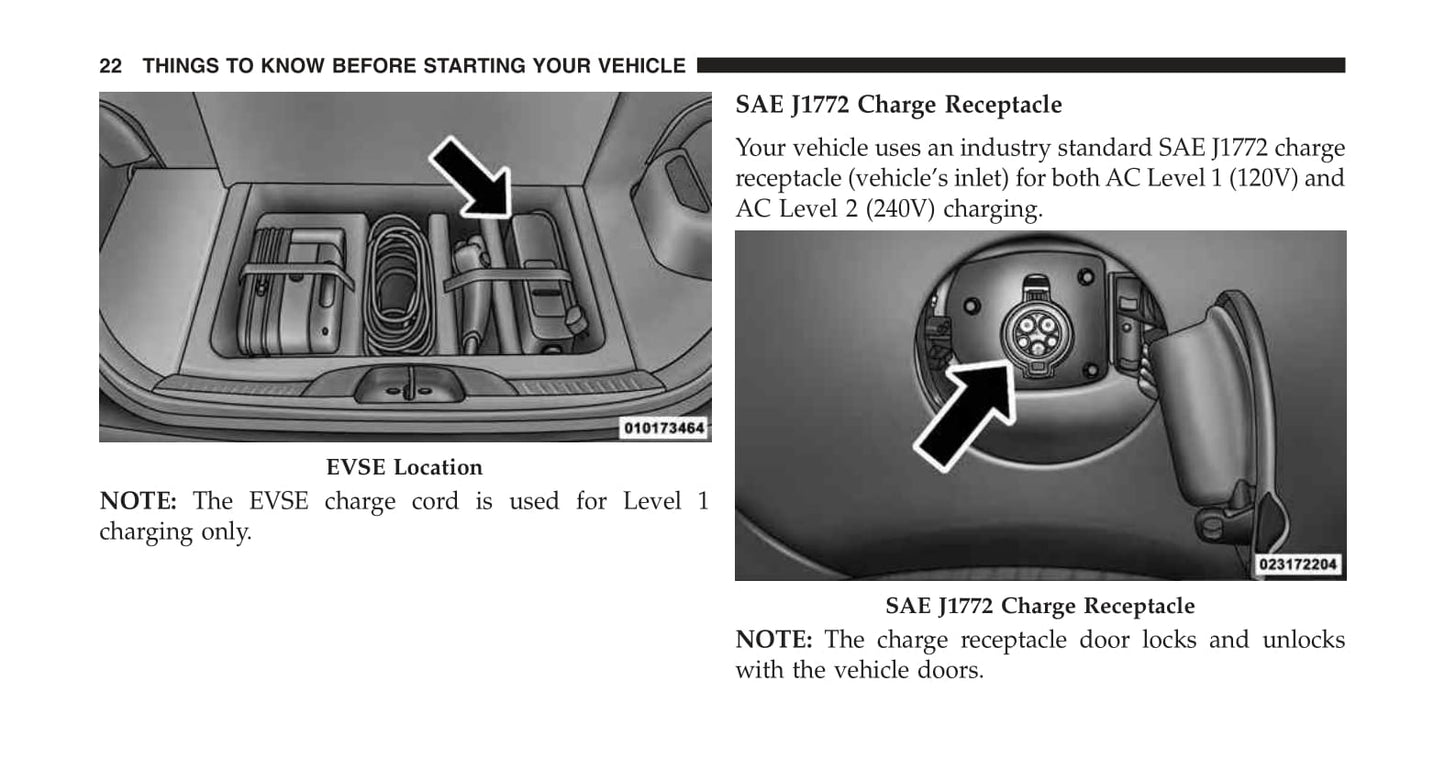 22 THINGS TO KNOW BEFORE STARTING YOUR VEHICLE

010173464

EVSE Location

NOTE: The EVSE charge cord is used for Level 1 charging only.

SAE J1772 Charge Receptacle

Your vehicle uses an industry standard SAE J1772 charge receptacle (vehicle's inlet) for both AC Level 1 (120V) and AC Level 2 (240V) charging.

023172204

SAE J1772 Charge Receptacle

NOTE: The charge receptacle door locks and unlocks with the vehicle doors.