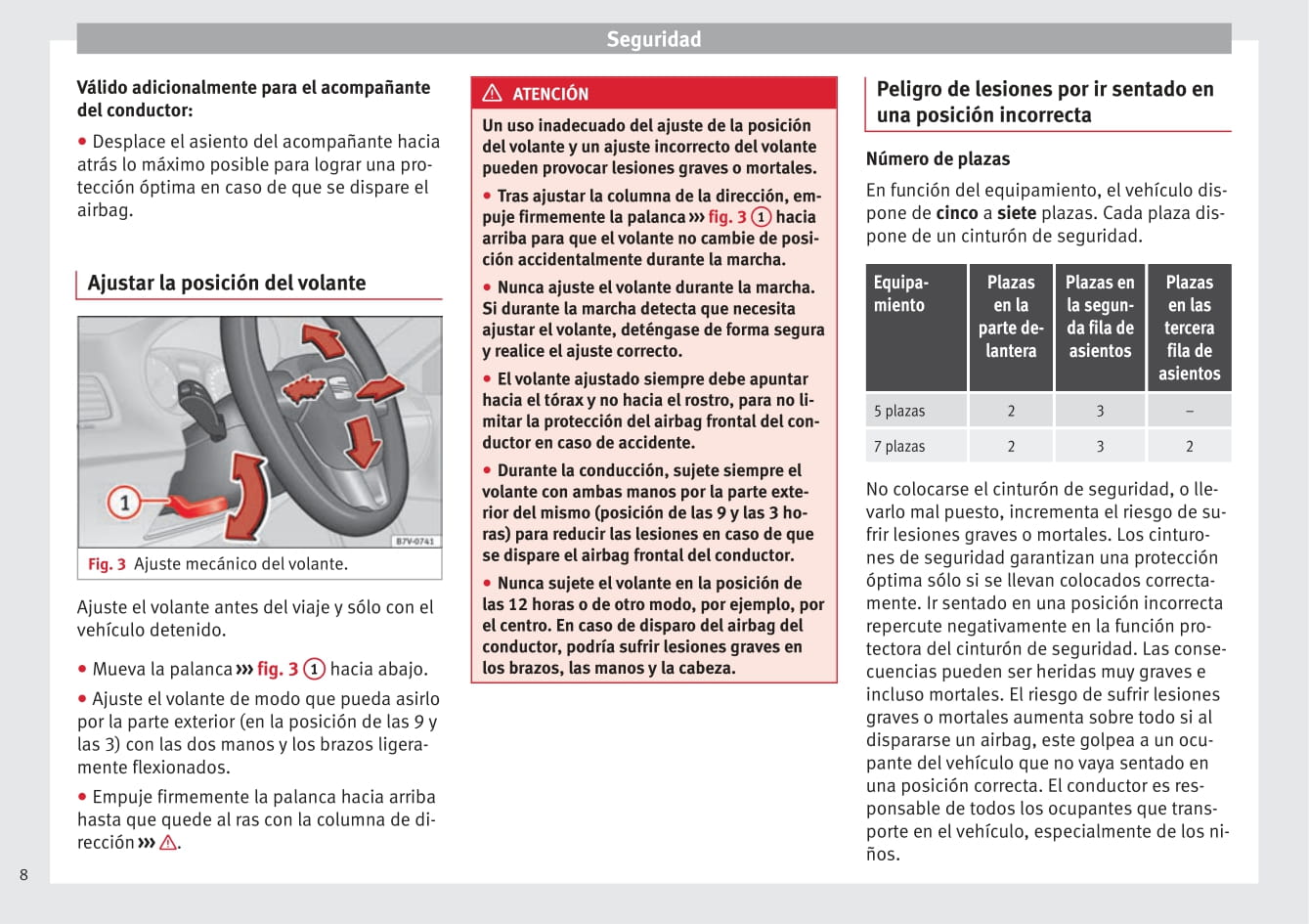 Seguridad

Válido adicionalmente para el acompañante del conductor:

● Desplace el asiento del acompañante hacia atrás lo máximo posible para lograr una protección óptima en caso de que se dispare el airbag.

Ajustar la posición del volante

1

B7V-0741

Fig. 3 Ajuste mecánico del volante.

Ajuste el volante antes del viaje y sólo con el vehículo detenido.

● Mueva la palanca ››› fig. 3 1 hacia abajo.

● Ajuste el volante de modo que pueda asirlo por la parte exterior (en la posición de las 9 y las 3) con las dos manos y los brazos ligeramente flexionados.

● Empuje firmemente la palanca hacia arriba hasta que quede al ras con la columna de dirección ››› ⚠.

⚠ ATENCIÓN

Un uso inadecuado del ajuste de la posición del volante y un ajuste incorrecto del volante pueden provocar lesiones graves o mortales.

● Tras ajustar la columna de la dirección, empuje firmemente la palanca ››› fig. 3 1 hacia arriba para que el volante no cambie de posición accidentalmente durante la marcha.

● Nunca ajuste el volante durante la marcha. Si durante la marcha detecta que necesita ajustar el volante, deténgase de forma segura y realice el ajuste correcto.

● El volante ajustado siempre debe apuntar hacia el tórax y no hacia el rostro, para no limitar la protección del airbag frontal del conductor en caso de accidente.

● Durante la conducción, sujete siempre el volante con ambas manos por la parte exterior del mismo (posición de las 9 y las 3 horas) para reducir las lesiones en caso de que se dispare el airbag frontal del conductor.

● Nunca sujete el volante en la posición de las 12 horas o de otro modo, por ejemplo, por el centro. En caso de disparo del airbag del conductor, podría sufrir lesiones graves en los brazos, las manos y la cabeza.

Peligro de lesiones por ir sentado en una posición incorrecta

Número de plazas

En función del equipamiento, el vehículo dispone de cinco a siete plazas. Cada plaza dispone de un cinturón de seguridad.

| Equipamiento | Plazas en la parte delantera | Plazas en la segunda fila de asientos | Plazas en las tercera fila de asientos |
|---|---|---|---|
| 5 plazas | 2 | 3 | – |
| 7 plazas | 2 | 3 | 2 |

No colocarse el cinturón de seguridad, o llevarlo mal puesto, incrementa el riesgo de sufrir lesiones graves o mortales. Los cinturones de seguridad garantizan una protección óptima sólo si se llevan colocados correctamente. Ir sentado en una posición incorrecta repercute negativamente en la función protectora del cinturón de seguridad. Las consecuencias pueden ser heridas muy graves e incluso mortales. El riesgo de sufrir lesiones graves o mortales aumenta sobre todo si al dispararse un airbag, este golpea a un ocupante del vehículo que no vaya sentado en una posición correcta. El conductor es responsable de todos los ocupantes que transporte en el vehículo, especialmente de los niños.

8