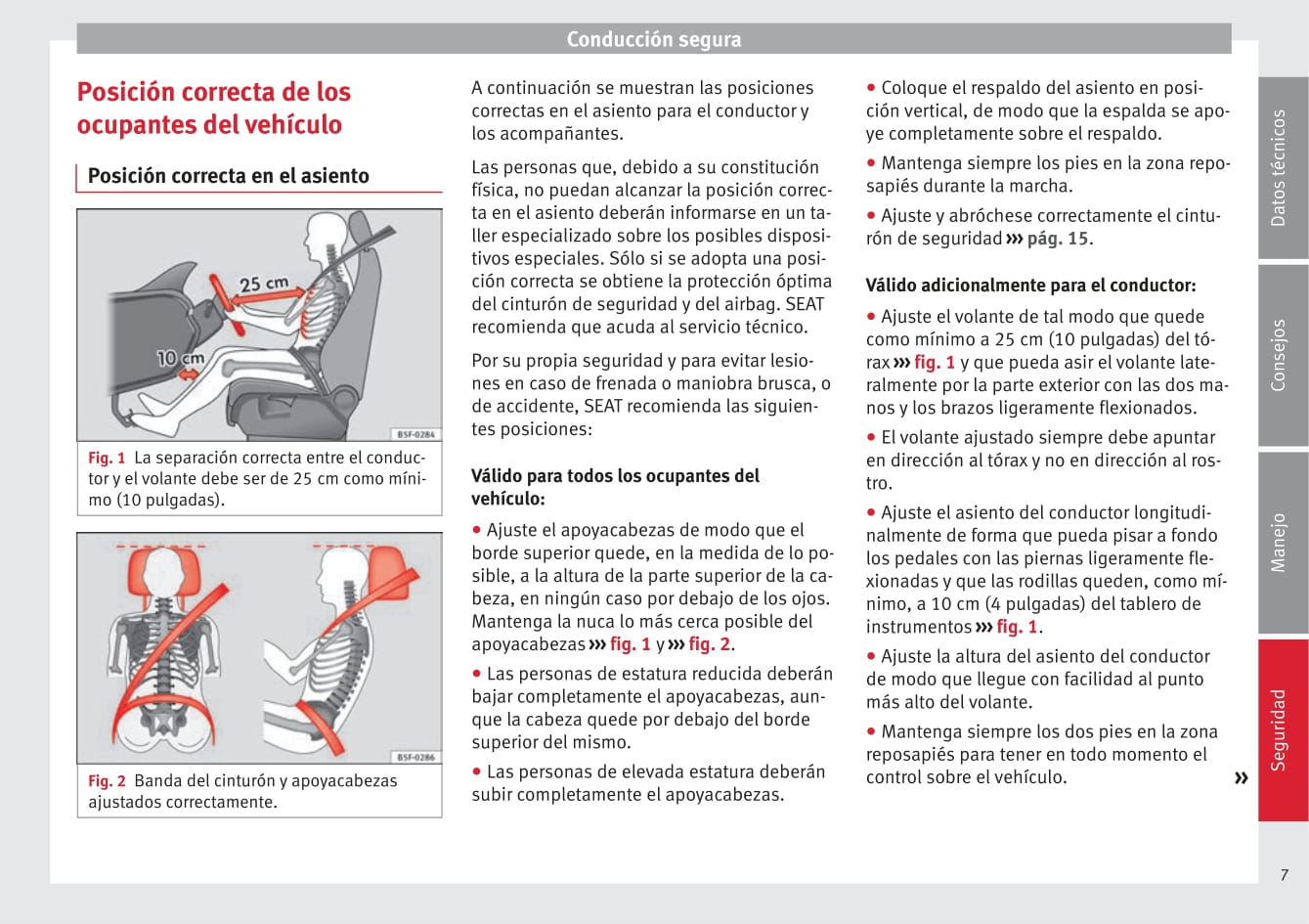 Conducción segura

Posición correcta de los ocupantes del vehículo

Posición correcta en el asiento

25 cm
10 cm
B5F-0284

Fig. 1 La separación correcta entre el conductor y el volante debe ser de 25 cm como mínimo (10 pulgadas).

B5F-0286

Fig. 2 Banda del cinturón y apoyacabezas ajustados correctamente.

A continuación se muestran las posiciones correctas en el asiento para el conductor y los acompañantes.

Las personas que, debido a su constitución física, no puedan alcanzar la posición correcta en el asiento deberán informarse en un taller especializado sobre los posibles dispositivos especiales. Sólo si se adopta una posición correcta se obtiene la protección óptima del cinturón de seguridad y del airbag. SEAT recomienda que acuda al servicio técnico.

Por su propia seguridad y para evitar lesiones en caso de frenada o maniobra brusca, o de accidente, SEAT recomienda las siguientes posiciones:

Válido para todos los ocupantes del vehículo:

● Ajuste el apoyacabezas de modo que el borde superior quede, en la medida de lo posible, a la altura de la parte superior de la cabeza, en ningún caso por debajo de los ojos. Mantenga la nuca lo más cerca posible del apoyacabezas ››› fig. 1 y ››› fig. 2.

● Las personas de estatura reducida deberán bajar completamente el apoyacabezas, aunque la cabeza quede por debajo del borde superior del mismo.

● Las personas de elevada estatura deberán subir completamente el apoyacabezas.

● Coloque el respaldo del asiento en posición vertical, de modo que la espalda se apoye completamente sobre el respaldo.

● Mantenga siempre los pies en la zona reposapiés durante la marcha.

● Ajuste y abróchese correctamente el cinturón de seguridad ››› pág. 15.

Válido adicionalmente para el conductor:

● Ajuste el volante de tal modo que quede como mínimo a 25 cm (10 pulgadas) del tórax ››› fig. 1 y que pueda asir el volante lateralmente por la parte exterior con las dos manos y los brazos ligeramente flexionados.

● El volante ajustado siempre debe apuntar en dirección al tórax y no en dirección al rostro.

● Ajuste el asiento del conductor longitudinalmente de forma que pueda pisar a fondo los pedales con las piernas ligeramente flexionadas y que las rodillas queden, como mínimo, a 10 cm (4 pulgadas) del tablero de instrumentos ››› fig. 1.

● Ajuste la altura del asiento del conductor de modo que llegue con facilidad al punto más alto del volante.

● Mantenga siempre los dos pies en la zona reposapiés para tener en todo momento el control sobre el vehículo.

»

Datos técnicos
Consejos
Manejo
Seguridad

7