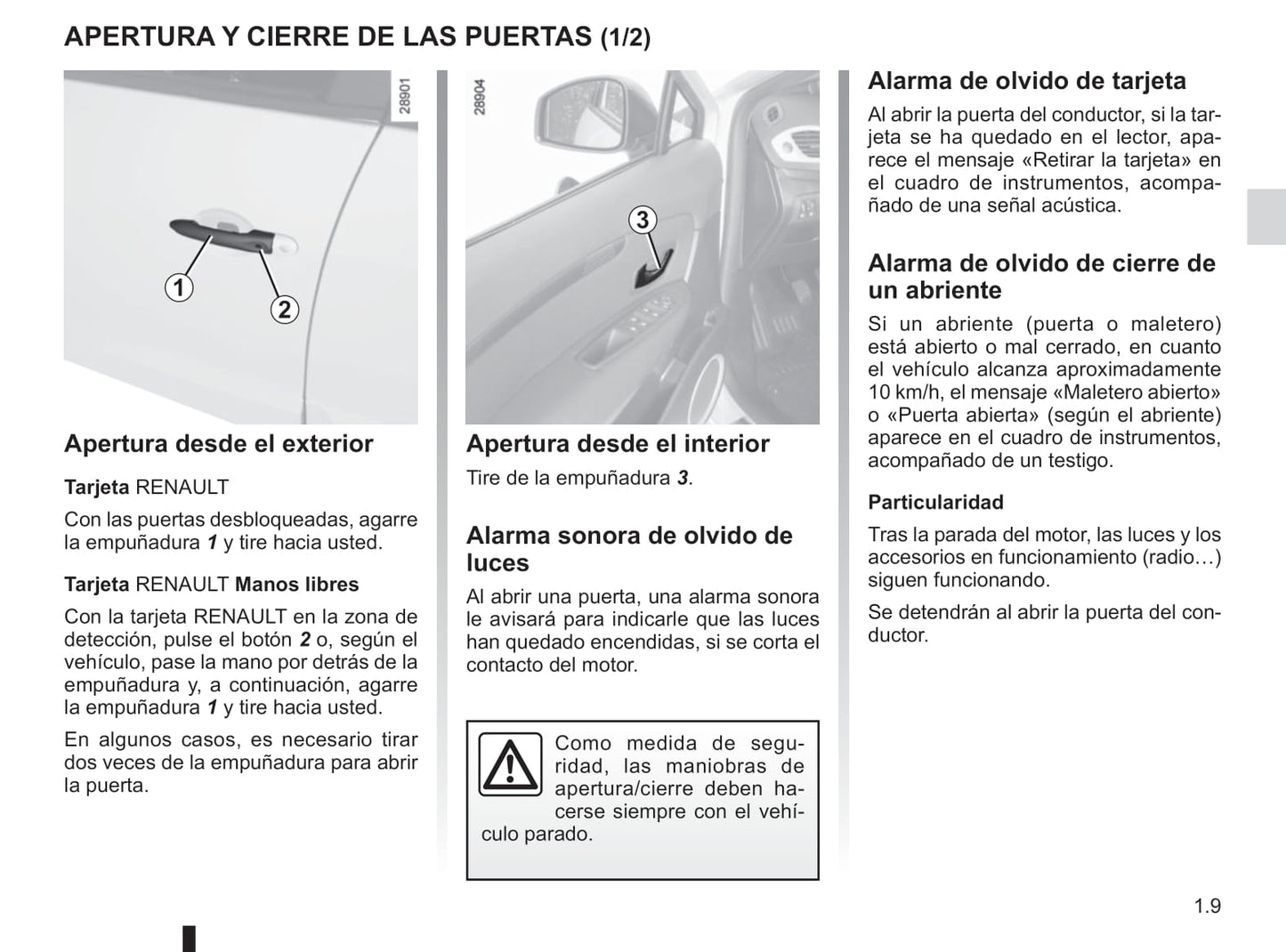 APERTURA Y CIERRE DE LAS PUERTAS (1/2)

28901

1

2

Apertura desde el exterior

Tarjeta RENAULT

Con las puertas desbloqueadas, agarre la empuñadura 1 y tire hacia usted.

Tarjeta RENAULT Manos libres

Con la tarjeta RENAULT en la zona de detección, pulse el botón 2 o, según el vehículo, pase la mano por detrás de la empuñadura y, a continuación, agarre la empuñadura 1 y tire hacia usted.

En algunos casos, es necesario tirar dos veces de la empuñadura para abrir la puerta.

28904

3

Apertura desde el interior

Tire de la empuñadura 3.

Alarma sonora de olvido de luces

Al abrir una puerta, una alarma sonora le avisará para indicarle que las luces han quedado encendidas, si se corta el contacto del motor.

Como medida de seguridad, las maniobras de apertura/cierre deben hacerse siempre con el vehículo parado.

Alarma de olvido de tarjeta

Al abrir la puerta del conductor, si la tarjeta se ha quedado en el lector, aparece el mensaje «Retirar la tarjeta» en el cuadro de instrumentos, acompañado de una señal acústica.

Alarma de olvido de cierre de un abriente

Si un abriente (puerta o maletero) está abierto o mal cerrado, en cuanto el vehículo alcanza aproximadamente 10 km/h, el mensaje «Maletero abierto» o «Puerta abierta» (según el abriente) aparece en el cuadro de instrumentos, acompañado de un testigo.

Particularidad

Tras la parada del motor, las luces y los accesorios en funcionamiento (radio…) siguen funcionando.

Se detendrán al abrir la puerta del conductor.

1.9