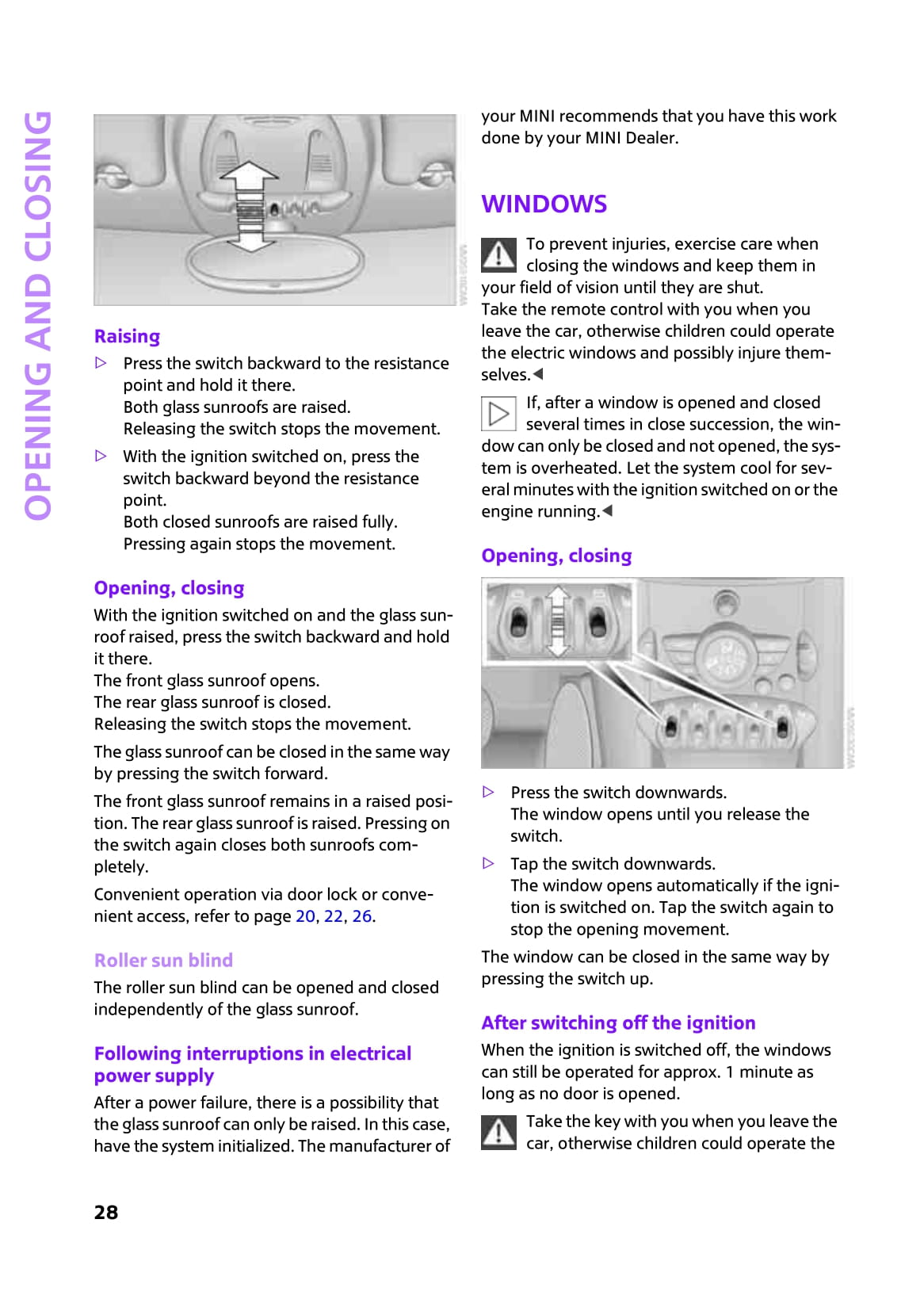 OPENING AND CLOSING

Raising

▷ Press the switch backward to the resistance point and hold it there.
Both glass sunroofs are raised.
Releasing the switch stops the movement.

▷ With the ignition switched on, press the switch backward beyond the resistance point.
Both closed sunroofs are raised fully.
Pressing again stops the movement.

Opening, closing

With the ignition switched on and the glass sunroof raised, press the switch backward and hold it there.
The front glass sunroof opens.
The rear glass sunroof is closed.
Releasing the switch stops the movement.

The glass sunroof can be closed in the same way by pressing the switch forward.

The front glass sunroof remains in a raised position. The rear glass sunroof is raised. Pressing on the switch again closes both sunroofs completely.

Convenient operation via door lock or convenient access, refer to page 20, 22, 26.

Roller sun blind

The roller sun blind can be opened and closed independently of the glass sunroof.

Following interruptions in electrical power supply

After a power failure, there is a possibility that the glass sunroof can only be raised. In this case, have the system initialized. The manufacturer of your MINI recommends that you have this work done by your MINI Dealer.

WINDOWS

To prevent injuries, exercise care when closing the windows and keep them in your field of vision until they are shut.
Take the remote control with you when you leave the car, otherwise children could operate the electric windows and possibly injure themselves.◀

If, after a window is opened and closed several times in close succession, the window can only be closed and not opened, the system is overheated. Let the system cool for several minutes with the ignition switched on or the engine running.◀

Opening, closing

▷ Press the switch downwards.
The window opens until you release the switch.

▷ Tap the switch downwards.
The window opens automatically if the ignition is switched on. Tap the switch again to stop the opening movement.

The window can be closed in the same way by pressing the switch up.

After switching off the ignition

When the ignition is switched off, the windows can still be operated for approx. 1 minute as long as no door is opened.

Take the key with you when you leave the car, otherwise children could operate the

28