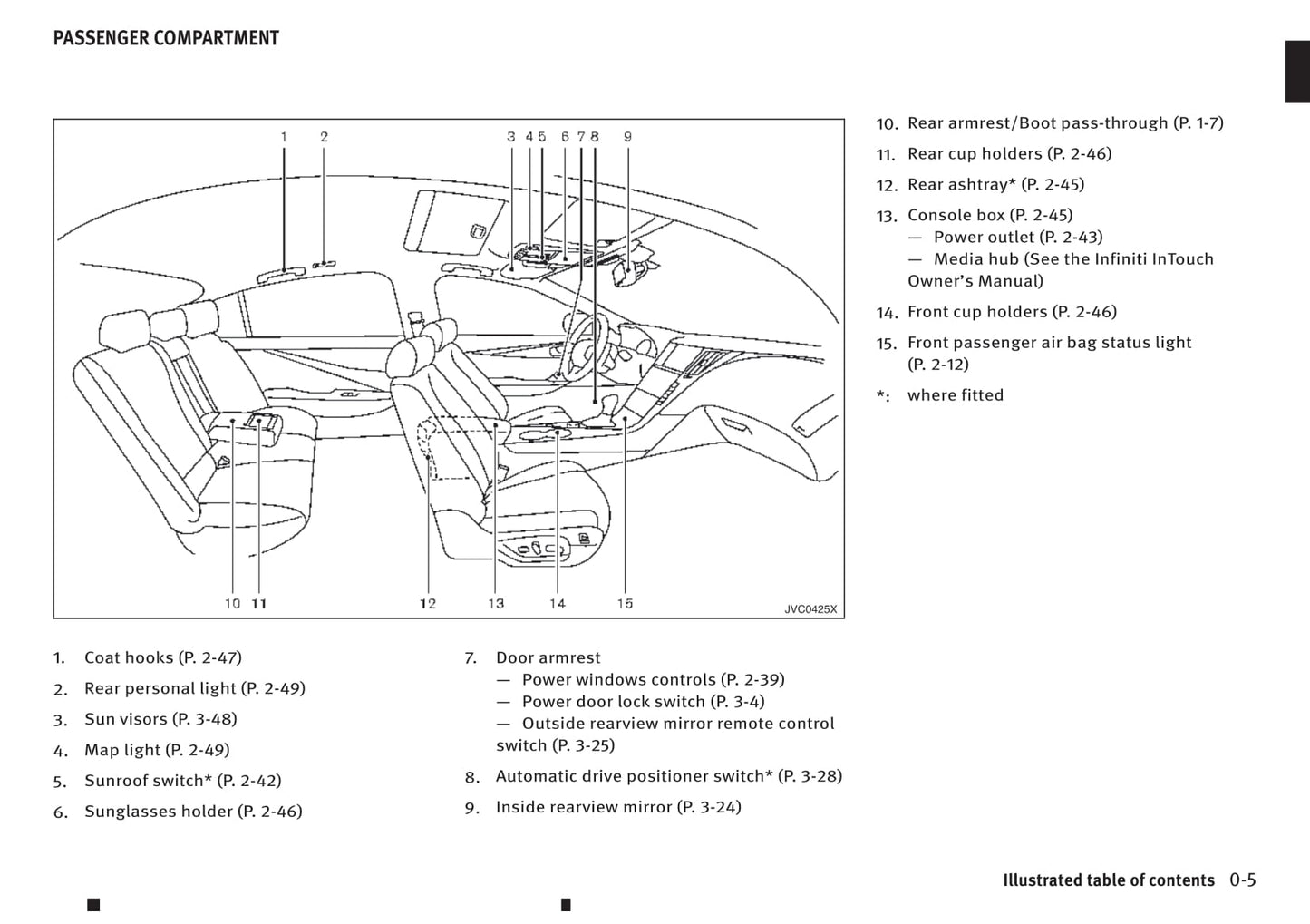 PASSENGER COMPARTMENT

1 2 3 4 5 6 7 8 9

10 11 12 13 14 15

JVC0425X

1. Coat hooks (P. 2-47)
2. Rear personal light (P. 2-49)
3. Sun visors (P. 3-48)
4. Map light (P. 2-49)
5. Sunroof switch* (P. 2-42)
6. Sunglasses holder (P. 2-46)

7. Door armrest
— Power windows controls (P. 2-39)
— Power door lock switch (P. 3-4)
— Outside rearview mirror remote control switch (P. 3-25)
8. Automatic drive positioner switch* (P. 3-28)
9. Inside rearview mirror (P. 3-24)

10. Rear armrest/Boot pass-through (P. 1-7)
11. Rear cup holders (P. 2-46)
12. Rear ashtray* (P. 2-45)
13. Console box (P. 2-45)
— Power outlet (P. 2-43)
— Media hub (See the Infiniti InTouch Owner's Manual)
14. Front cup holders (P. 2-46)
15. Front passenger air bag status light (P. 2-12)
*: where fitted

Illustrated table of contents 0-5