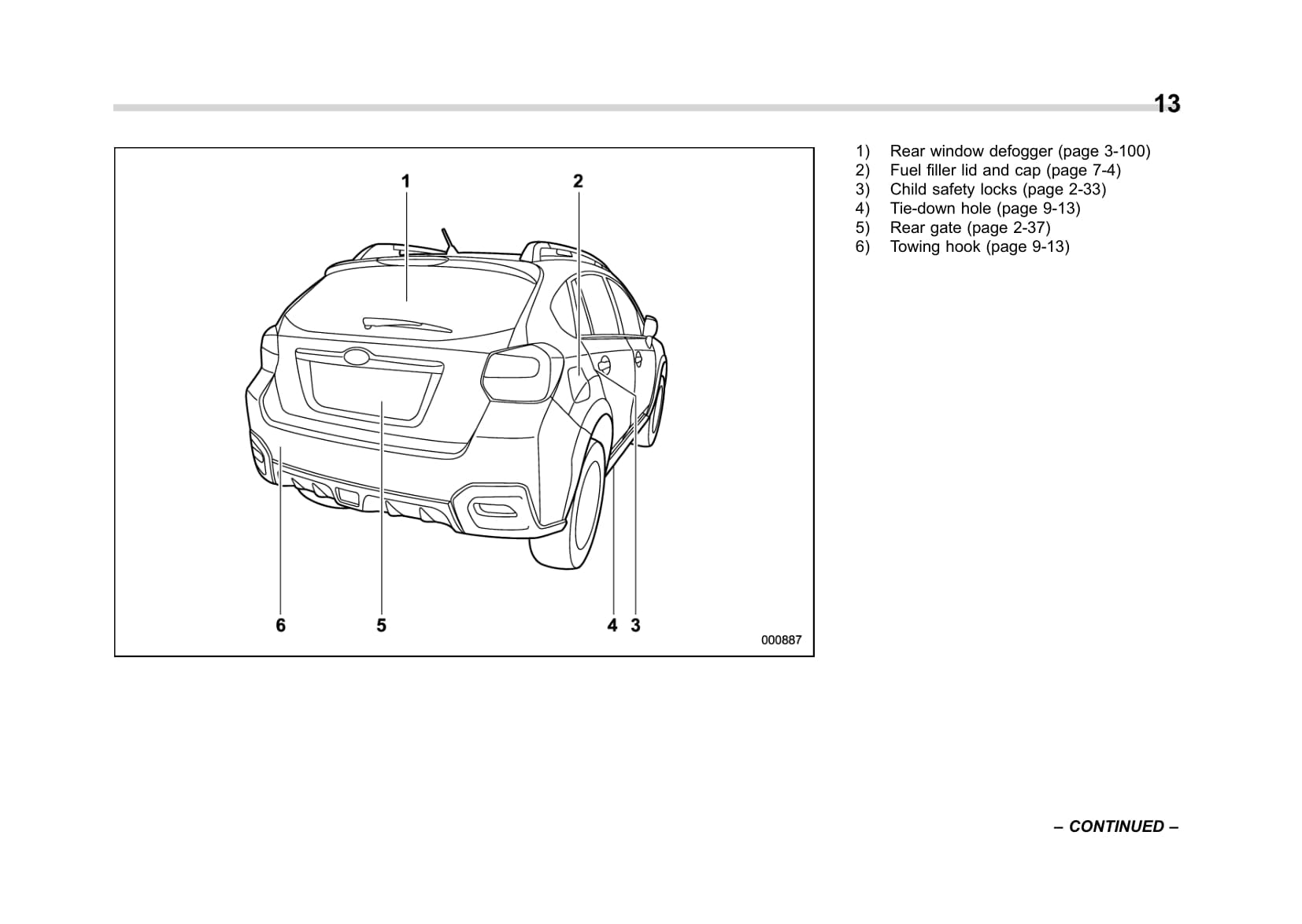 13

1
2
6
5
4
3
000887

1) Rear window defogger (page 3-100)
2) Fuel filler lid and cap (page 7-4)
3) Child safety locks (page 2-33)
4) Tie-down hole (page 9-13)
5) Rear gate (page 2-37)
6) Towing hook (page 9-13)

– CONTINUED –