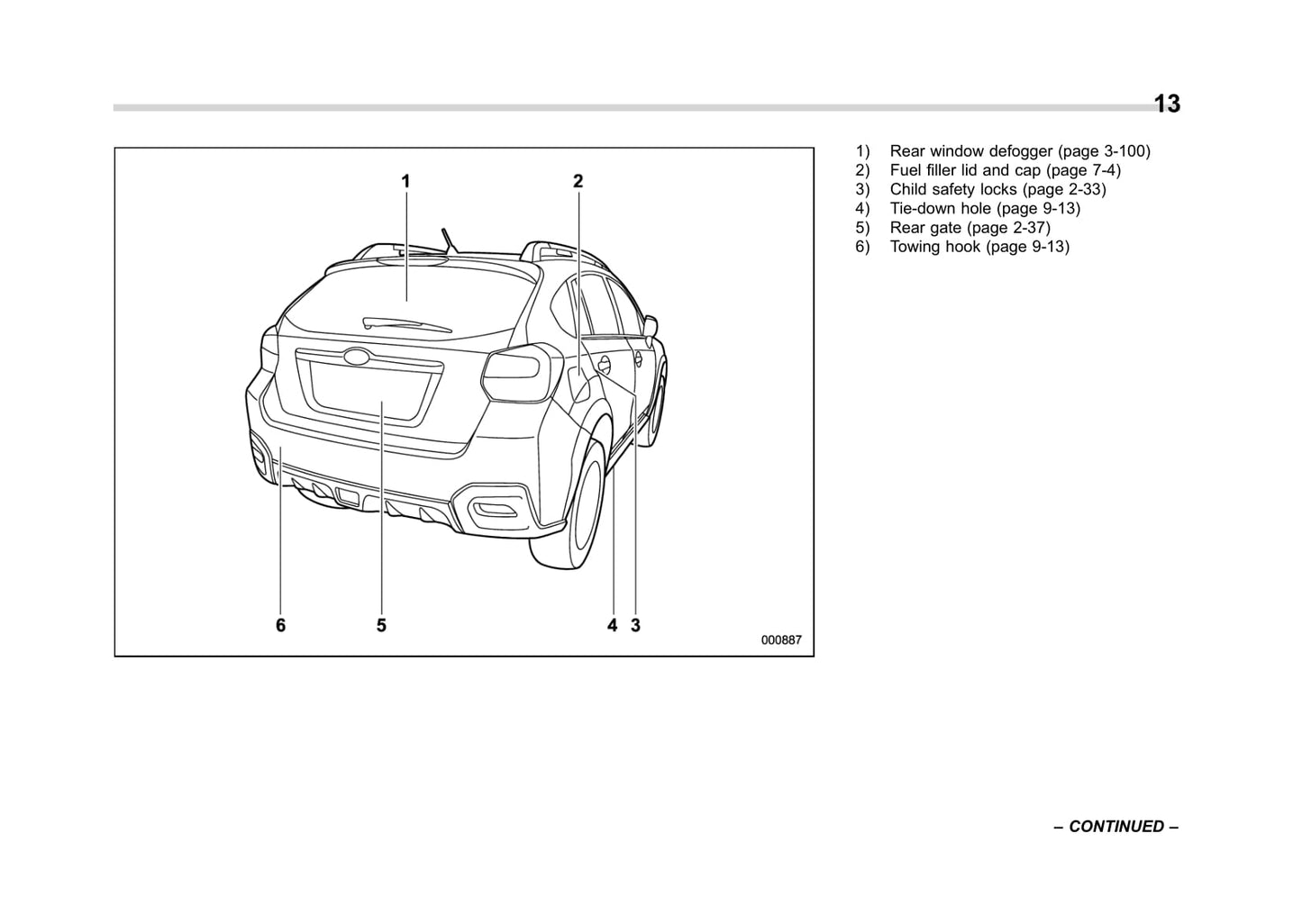 13

1

2

6

5

4

3

000887

1) Rear window defogger (page 3-100)
2) Fuel filler lid and cap (page 7-4)
3) Child safety locks (page 2-33)
4) Tie-down hole (page 9-13)
5) Rear gate (page 2-37)
6) Towing hook (page 9-13)

– CONTINUED –