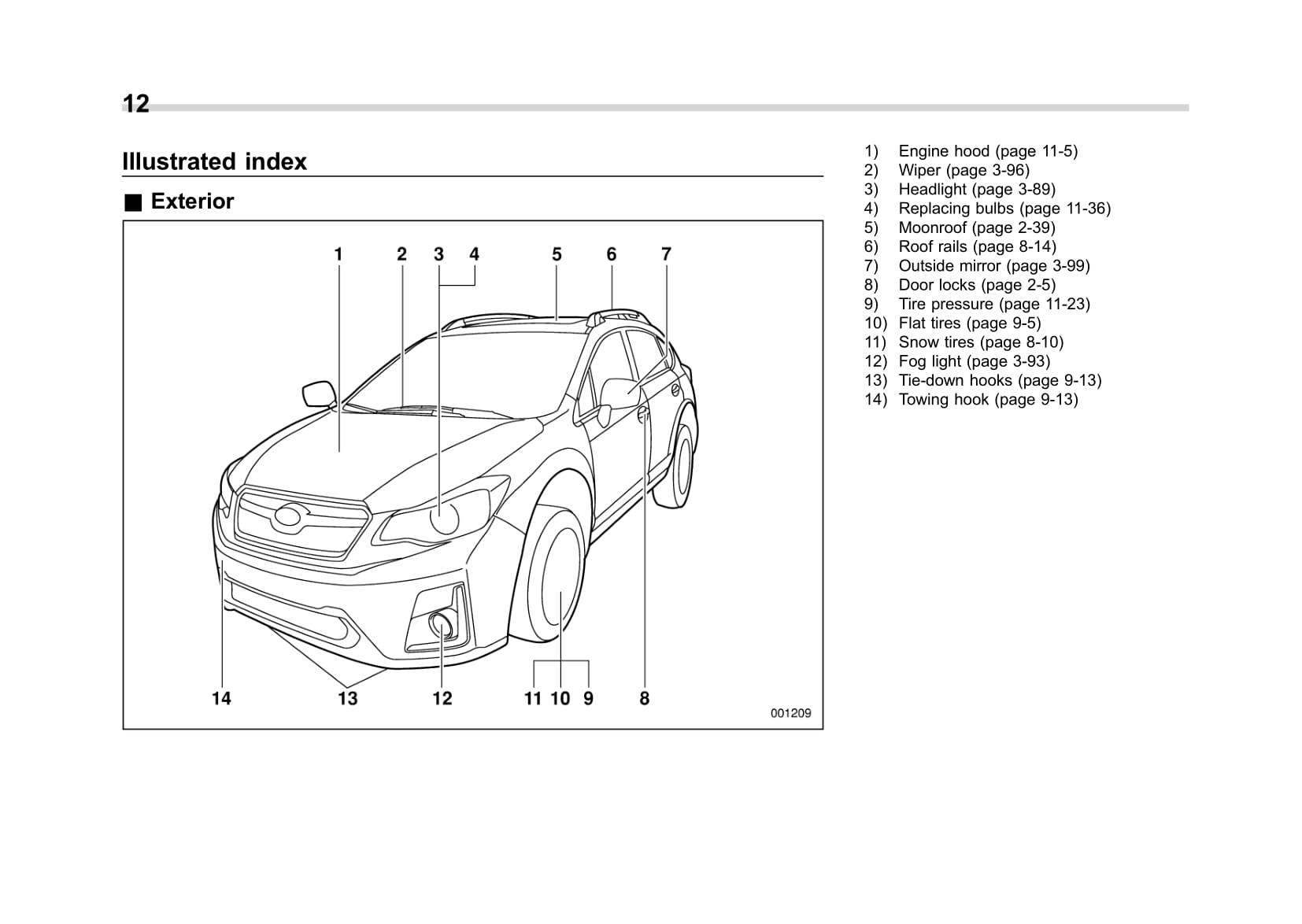 12

Illustrated index

■ Exterior

1 2 3 4 5 6 7

14 13 12 11 10 9 8

001209

1) Engine hood (page 11-5)
2) Wiper (page 3-96)
3) Headlight (page 3-89)
4) Replacing bulbs (page 11-36)
5) Moonroof (page 2-39)
6) Roof rails (page 8-14)
7) Outside mirror (page 3-99)
8) Door locks (page 2-5)
9) Tire pressure (page 11-23)
10) Flat tires (page 9-5)
11) Snow tires (page 8-10)
12) Fog light (page 3-93)
13) Tie-down hooks (page 9-13)
14) Towing hook (page 9-13)