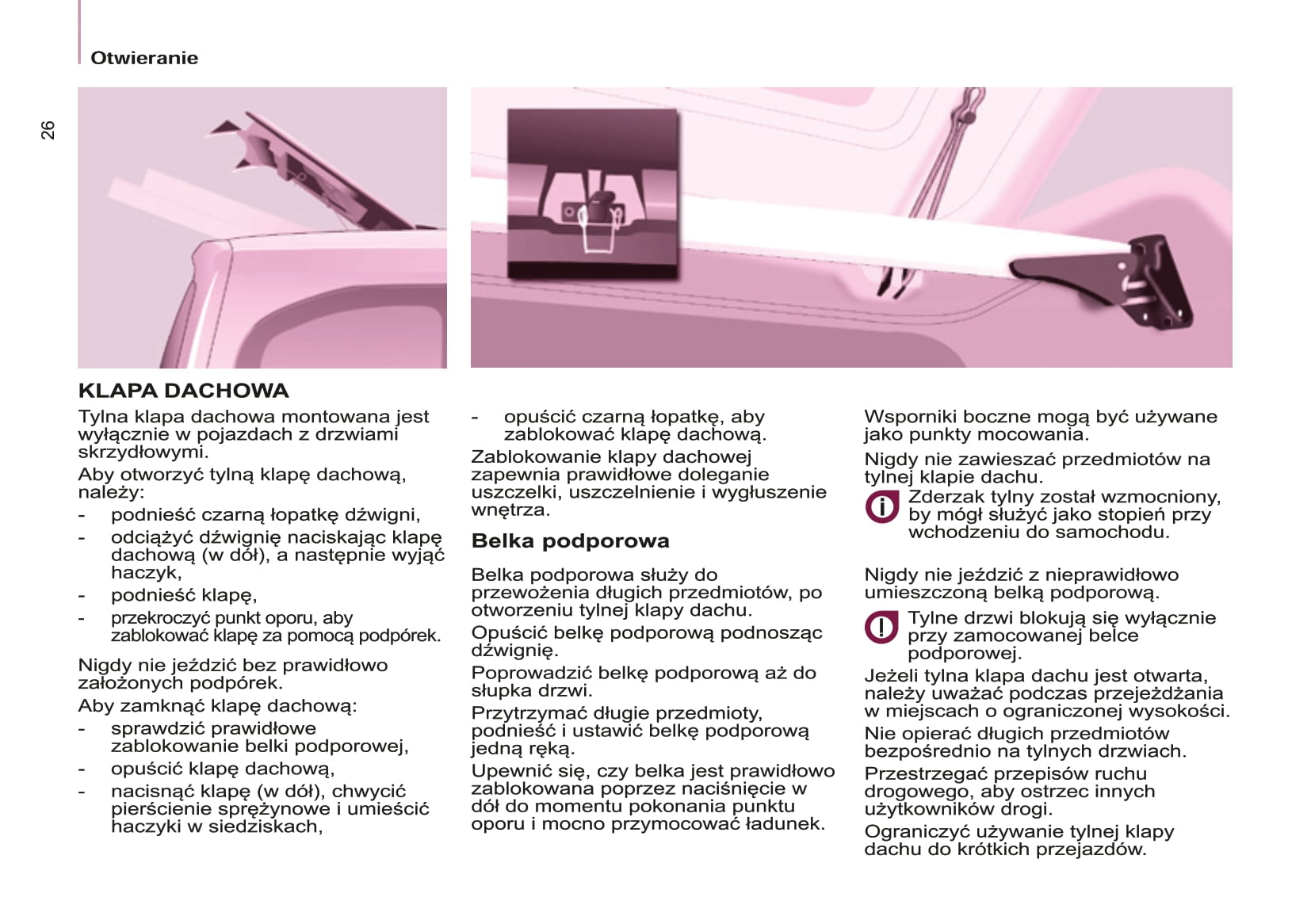 Otwieranie

26

KLAPA DACHOWA

Tylna klapa dachowa montowana jest wyłącznie w pojazdach z drzwiami skrzydłowymi.

Aby otworzyć tylną klapę dachową, należy:

- podnieść czarną łopatkę dźwigni,
- odciążyć dźwignię naciskając klapę dachową (w dół), a następnie wyjąć haczyk,
- podnieść klapę,
- przekroczyć punkt oporu, aby zablokować klapę za pomocą podpórek.

Nigdy nie jeździć bez prawidłowo założonych podpórek.

Aby zamknąć klapę dachową:

- sprawdzić prawidłowe zablokowanie belki podporowej,
- opuścić klapę dachową,
- nacisnąć klapę (w dół), chwycić pierścienie sprężynowe i umieścić haczyki w siedziskach,
- opuścić czarną łopatkę, aby zablokować klapę dachową.

Zablokowanie klapy dachowej zapewnia prawidłowe doleganie uszczelki, uszczelnienie i wygłuszenie wnętrza.

Belka podporowa

Belka podporowa służy do przewożenia długich przedmiotów, po otworzeniu tylnej klapy dachu.

Opuścić belkę podporową podnosząc dźwignię.

Poprowadzić belkę podporową aż do słupka drzwi.

Przytrzymać długie przedmioty, podnieść i ustawić belkę podporową jedną ręką.

Upewnić się, czy belka jest prawidłowo zablokowana poprzez naciśnięcie w dół do momentu pokonania punktu oporu i mocno przymocować ładunek.

Wsporniki boczne mogą być używane jako punkty mocowania.

Nigdy nie zawieszać przedmiotów na tylnej klapie dachu.

Zderzak tylny został wzmocniony, by mógł służyć jako stopień przy wchodzeniu do samochodu.

Nigdy nie jeździć z nieprawidłowo umieszczoną belką podporową.

Tylne drzwi blokują się wyłącznie przy zamocowanej belce podporowej.

Jeżeli tylna klapa dachu jest otwarta, należy uważać podczas przejeżdżania w miejscach o ograniczonej wysokości.

Nie opierać długich przedmiotów bezpośrednio na tylnych drzwiach.

Przestrzegać przepisów ruchu drogowego, aby ostrzec innych użytkowników drogi.

Ograniczyć używanie tylnej klapy dachu do krótkich przejazdów.