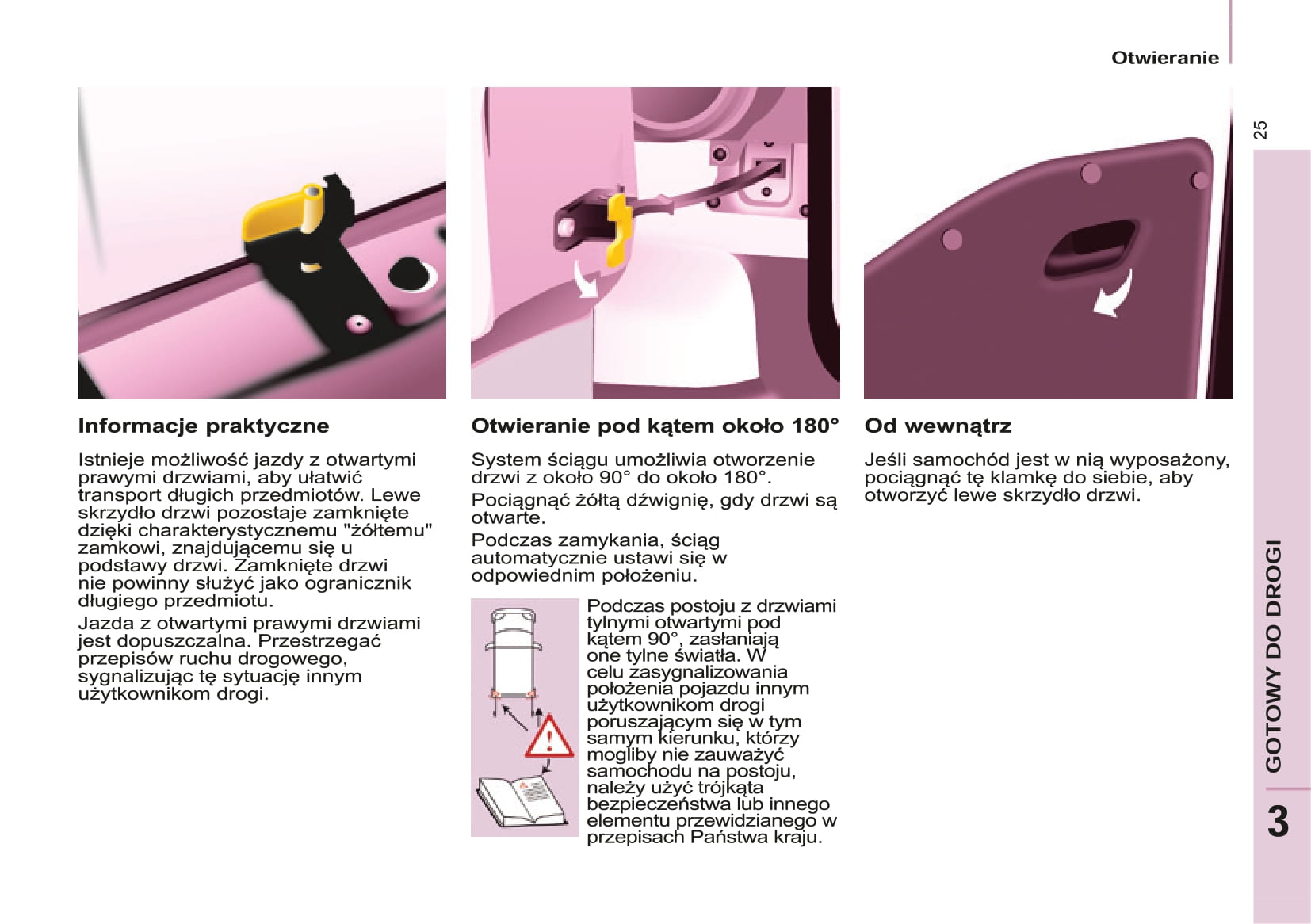 Otwieranie

25

Informacje praktyczne

Istnieje możliwość jazdy z otwartymi prawymi drzwiami, aby ułatwić transport długich przedmiotów. Lewe skrzydło drzwi pozostaje zamknięte dzięki charakterystycznemu "żółtemu" zamkowi, znajdującemu się u podstawy drzwi. Zamknięte drzwi nie powinny służyć jako ogranicznik długiego przedmiotu.

Jazda z otwartymi prawymi drzwiami jest dopuszczalna. Przestrzegać przepisów ruchu drogowego, sygnalizując tę sytuację innym użytkownikom drogi.

Otwieranie pod kątem około 180°

System ściągu umożliwia otworzenie drzwi z około 90° do około 180°.

Pociągnąć żółtą dźwignię, gdy drzwi są otwarte.

Podczas zamykania, ściąg automatycznie ustawi się w odpowiednim położeniu.

Podczas postoju z drzwiami tylnymi otwartymi pod kątem 90°, zasłaniają one tylne światła. W celu zasygnalizowania położenia pojazdu innym użytkownikom drogi poruszającym się w tym samym kierunku, którzy mogliby nie zauważyć samochodu na postoju, należy użyć trójkąta bezpieczeństwa lub innego elementu przewidzianego w przepisach Państwa kraju.

Od wewnątrz

Jeśli samochód jest w nią wyposażony, pociągnąć tę klamkę do siebie, aby otworzyć lewe skrzydło drzwi.

GOTOWY DO DROGI

3