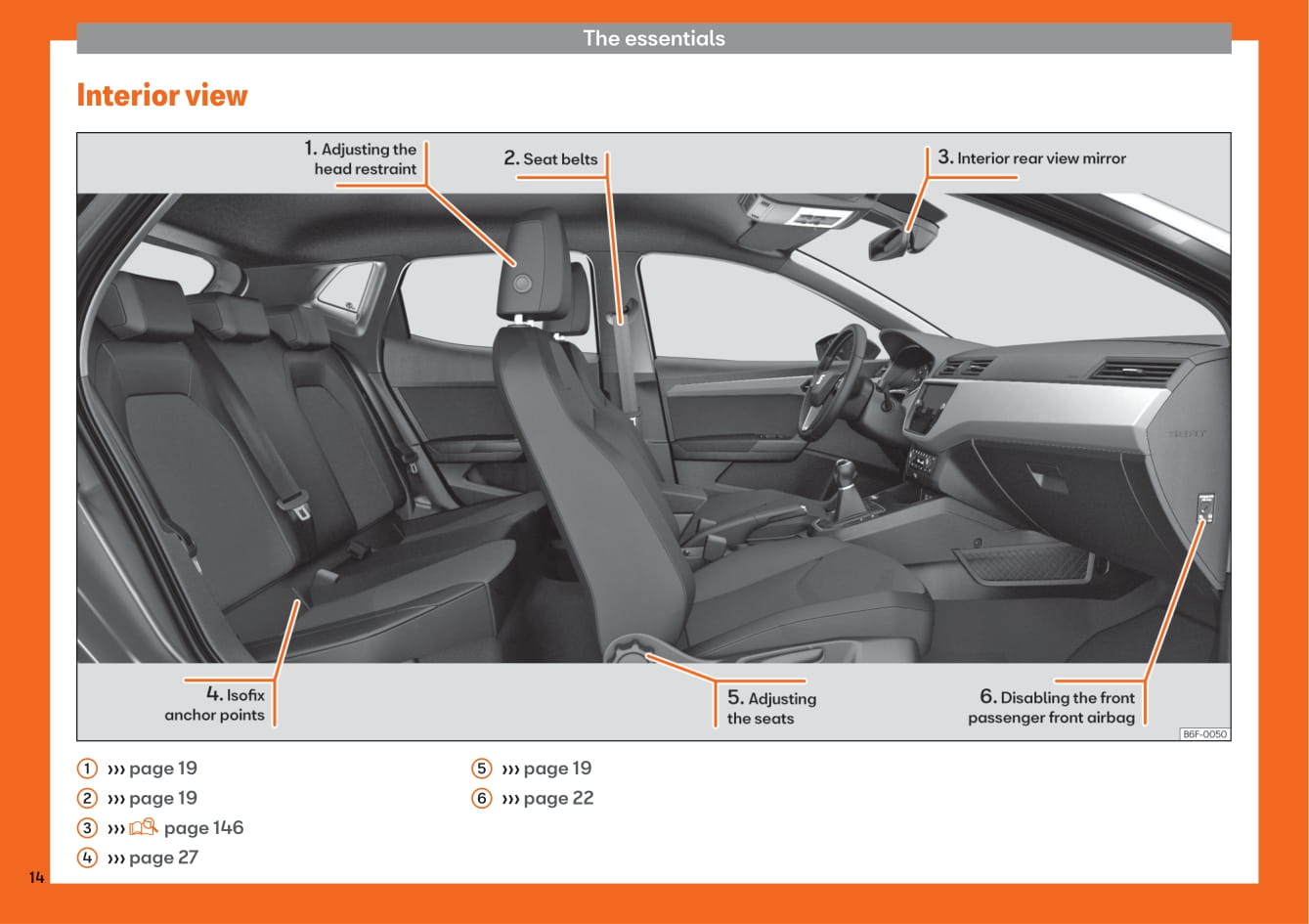 The essentials

Interior view

1. Adjusting the head restraint

2. Seat belts

3. Interior rear view mirror

4. Isofix anchor points

5. Adjusting the seats

6. Disabling the front passenger front airbag

B6F-0050

① ››› page 19
② ››› page 19
③ ››› page 146
④ ››› page 27

⑤ ››› page 19
⑥ ››› page 22

14