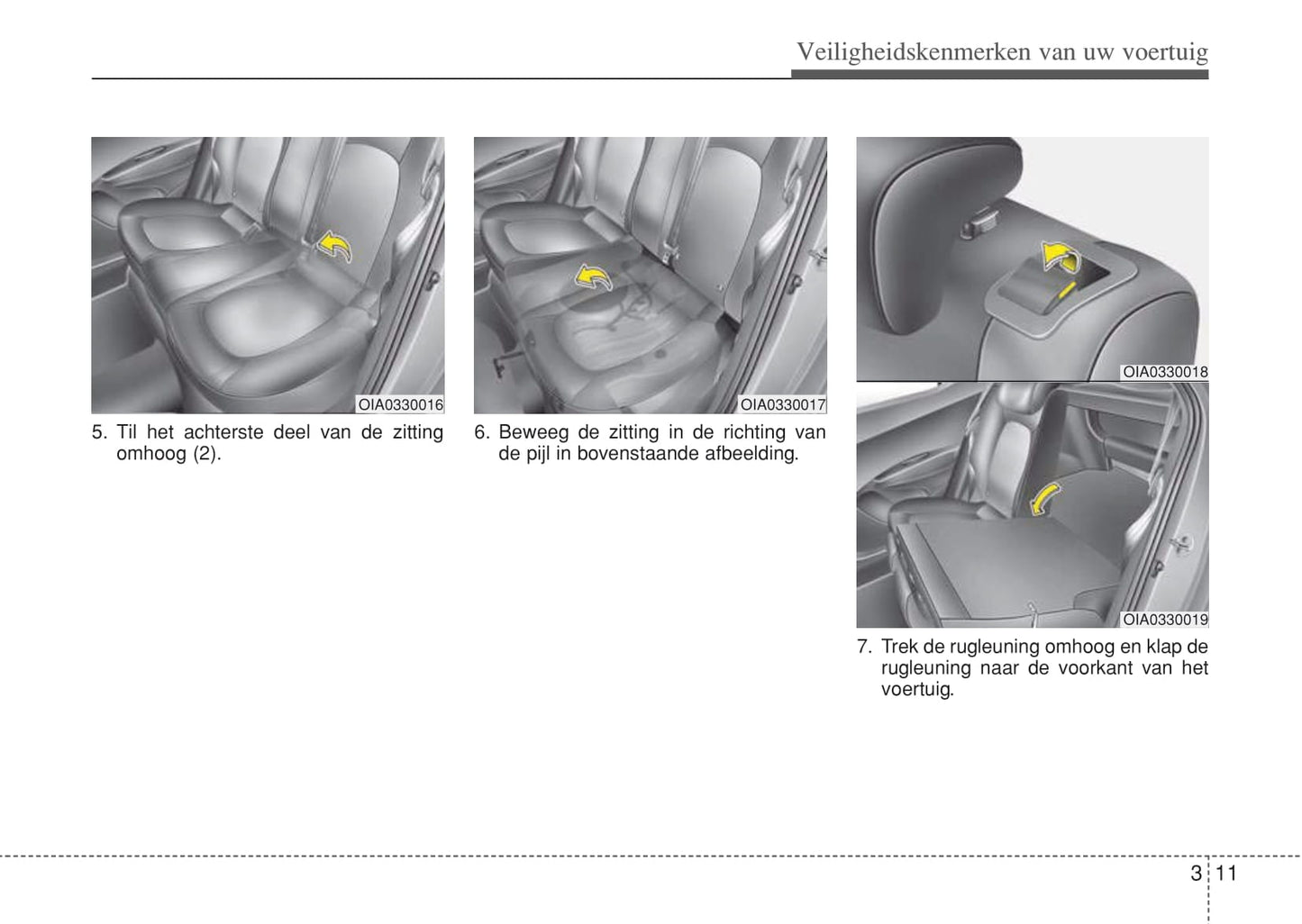 Veiligheidskenmerken van uw voertuig

OIA0330016

5. Til het achterste deel van de zitting omhoog (2).

OIA0330017

6. Beweeg de zitting in de richting van de pijl in bovenstaande afbeelding.

OIA0330018

OIA0330019

7. Trek de rugleuning omhoog en klap de rugleuning naar de voorkant van het voertuig.

3 11