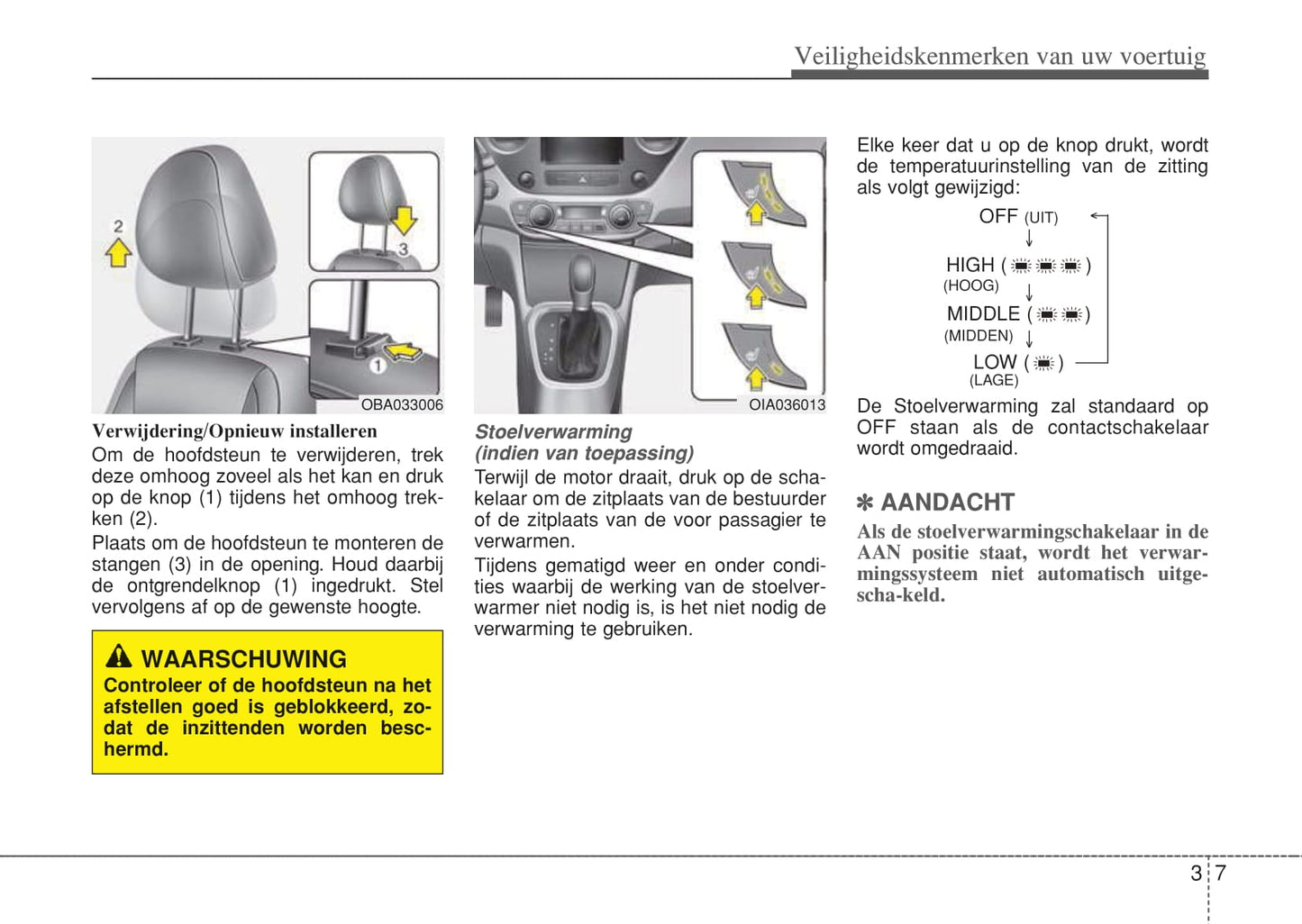 Veiligheidskenmerken van uw voertuig

2

3

1

OBA033006

Verwijdering/Opnieuw installeren

Om de hoofdsteun te verwijderen, trek deze omhoog zoveel als het kan en druk op de knop (1) tijdens het omhoog trekken (2).

Plaats om de hoofdsteun te monteren de stangen (3) in de opening. Houd daarbij de ontgrendelknop (1) ingedrukt. Stel vervolgens af op de gewenste hoogte.

WAARSCHUWING

Controleer of de hoofdsteun na het afstellen goed is geblokkeerd, zodat de inzittenden worden beschermd.

OIA036013

Stoelverwarming (indien van toepassing)

Terwijl de motor draait, druk op de schakelaar om de zitplaats van de bestuurder of de zitplaats van de voor passagier te verwarmen.

Tijdens gematigd weer en onder condities waarbij de werking van de stoelverwarmer niet nodig is, is het niet nodig de verwarming te gebruiken.

Elke keer dat u op de knop drukt, wordt de temperatuurinstelling van de zitting als volgt gewijzigd:

OFF (UIT)

HIGH ( )
(HOOG)

MIDDLE ( )
(MIDDEN)

LOW ( )
(LAGE)

De Stoelverwarming zal standaard op OFF staan als de contactschakelaar wordt omgedraaid.

✽ AANDACHT

Als de stoelverwarmingschakelaar in de AAN positie staat, wordt het verwarmingssysteem niet automatisch uitgescha-keld.

3 7