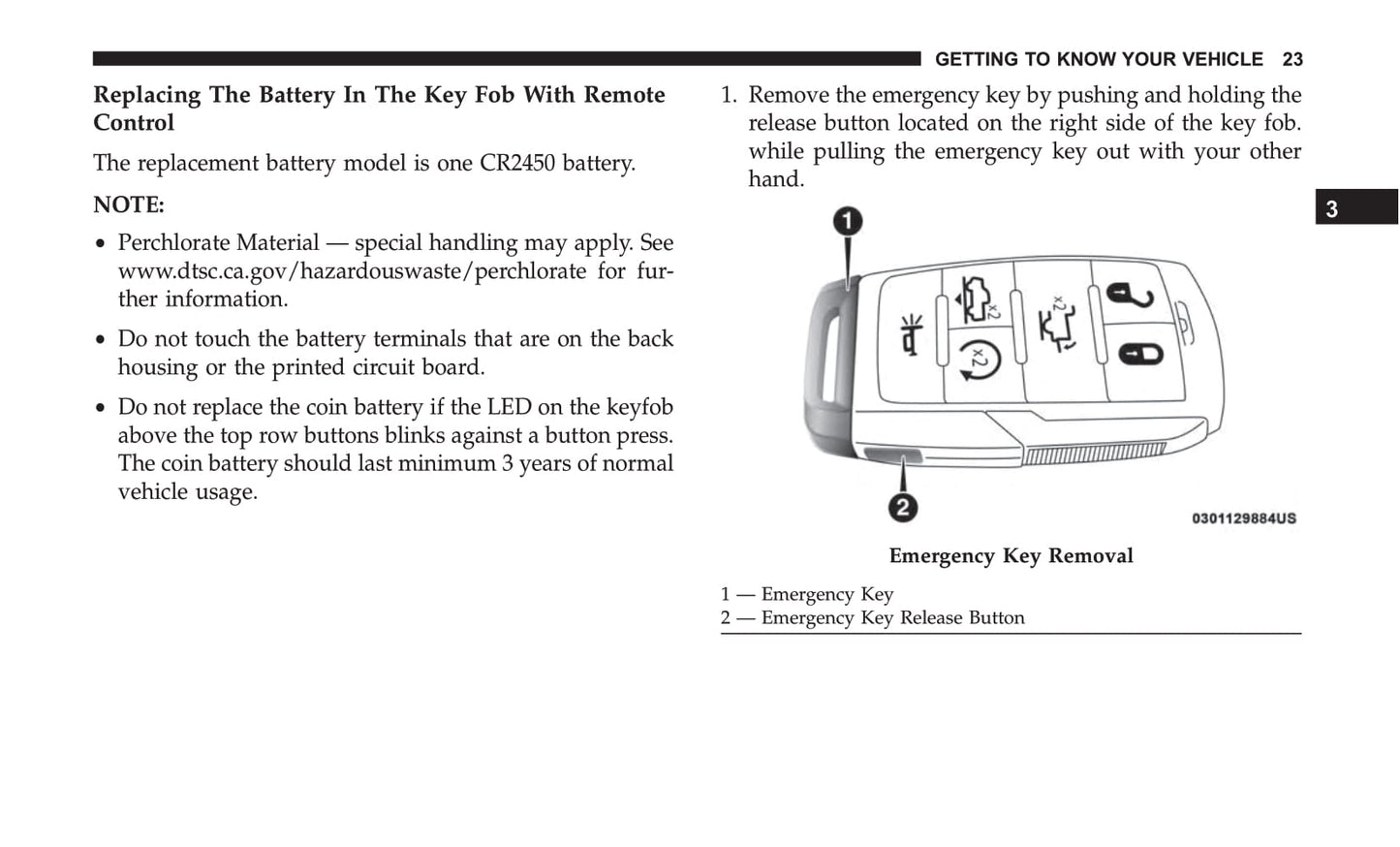 GETTING TO KNOW YOUR VEHICLE 23

Replacing The Battery In The Key Fob With Remote Control

The replacement battery model is one CR2450 battery.

NOTE:

• Perchlorate Material — special handling may apply. See www.dtsc.ca.gov/hazardouswaste/perchlorate for further information.

• Do not touch the battery terminals that are on the back housing or the printed circuit board.

• Do not replace the coin battery if the LED on the keyfob above the top row buttons blinks against a button press. The coin battery should last minimum 3 years of normal vehicle usage.

1. Remove the emergency key by pushing and holding the release button located on the right side of the key fob. while pulling the emergency key out with your other hand.

3

1

x2

x2

x2

2

0301129884US

Emergency Key Removal

1 — Emergency Key
2 — Emergency Key Release Button