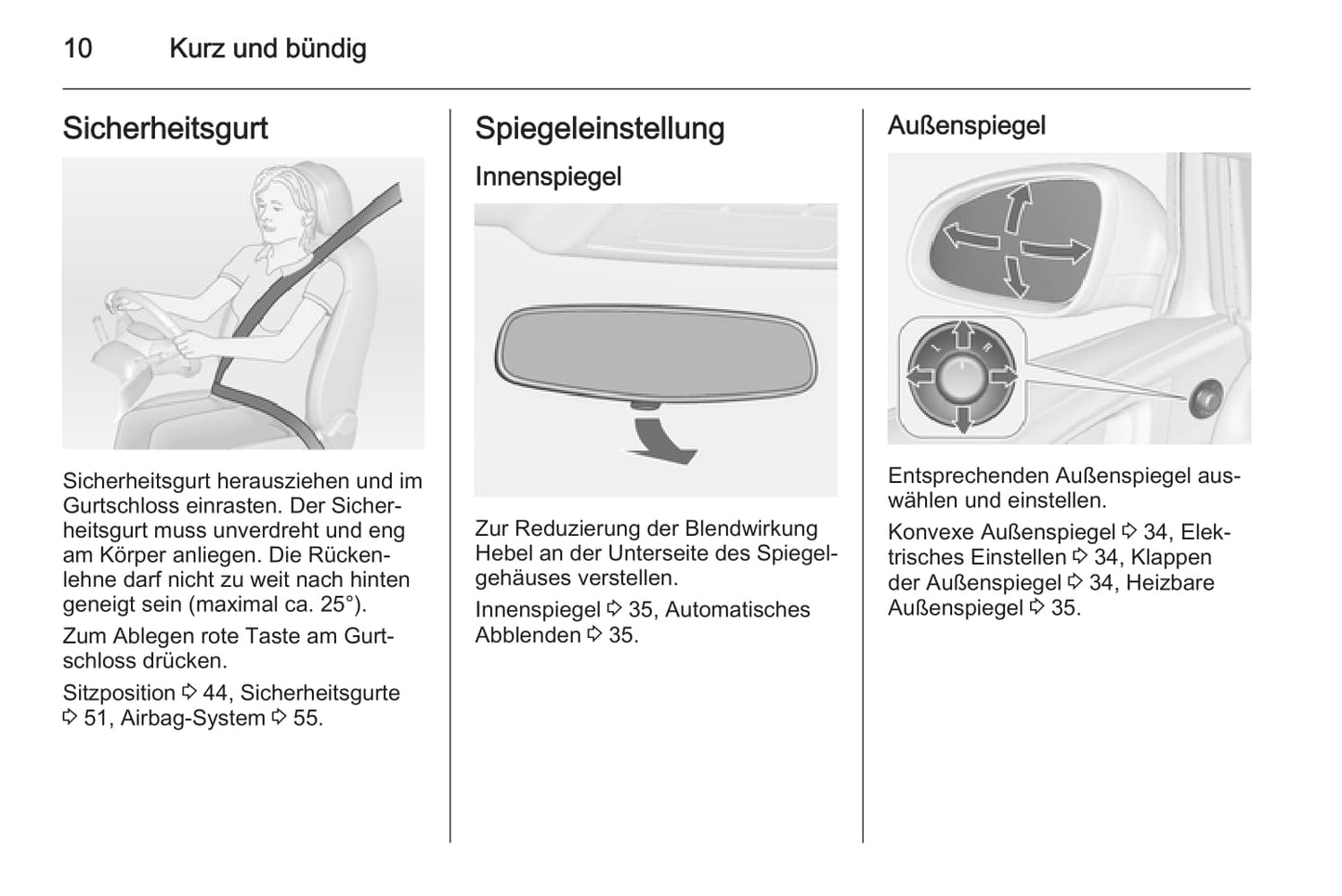 10 Kurz und bündig

Sicherheitsgurt

Sicherheitsgurt herausziehen und im Gurtschloss einrasten. Der Sicherheitsgurt muss unverdreht und eng am Körper anliegen. Die Rückenlehne darf nicht zu weit nach hinten geneigt sein (maximal ca. 25°).

Zum Ablegen rote Taste am Gurtschloss drücken.

Sitzposition ⇨ 44, Sicherheitsgurte ⇨ 51, Airbag-System ⇨ 55.

Spiegeleinstellung

Innenspiegel

Zur Reduzierung der Blendwirkung Hebel an der Unterseite des Spiegelgehäuses verstellen.

Innenspiegel ⇨ 35, Automatisches Abblenden ⇨ 35.

Außenspiegel

L R

Entsprechenden Außenspiegel auswählen und einstellen.

Konvexe Außenspiegel ⇨ 34, Elektrisches Einstellen ⇨ 34, Klappen der Außenspiegel ⇨ 34, Heizbare Außenspiegel ⇨ 35.