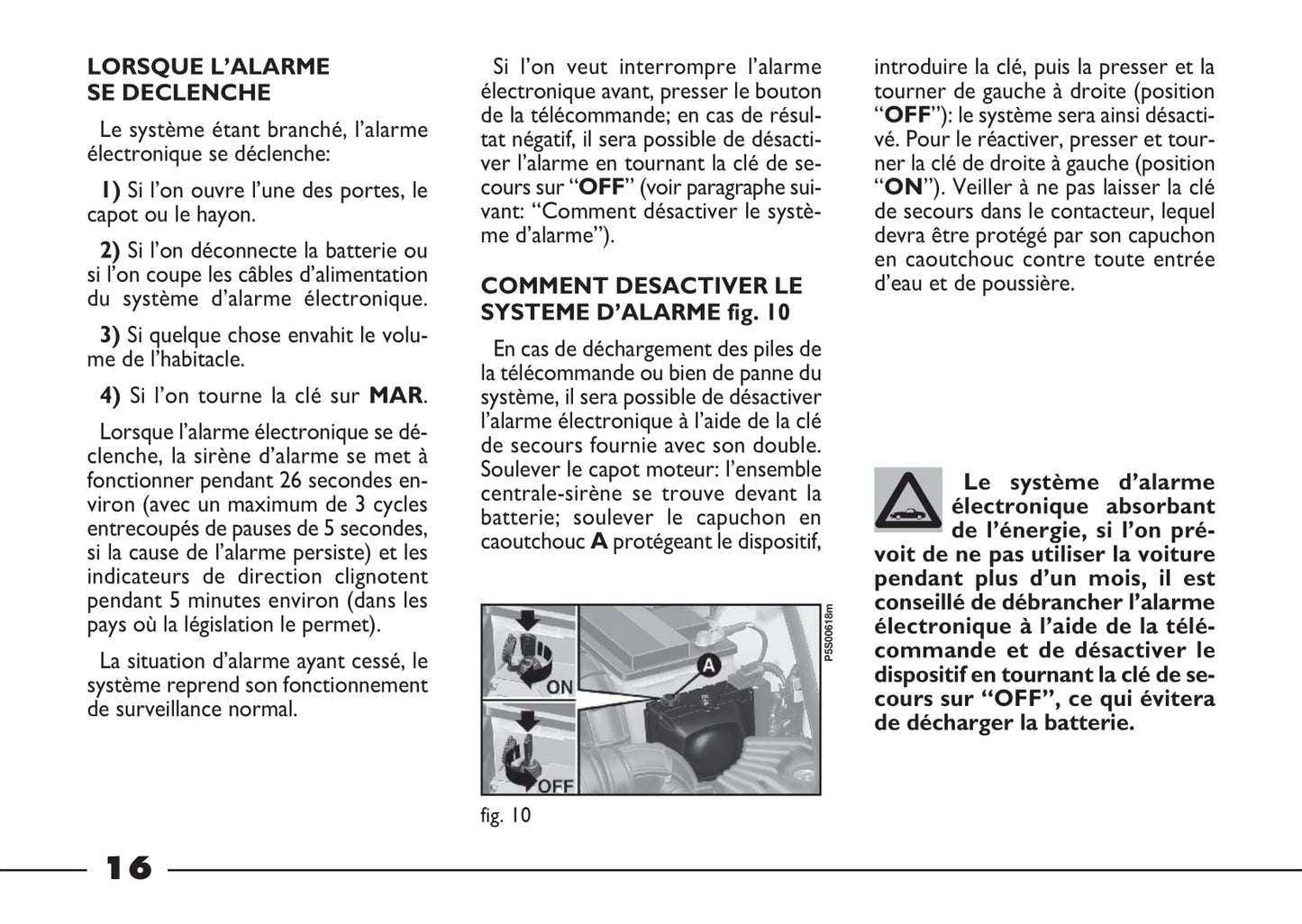 LORSQUE L'ALARME SE DECLENCHE

Le système étant branché, l'alarme électronique se déclenche:

1) Si l'on ouvre l'une des portes, le capot ou le hayon.

2) Si l'on déconnecte la batterie ou si l'on coupe les câbles d'alimentation du système d'alarme électronique.

3) Si quelque chose envahit le volume de l'habitacle.

4) Si l'on tourne la clé sur MAR.

Lorsque l'alarme électronique se déclenche, la sirène d'alarme se met à fonctionner pendant 26 secondes environ (avec un maximum de 3 cycles entrecoupés de pauses de 5 secondes, si la cause de l'alarme persiste) et les indicateurs de direction clignotent pendant 5 minutes environ (dans les pays où la législation le permet).

La situation d'alarme ayant cessé, le système reprend son fonctionnement de surveillance normal.

Si l'on veut interrompre l'alarme électronique avant, presser le bouton de la télécommande; en cas de résultat négatif, il sera possible de désactiver l'alarme en tournant la clé de secours sur "OFF" (voir paragraphe suivant: "Comment désactiver le système d'alarme").

COMMENT DESACTIVER LE SYSTEME D'ALARME fig. 10

En cas de déchargement des piles de la télécommande ou bien de panne du système, il sera possible de désactiver l'alarme électronique à l'aide de la clé de secours fournie avec son double. Soulever le capot moteur: l'ensemble centrale-sirène se trouve devant la batterie; soulever le capuchon en caoutchouc A protégeant le dispositif,

ON
OFF
A
P5S00618m

fig. 10

introduire la clé, puis la presser et la tourner de gauche à droite (position "OFF"): le système sera ainsi désactivé. Pour le réactiver, presser et tourner la clé de droite à gauche (position "ON"). Veiller à ne pas laisser la clé de secours dans le contacteur, lequel devra être protégé par son capuchon en caoutchouc contre toute entrée d'eau et de poussière.

Le système d'alarme électronique absorbant de l'énergie, si l'on prévoit de ne pas utiliser la voiture pendant plus d'un mois, il est conseillé de débrancher l'alarme électronique à l'aide de la télécommande et de désactiver le dispositif en tournant la clé de secours sur "OFF", ce qui évitera de décharger la batterie.

16